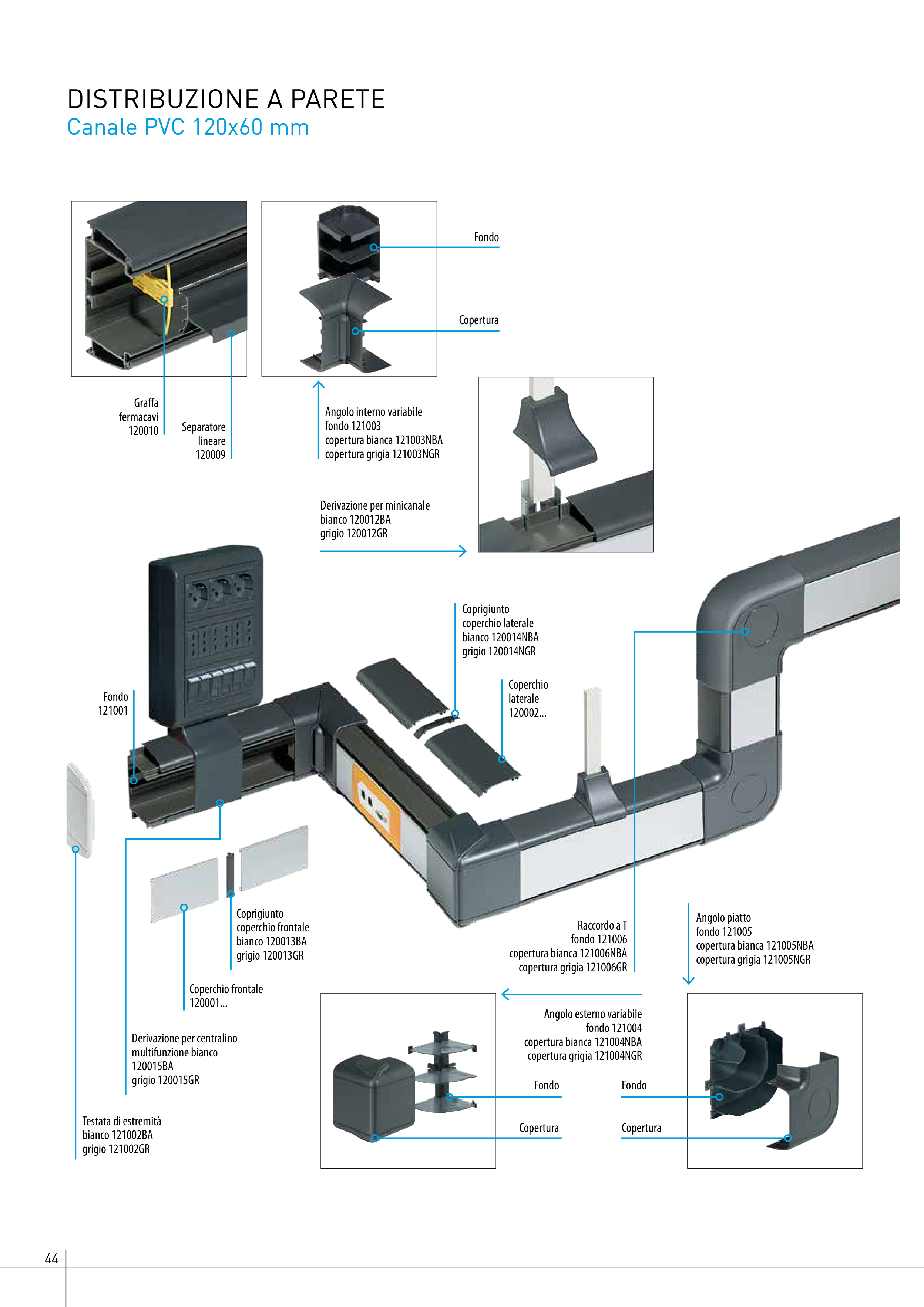 DISTRIBUZIONE A PARETE
Canale PVC 120x60 mm

Fondo

Copertura

Graffa fermacavi 120010

Separatore lineare 120009

Angolo interno variabile
fondo 121003
copertura bianca 121003NBA
copertura grigia 121003NGR

Derivazione per minicanale
bianco 120012BA
grigio 120012GR

Coprigiunto
coperchio laterale
bianco 120014NBA
grigio 120014NGR

Coperchio laterale 120002...

Fondo 121001

Coprigiunto
coperchio frontale
bianco 120013BA
grigio 120013GR

Coperchio frontale 120001...

Derivazione per centralino multifunzione bianco 120015BA
grigio 120015GR

Testata di estremità
bianco 121002BA
grigio 121002GR

Raccordo a T
fondo 121006
copertura bianca 121006NBA
copertura grigia 121006GR

Angolo piatto
fondo 121005
copertura bianca 121005NBA
copertura grigia 121005NGR

Angolo esterno variabile
fondo 121004
copertura bianca 121004NBA
copertura grigia 121004NGR

Fondo

Copertura

Fondo

Copertura

44