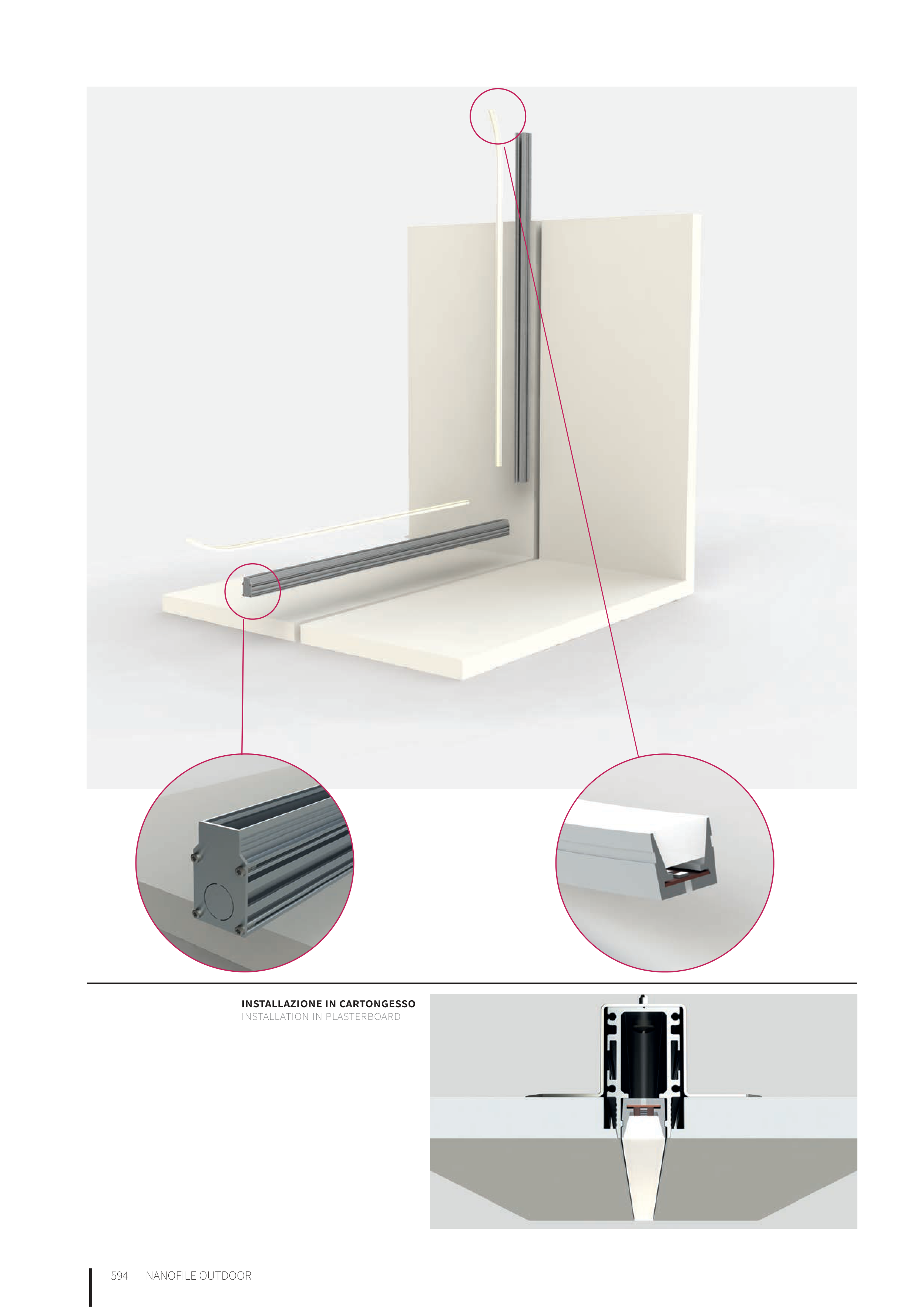 INSTALLAZIONE IN CARTONGESSO
INSTALLATION IN PLASTERBOARD

594 NANOFILE OUTDOOR