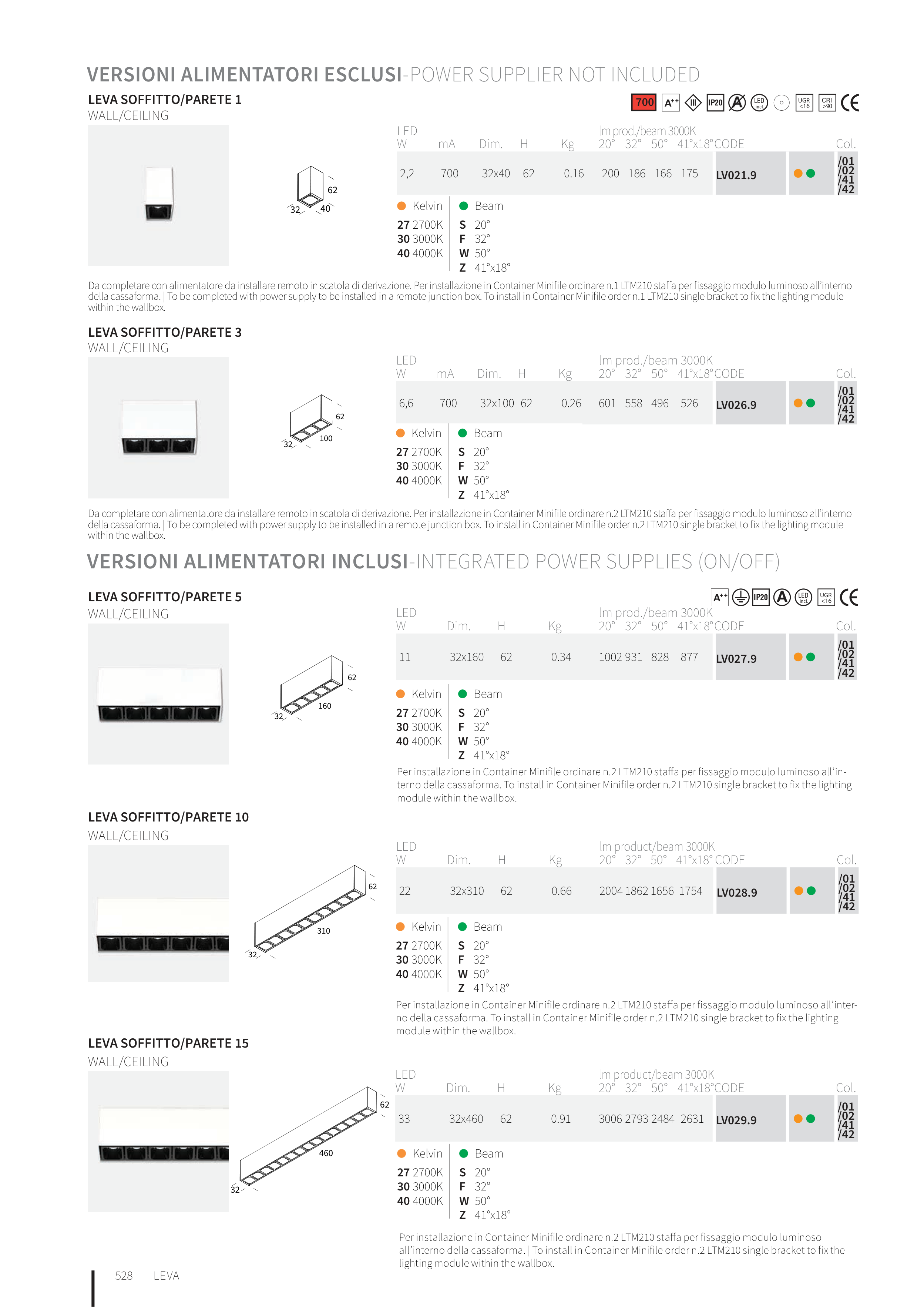 VERSIONI ALIMENTATORI ESCLUSI-POWER SUPPLIER NOT INCLUDED

LEVA SOFFITTO/PARETE 1
WALL/CEILING

700 A++ IP20 LED incl. UGR <16 CRI >90 CE

62
32 40

| LED W | mA | Dim. | H | Kg | lm prod./beam 3000K 20° | 32° | 50° | 41°x18° | CODE | | Col. |
|---|---|---|---|---|---|---|---|---|---|---|---|
| 2,2 | 700 | 32x40 | 62 | 0.16 | 200 | 186 | 166 | 175 | LV021.9 | | /01 /02 /41 /42 |

Kelvin
27 2700K
30 3000K
40 4000K

Beam
S 20°
F 32°
W 50°
Z 41°x18°

Da completare con alimentatore da installare remoto in scatola di derivazione. Per installazione in Container Minifile ordinare n.1 LTM210 staffa per fissaggio modulo luminoso all'interno della cassaforma. | To be completed with power supply to be installed in a remote junction box. To install in Container Minifile order n.1 LTM210 single bracket to fix the lighting module within the wallbox.

LEVA SOFFITTO/PARETE 3
WALL/CEILING

62
32 100

| LED W | mA | Dim. | H | Kg | lm prod./beam 3000K 20° | 32° | 50° | 41°x18° | CODE | | Col. |
|---|---|---|---|---|---|---|---|---|---|---|---|
| 6,6 | 700 | 32x100 | 62 | 0.26 | 601 | 558 | 496 | 526 | LV026.9 | | /01 /02 /41 /42 |

Kelvin
27 2700K
30 3000K
40 4000K

Beam
S 20°
F 32°
W 50°
Z 41°x18°

Da completare con alimentatore da installare remoto in scatola di derivazione. Per installazione in Container Minifile ordinare n.2 LTM210 staffa per fissaggio modulo luminoso all'interno della cassaforma. | To be completed with power supply to be installed in a remote junction box. To install in Container Minifile order n.2 LTM210 single bracket to fix the lighting module within the wallbox.

VERSIONI ALIMENTATORI INCLUSI-INTEGRATED POWER SUPPLIES (ON/OFF)

LEVA SOFFITTO/PARETE 5
WALL/CEILING

A++ IP20 LED incl. UGR <16 CE

62
32 160

| LED W | Dim. | H | Kg | lm prod./beam 3000K 20° | 32° | 50° | 41°x18° | CODE | | Col. |
|---|---|---|---|---|---|---|---|---|---|---|
| 11 | 32x160 | 62 | 0.34 | 1002 | 931 | 828 | 877 | LV027.9 | | /01 /02 /41 /42 |

Kelvin
27 2700K
30 3000K
40 4000K

Beam
S 20°
F 32°
W 50°
Z 41°x18°

Per installazione in Container Minifile ordinare n.2 LTM210 staffa per fissaggio modulo luminoso all'interno della cassaforma. To install in Container Minifile order n.2 LTM210 single bracket to fix the lighting module within the wallbox.

LEVA SOFFITTO/PARETE 10
WALL/CEILING

62
32 310

| LED W | Dim. | H | Kg | lm product/beam 3000K 20° | 32° | 50° | 41°x18° | CODE | | Col. |
|---|---|---|---|---|---|---|---|---|---|---|
| 22 | 32x310 | 62 | 0.66 | 2004 | 1862 | 1656 | 1754 | LV028.9 | | /01 /02 /41 /42 |

Kelvin
27 2700K
30 3000K
40 4000K

Beam
S 20°
F 32°
W 50°
Z 41°x18°

Per installazione in Container Minifile ordinare n.2 LTM210 staffa per fissaggio modulo luminoso all'interno della cassaforma. To install in Container Minifile order n.2 LTM210 single bracket to fix the lighting module within the wallbox.

LEVA SOFFITTO/PARETE 15
WALL/CEILING

62
32 460

| LED W | Dim. | H | Kg | lm product/beam 3000K 20° | 32° | 50° | 41°x18° | CODE | | Col. |
|---|---|---|---|---|---|---|---|---|---|---|
| 33 | 32x460 | 62 | 0.91 | 3006 | 2793 | 2484 | 2631 | LV029.9 | | /01 /02 /41 /42 |

Kelvin
27 2700K
30 3000K
40 4000K

Beam
S 20°
F 32°
W 50°
Z 41°x18°

Per installazione in Container Minifile ordinare n.2 LTM210 staffa per fissaggio modulo luminoso all'interno della cassaforma. | To install in Container Minifile order n.2 LTM210 single bracket to fix the lighting module within the wallbox.

528 LEVA