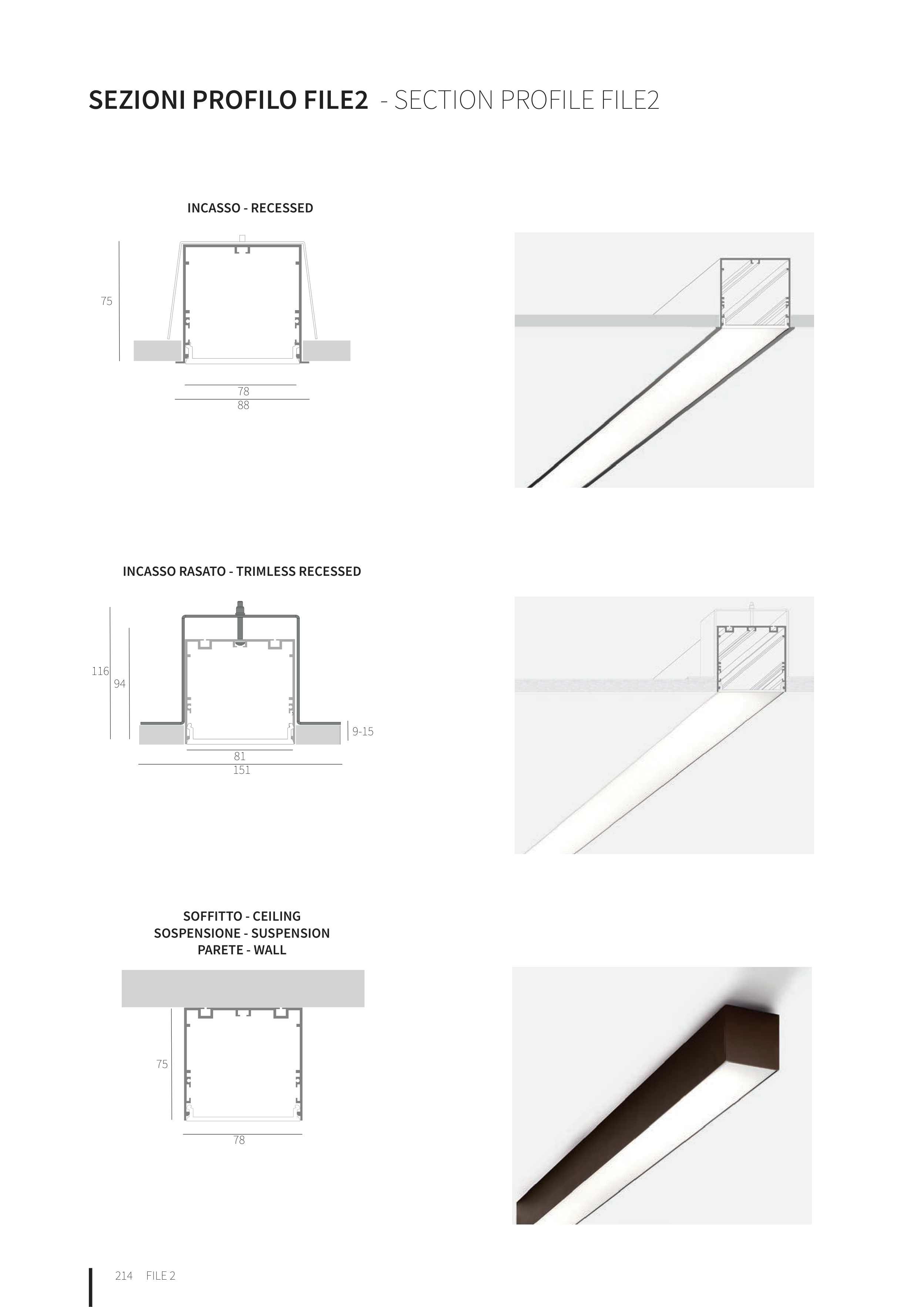 SEZIONI PROFILO FILE2 - SECTION PROFILE FILE2

INCASSO - RECESSED

75

78

88

INCASSO RASATO - TRIMLESS RECESSED

116

94

9-15

81

151

SOFFITTO - CEILING
SOSPENSIONE - SUSPENSION
PARETE - WALL

75

78

214 FILE 2