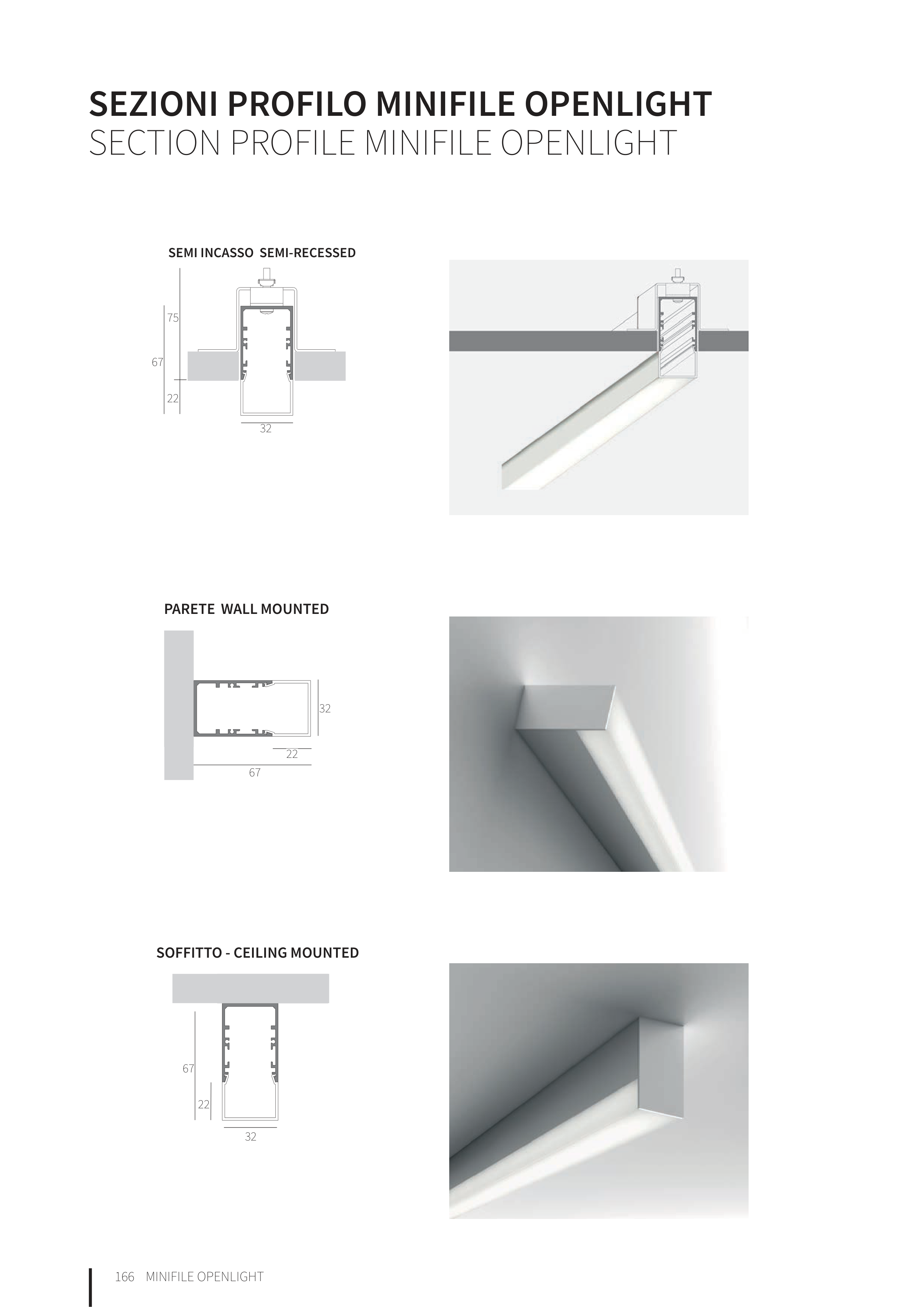 SEZIONI PROFILO MINIFILE OPENLIGHT
SECTION PROFILE MINIFILE OPENLIGHT

SEMI INCASSO SEMI-RECESSED

75
67
22
32

PARETE WALL MOUNTED

32
22
67

SOFFITTO - CEILING MOUNTED

67
22
32

166 MINIFILE OPENLIGHT