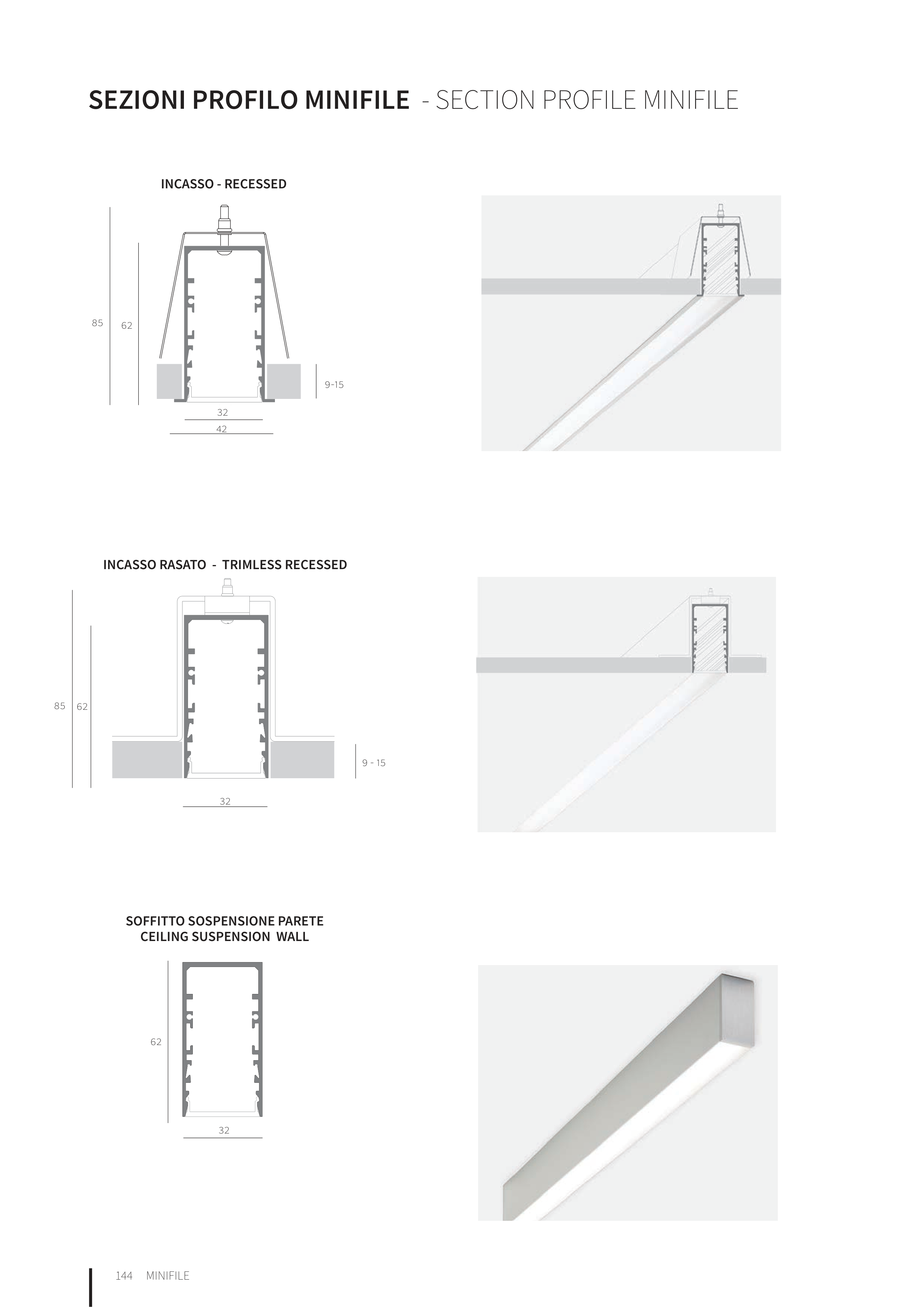 SEZIONI PROFILO MINIFILE - SECTION PROFILE MINIFILE

INCASSO - RECESSED

85
62
9-15
32
42

INCASSO RASATO - TRIMLESS RECESSED

85
62
9 - 15
32

SOFFITTO SOSPENSIONE PARETE
CEILING SUSPENSION WALL

62
32

144 MINIFILE