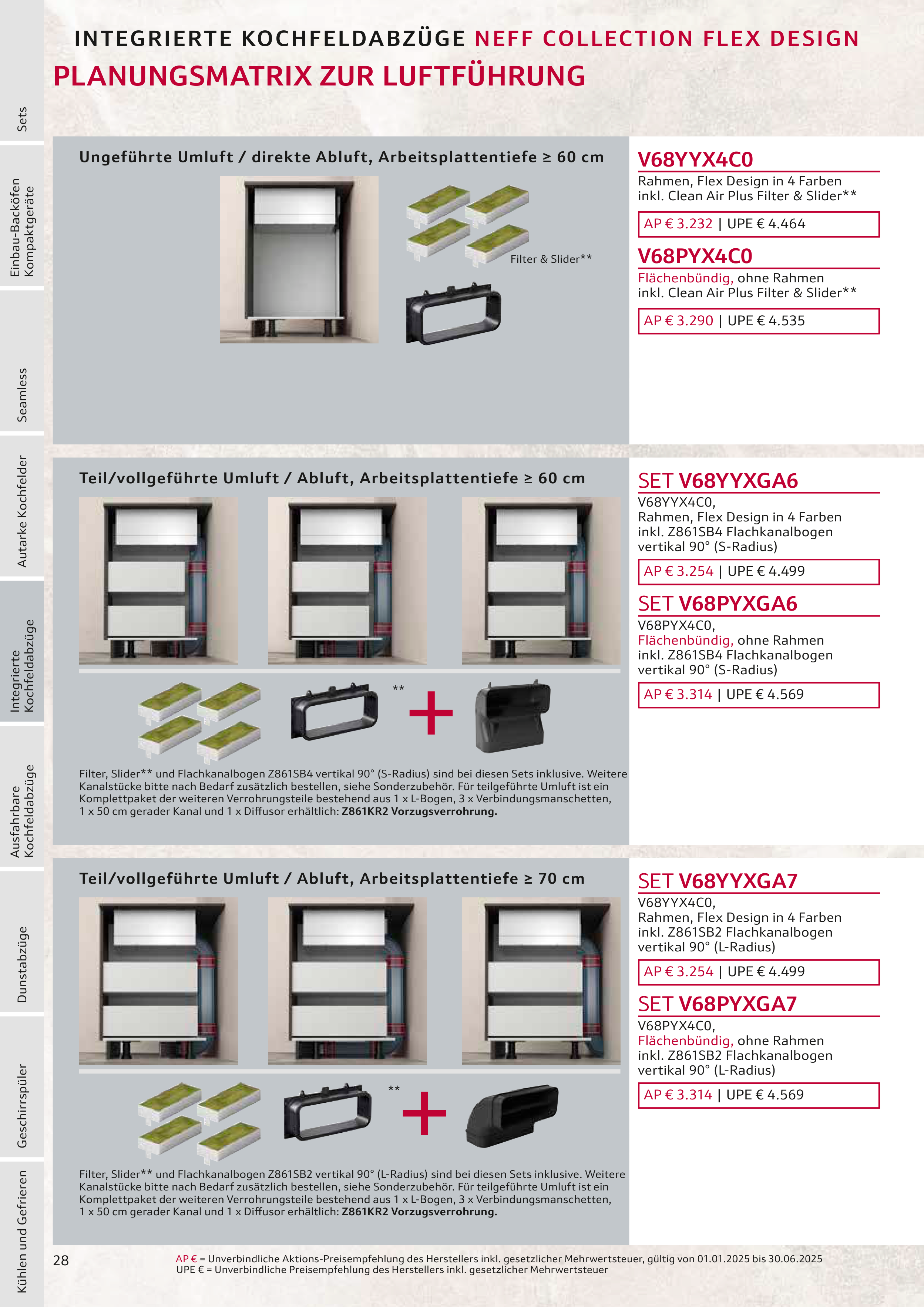 Sets
Einbau-Backöfen Kompaktgeräte
Seamless
Autarke Kochfelder
Integrierte Kochfeldabzüge
Ausfahrbare Kochfeldabzüge
Dunstabzüge
Geschirrspüler
Kühlen und Gefrieren

INTEGRIERTE KOCHFELDABZÜGE NEFF COLLECTION FLEX DESIGN
PLANUNGSMATRIX ZUR LUFTFÜHRUNG

Ungeführte Umluft / direkte Abluft, Arbeitsplattentiefe ≥ 60 cm

Filter & Slider**

V68YYX4C0
Rahmen, Flex Design in 4 Farben inkl. Clean Air Plus Filter & Slider**
AP € 3.232 | UPE € 4.464

V68PYX4C0
Flächenbündig, ohne Rahmen inkl. Clean Air Plus Filter & Slider**
AP € 3.290 | UPE € 4.535

Teil/vollgeführte Umluft / Abluft, Arbeitsplattentiefe ≥ 60 cm

**

Filter, Slider** und Flachkanalbogen Z861SB4 vertikal 90° (S-Radius) sind bei diesen Sets inklusive. Weitere Kanalstücke bitte nach Bedarf zusätzlich bestellen, siehe Sonderzubehör. Für teilgeführte Umluft ist ein Komplettpaket der weiteren Verrohrungsteile bestehend aus 1 x L-Bogen, 3 x Verbindungsmanschetten, 1 x 50 cm gerader Kanal und 1 x Diffusor erhältlich: Z861KR2 Vorzugsverrohrung.

SET V68YYXGA6
V68YYX4C0,
Rahmen, Flex Design in 4 Farben inkl. Z861SB4 Flachkanalbogen vertikal 90° (S-Radius)
AP € 3.254 | UPE € 4.499

SET V68PYXGA6
V68PYX4C0,
Flächenbündig, ohne Rahmen inkl. Z861SB4 Flachkanalbogen vertikal 90° (S-Radius)
AP € 3.314 | UPE € 4.569

Teil/vollgeführte Umluft / Abluft, Arbeitsplattentiefe ≥ 70 cm

**

Filter, Slider** und Flachkanalbogen Z861SB2 vertikal 90° (L-Radius) sind bei diesen Sets inklusive. Weitere Kanalstücke bitte nach Bedarf zusätzlich bestellen, siehe Sonderzubehör. Für teilgeführte Umluft ist ein Komplettpaket der weiteren Verrohrungsteile bestehend aus 1 x L-Bogen, 3 x Verbindungsmanschetten, 1 x 50 cm gerader Kanal und 1 x Diffusor erhältlich: Z861KR2 Vorzugsverrohrung.

SET V68YYXGA7
V68YYX4C0,
Rahmen, Flex Design in 4 Farben inkl. Z861SB2 Flachkanalbogen vertikal 90° (L-Radius)
AP € 3.254 | UPE € 4.499

SET V68PYXGA7
V68PYX4C0,
Flächenbündig, ohne Rahmen inkl. Z861SB2 Flachkanalbogen vertikal 90° (L-Radius)
AP € 3.314 | UPE € 4.569

28
AP € = Unverbindliche Aktions-Preisempfehlung des Herstellers inkl. gesetzlicher Mehrwertsteuer, gültig von 01.01.2025 bis 30.06.2025
UPE € = Unverbindliche Preisempfehlung des Herstellers inkl. gesetzlicher Mehrwertsteuer