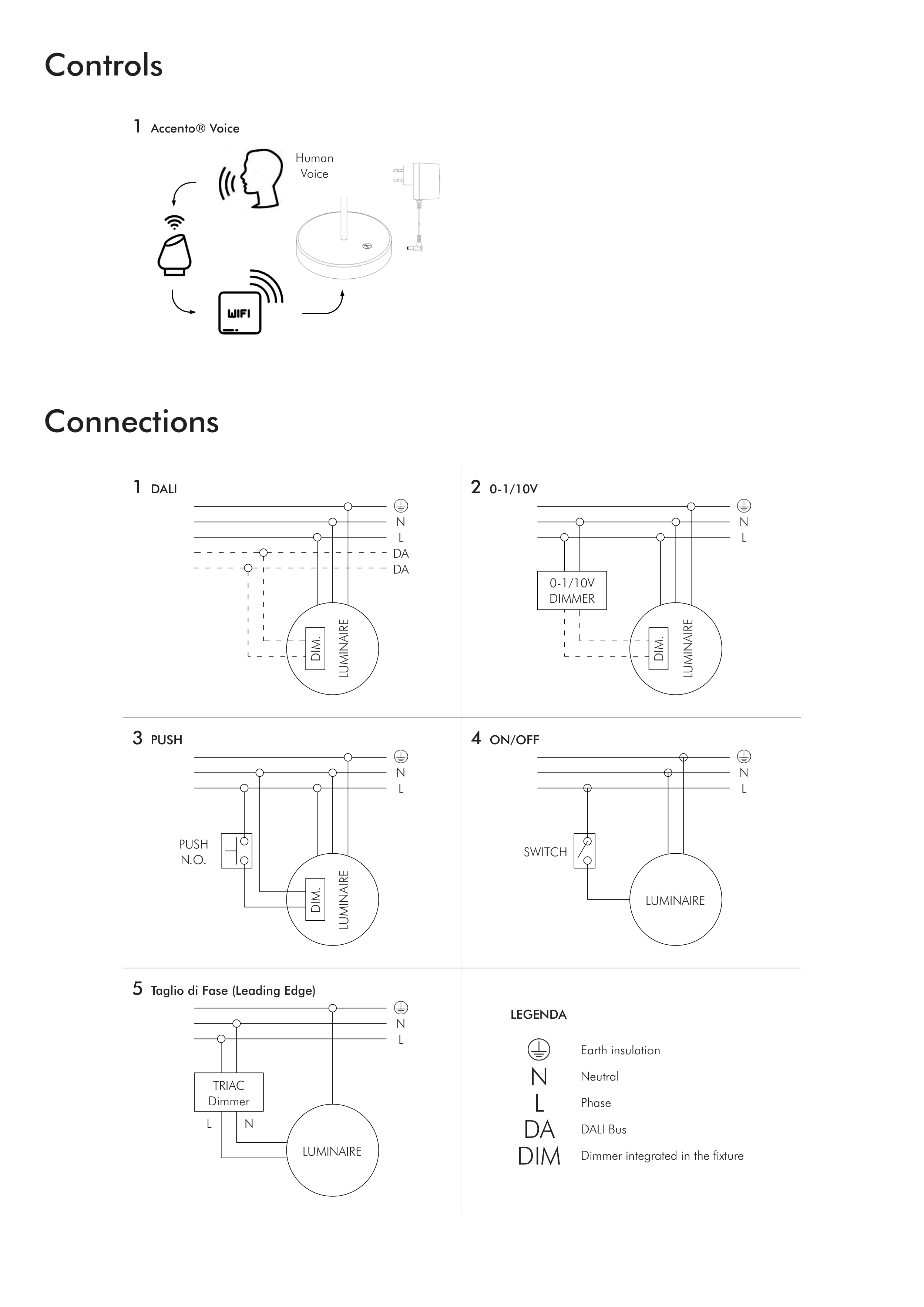 Controls

1 Accento® Voice

Human Voice

WIFI

Connections

1 DALI

N
L
DA
DA

DIM.
LUMINAIRE

2 0-1/10V

N
L

0-1/10V DIMMER

DIM.
LUMINAIRE

3 PUSH

N
L

PUSH N.O.

DIM.
LUMINAIRE

4 ON/OFF

N
L

SWITCH

LUMINAIRE

5 Taglio di Fase (Leading Edge)

N
L

TRIAC Dimmer

L N

LUMINAIRE

LEGENDA

Earth insulation
N Neutral
L Phase
DA DALI Bus
DIM Dimmer integrated in the fixture