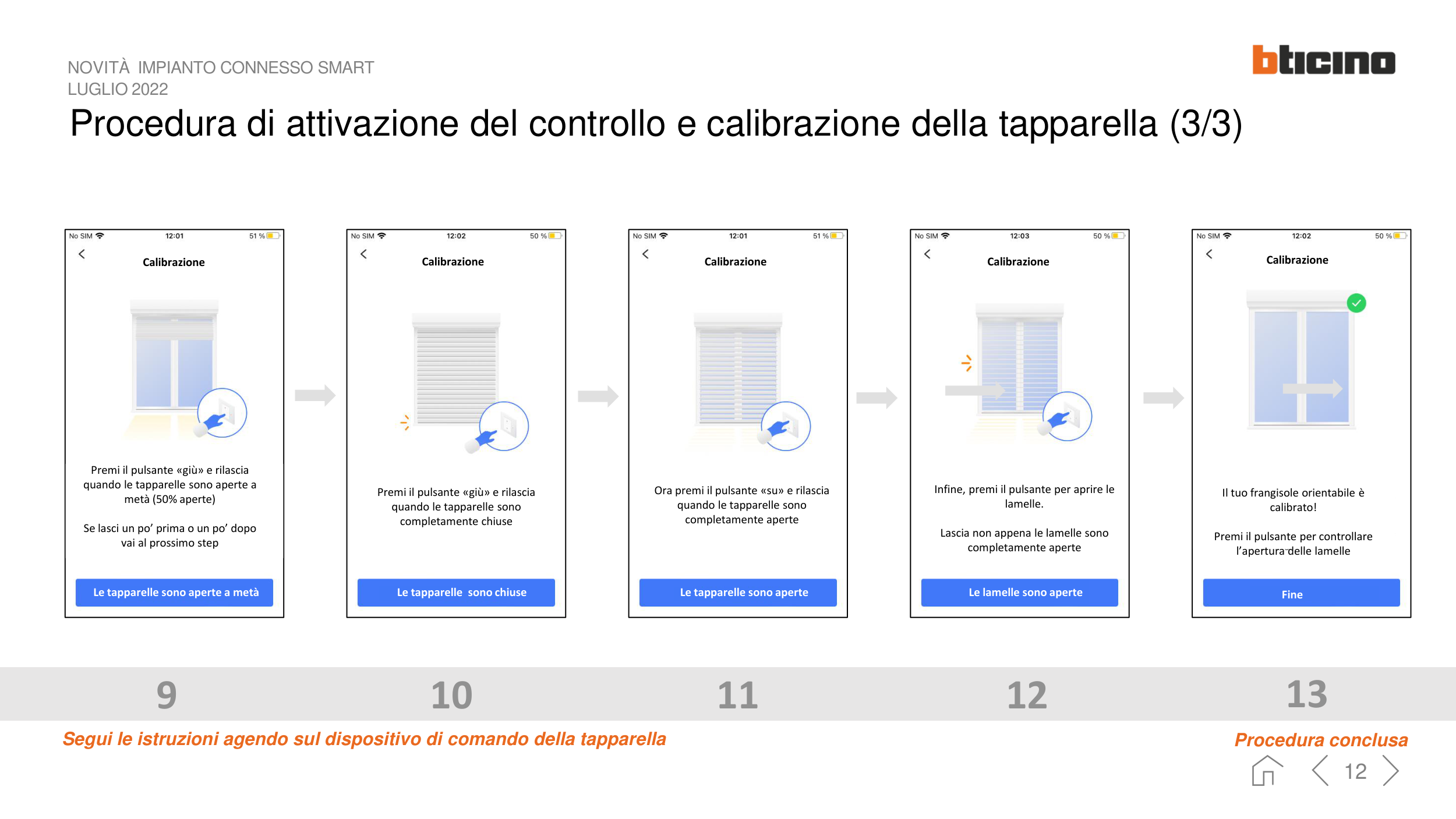 NOVITÀ IMPIANTO CONNESSO SMART
LUGLIO 2022

bticino

Procedura di attivazione del controllo e calibrazione della tapparella (3/3)

No SIM 12:01 51 %
Calibrazione
Premi il pulsante «giù» e rilascia quando le tapparelle sono aperte a metà (50% aperte)

Se lasci un po' prima o un po' dopo vai al prossimo step

Le tapparelle sono aperte a metà

No SIM 12:02 50 %
Calibrazione
Premi il pulsante «giù» e rilascia quando le tapparelle sono completamente chiuse

Le tapparelle sono chiuse

No SIM 12:01 51 %
Calibrazione
Ora premi il pulsante «su» e rilascia quando le tapparelle sono completamente aperte

Le tapparelle sono aperte

No SIM 12:03 50 %
Calibrazione
Infine, premi il pulsante per aprire le lamelle.

Lascia non appena le lamelle sono completamente aperte

Le lamelle sono aperte

No SIM 12:02 50 %
Calibrazione
Il tuo frangisole orientabile è calibrato!

Premi il pulsante per controllare l'apertura delle lamelle

Fine

9 10 11 12 13

Segui le istruzioni agendo sul dispositivo di comando della tapparella

Procedura conclusa

12