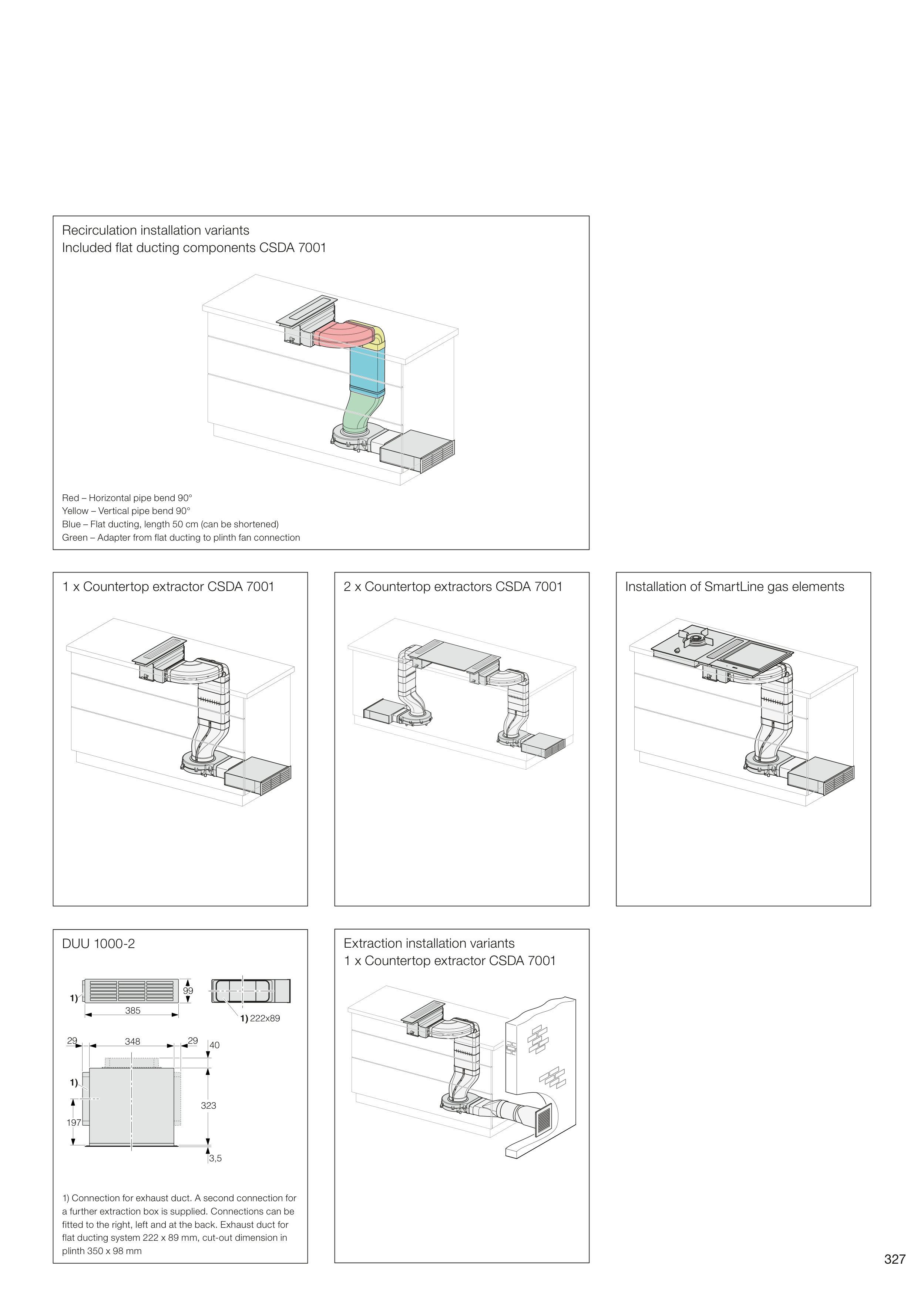 Recirculation installation variants
Included flat ducting components CSDA 7001

Red – Horizontal pipe bend 90°
Yellow – Vertical pipe bend 90°
Blue – Flat ducting, length 50 cm (can be shortened)
Green – Adapter from flat ducting to plinth fan connection

1 x Countertop extractor CSDA 7001

2 x Countertop extractors CSDA 7001

Installation of SmartLine gas elements

DUU 1000-2

1)
99
385
1) 222x89
29
348
29
40
1)
323
197
3,5

1) Connection for exhaust duct. A second connection for a further extraction box is supplied. Connections can be fitted to the right, left and at the back. Exhaust duct for flat ducting system 222 x 89 mm, cut-out dimension in plinth 350 x 98 mm

Extraction installation variants
1 x Countertop extractor CSDA 7001

327