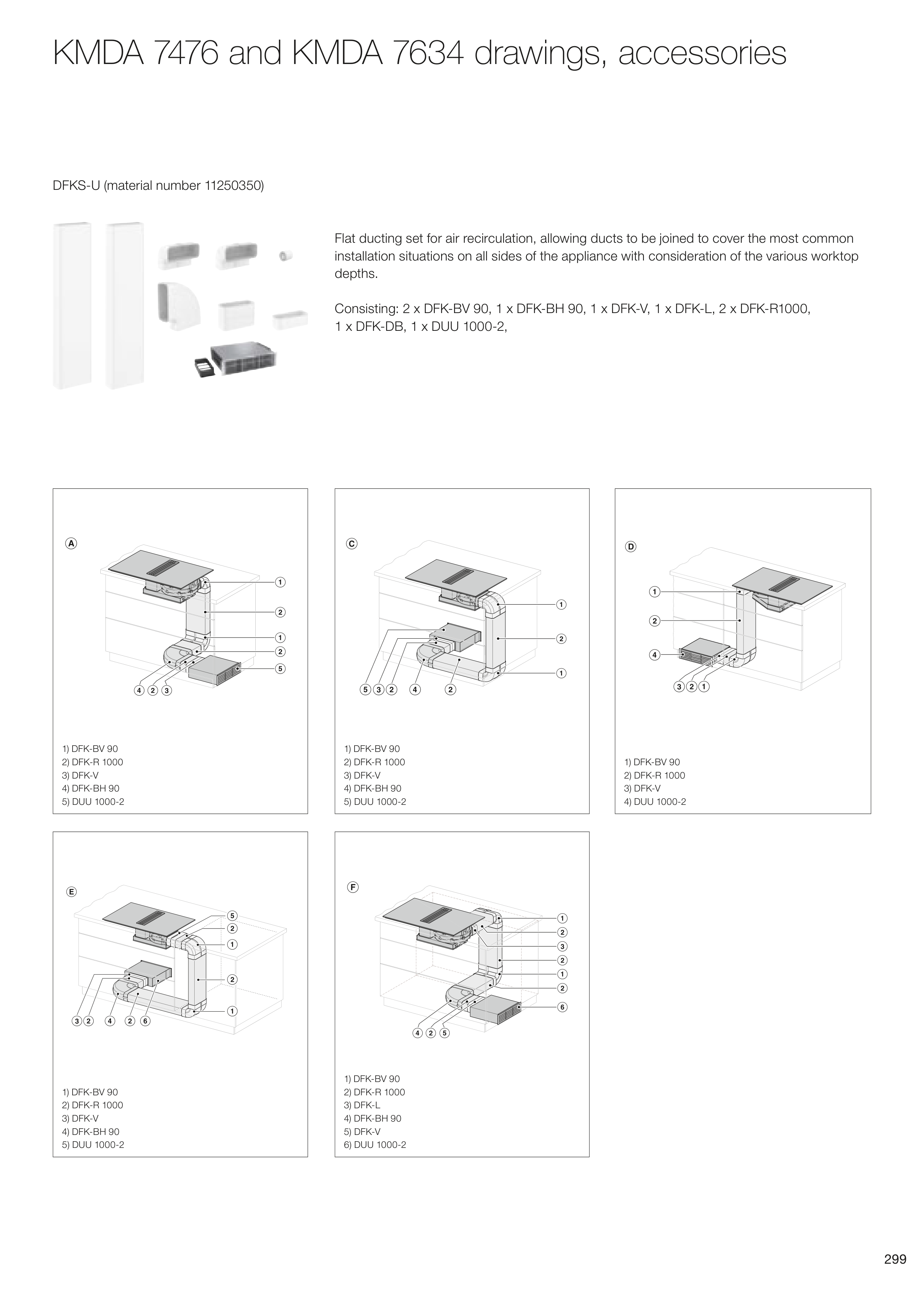 KMDA 7476 and KMDA 7634 drawings, accessories

DFKS-U (material number 11250350)

Flat ducting set for air recirculation, allowing ducts to be joined to cover the most common installation situations on all sides of the appliance with consideration of the various worktop depths.

Consisting: 2 x DFK-BV 90, 1 x DFK-BH 90, 1 x DFK-V, 1 x DFK-L, 2 x DFK-R1000, 1 x DFK-DB, 1 x DUU 1000-2,

A

1
2
1
2
5
4 2 3

1) DFK-BV 90
2) DFK-R 1000
3) DFK-V
4) DFK-BH 90
5) DUU 1000-2

C

1
2
1
5 3 2 4 2

1) DFK-BV 90
2) DFK-R 1000
3) DFK-V
4) DFK-BH 90
5) DUU 1000-2

D

1
2
4
3 2 1

1) DFK-BV 90
2) DFK-R 1000
3) DFK-V
4) DUU 1000-2

E

5
2
1
2
1
3 2 4 2 6

1) DFK-BV 90
2) DFK-R 1000
3) DFK-V
4) DFK-BH 90
5) DUU 1000-2

F

1
2
3
2
1
2
6
4 2 5

1) DFK-BV 90
2) DFK-R 1000
3) DFK-L
4) DFK-BH 90
5) DFK-V
6) DUU 1000-2

299