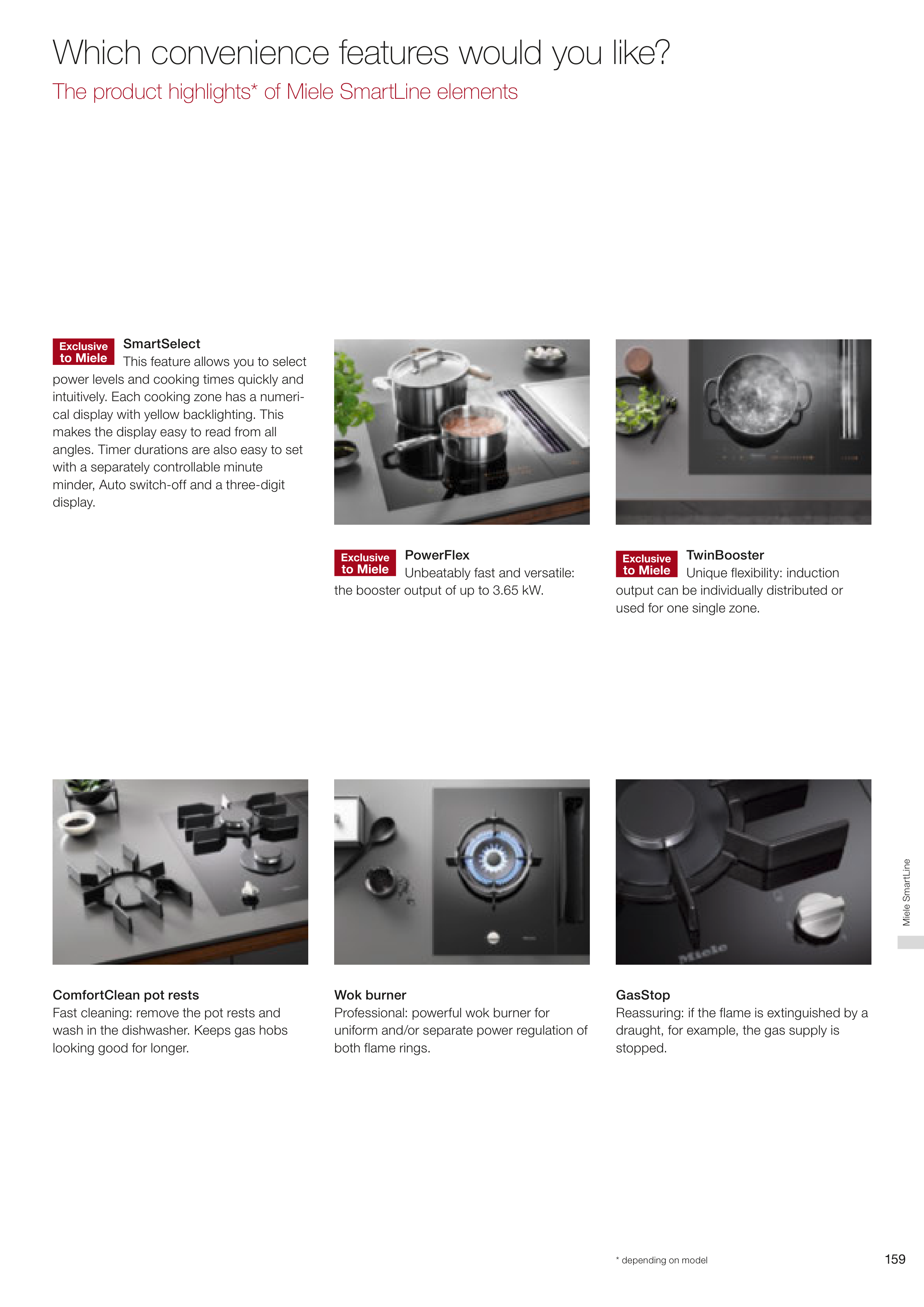 Which convenience features would you like?

The product highlights* of Miele SmartLine elements

Exclusive to Miele

SmartSelect
This feature allows you to select power levels and cooking times quickly and intuitively. Each cooking zone has a numerical display with yellow backlighting. This makes the display easy to read from all angles. Timer durations are also easy to set with a separately controllable minute minder, Auto switch-off and a three-digit display.

Exclusive to Miele

PowerFlex
Unbeatably fast and versatile: the booster output of up to 3.65 kW.

Exclusive to Miele

TwinBooster
Unique flexibility: induction output can be individually distributed or used for one single zone.

Miele

ComfortClean pot rests
Fast cleaning: remove the pot rests and wash in the dishwasher. Keeps gas hobs looking good for longer.

Wok burner
Professional: powerful wok burner for uniform and/or separate power regulation of both flame rings.

GasStop
Reassuring: if the flame is extinguished by a draught, for example, the gas supply is stopped.

Miele SmartLine

* depending on model

159