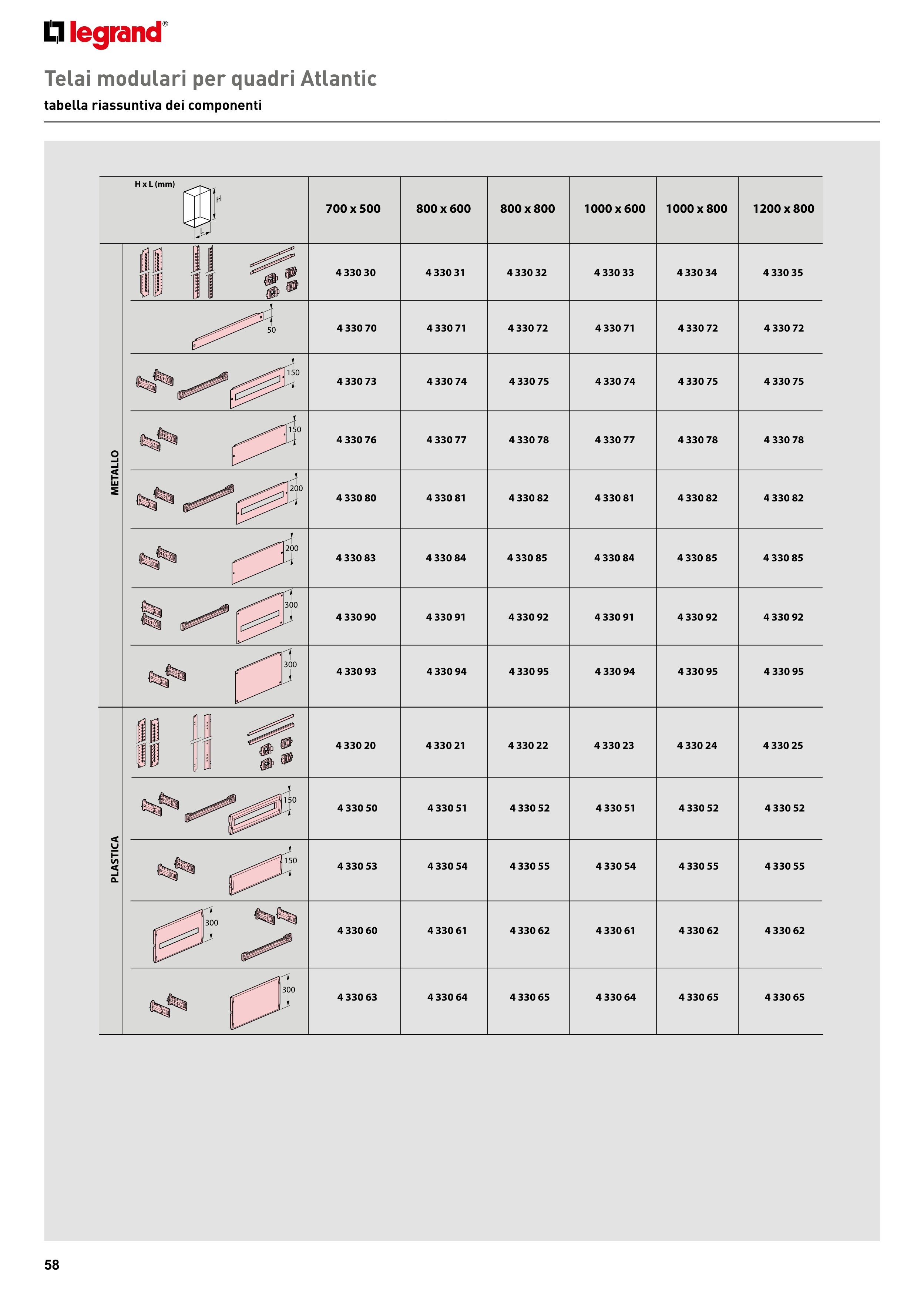 legrand®

Telai modulari per quadri Atlantic

tabella riassuntiva dei componenti

| | H x L (mm) H L | 700 x 500 | 800 x 600 | 800 x 800 | 1000 x 600 | 1000 x 800 | 1200 x 800 |
|---|---|---|---|---|---|---|---|
| METALLO | | 4 330 30 | 4 330 31 | 4 330 32 | 4 330 33 | 4 330 34 | 4 330 35 |
| | 50 | 4 330 70 | 4 330 71 | 4 330 72 | 4 330 71 | 4 330 72 | 4 330 72 |
| | 150 | 4 330 73 | 4 330 74 | 4 330 75 | 4 330 74 | 4 330 75 | 4 330 75 |
| | 150 | 4 330 76 | 4 330 77 | 4 330 78 | 4 330 77 | 4 330 78 | 4 330 78 |
| | 200 | 4 330 80 | 4 330 81 | 4 330 82 | 4 330 81 | 4 330 82 | 4 330 82 |
| | 200 | 4 330 83 | 4 330 84 | 4 330 85 | 4 330 84 | 4 330 85 | 4 330 85 |
| | 300 | 4 330 90 | 4 330 91 | 4 330 92 | 4 330 91 | 4 330 92 | 4 330 92 |
| | 300 | 4 330 93 | 4 330 94 | 4 330 95 | 4 330 94 | 4 330 95 | 4 330 95 |
| PLASTICA | | 4 330 20 | 4 330 21 | 4 330 22 | 4 330 23 | 4 330 24 | 4 330 25 |
| | 150 | 4 330 50 | 4 330 51 | 4 330 52 | 4 330 51 | 4 330 52 | 4 330 52 |
| | 150 | 4 330 53 | 4 330 54 | 4 330 55 | 4 330 54 | 4 330 55 | 4 330 55 |
| | 300 | 4 330 60 | 4 330 61 | 4 330 62 | 4 330 61 | 4 330 62 | 4 330 62 |
| | 300 | 4 330 63 | 4 330 64 | 4 330 65 | 4 330 64 | 4 330 65 | 4 330 65 |

58