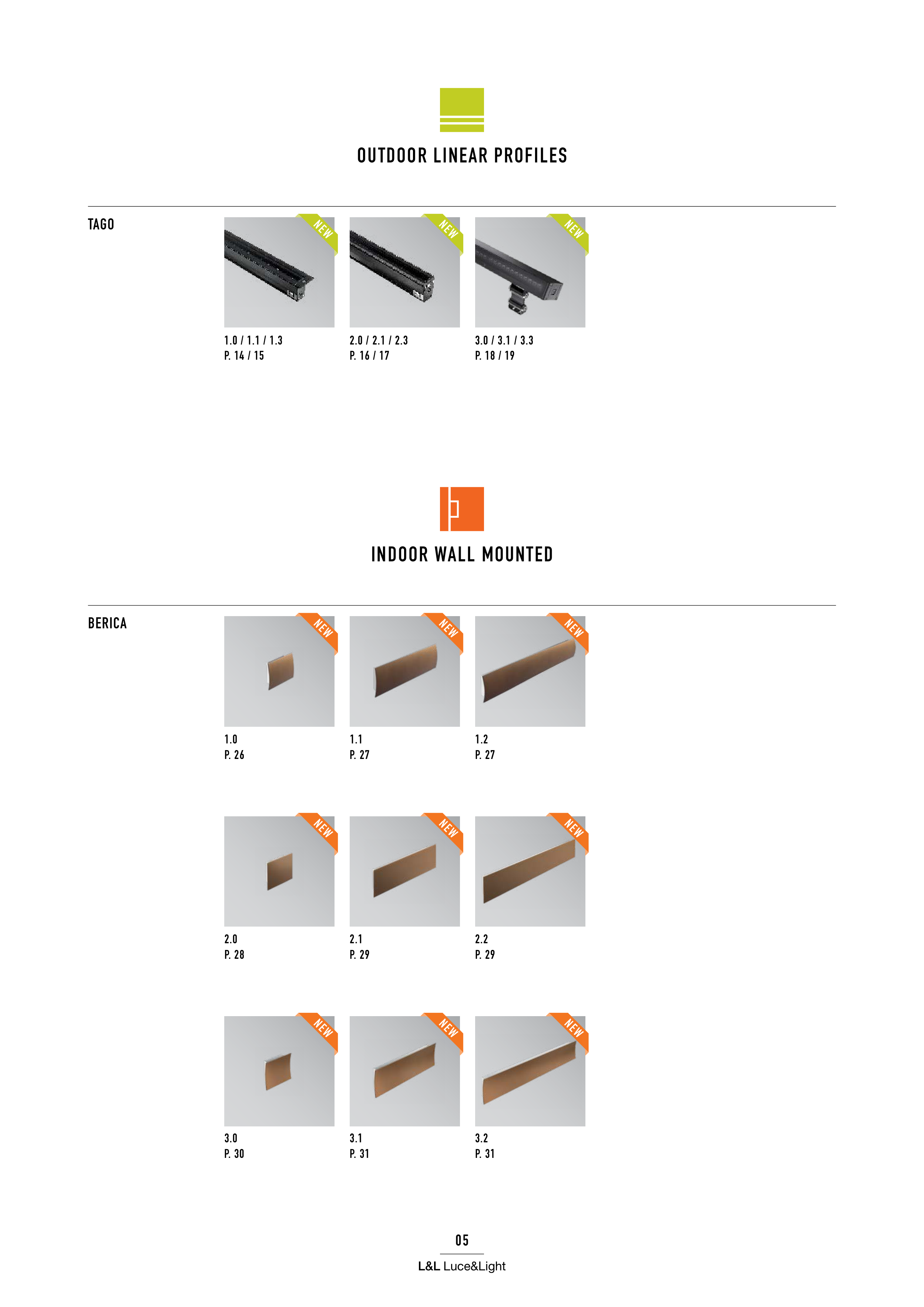 OUTDOOR LINEAR PROFILES

TAGO

NEW

1.0 / 1.1 / 1.3
P. 14 / 15

NEW

2.0 / 2.1 / 2.3
P. 16 / 17

NEW

3.0 / 3.1 / 3.3
P. 18 / 19

INDOOR WALL MOUNTED

BERICA

NEW

1.0
P. 26

NEW

1.1
P. 27

NEW

1.2
P. 27

NEW

2.0
P. 28

NEW

2.1
P. 29

NEW

2.2
P. 29

NEW

3.0
P. 30

NEW

3.1
P. 31

NEW

3.2
P. 31

05

L&L Luce&Light