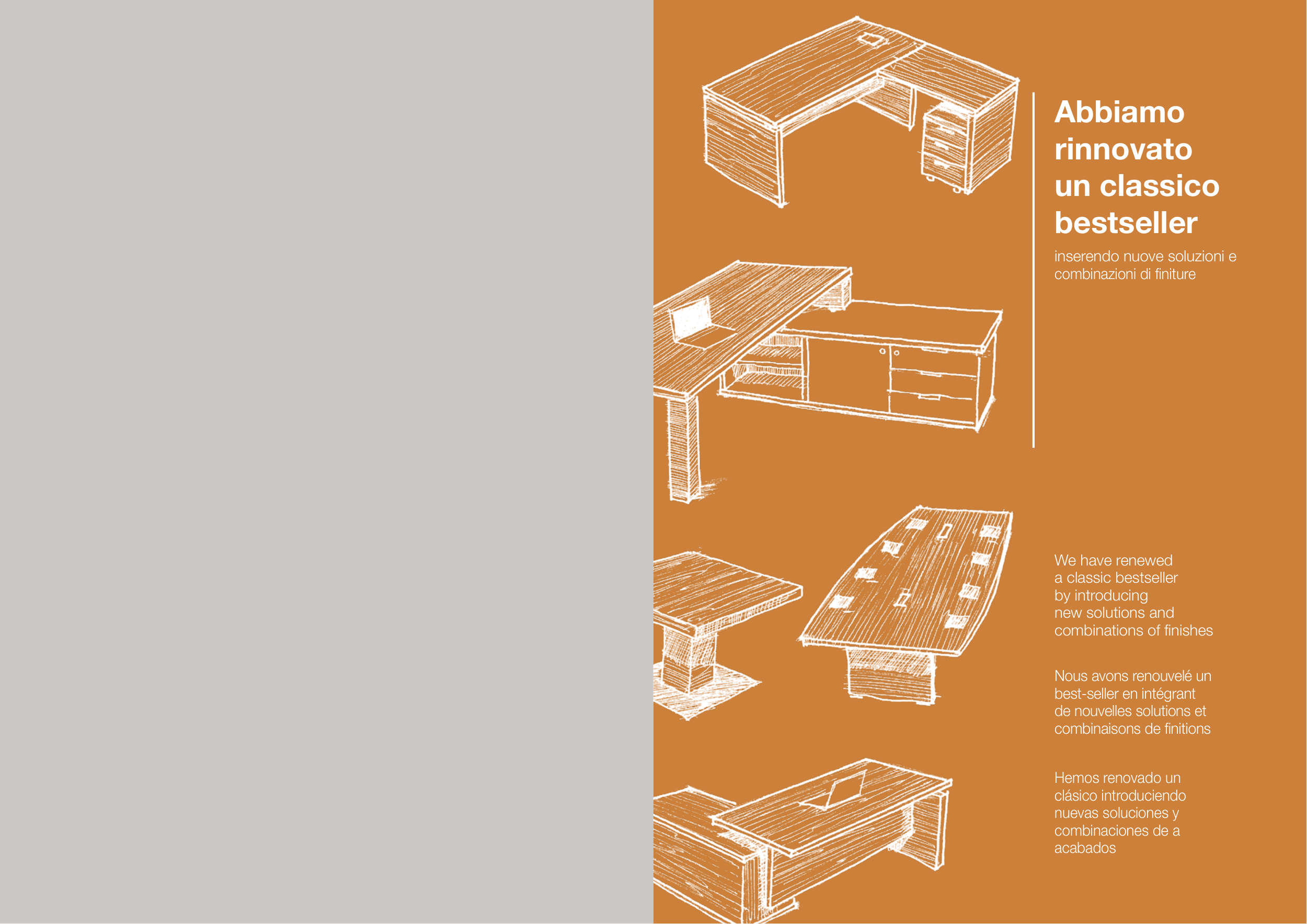 Abbiamo rinnovato un classico bestseller

inserendo nuove soluzioni e combinazioni di finiture

We have renewed a classic bestseller by introducing new solutions and combinations of finishes

Nous avons renouvelé un best-seller en intégrant de nouvelles solutions et combinaisons de finitions

Hemos renovado un clásico introduciendo nuevas soluciones y combinaciones de a acabados