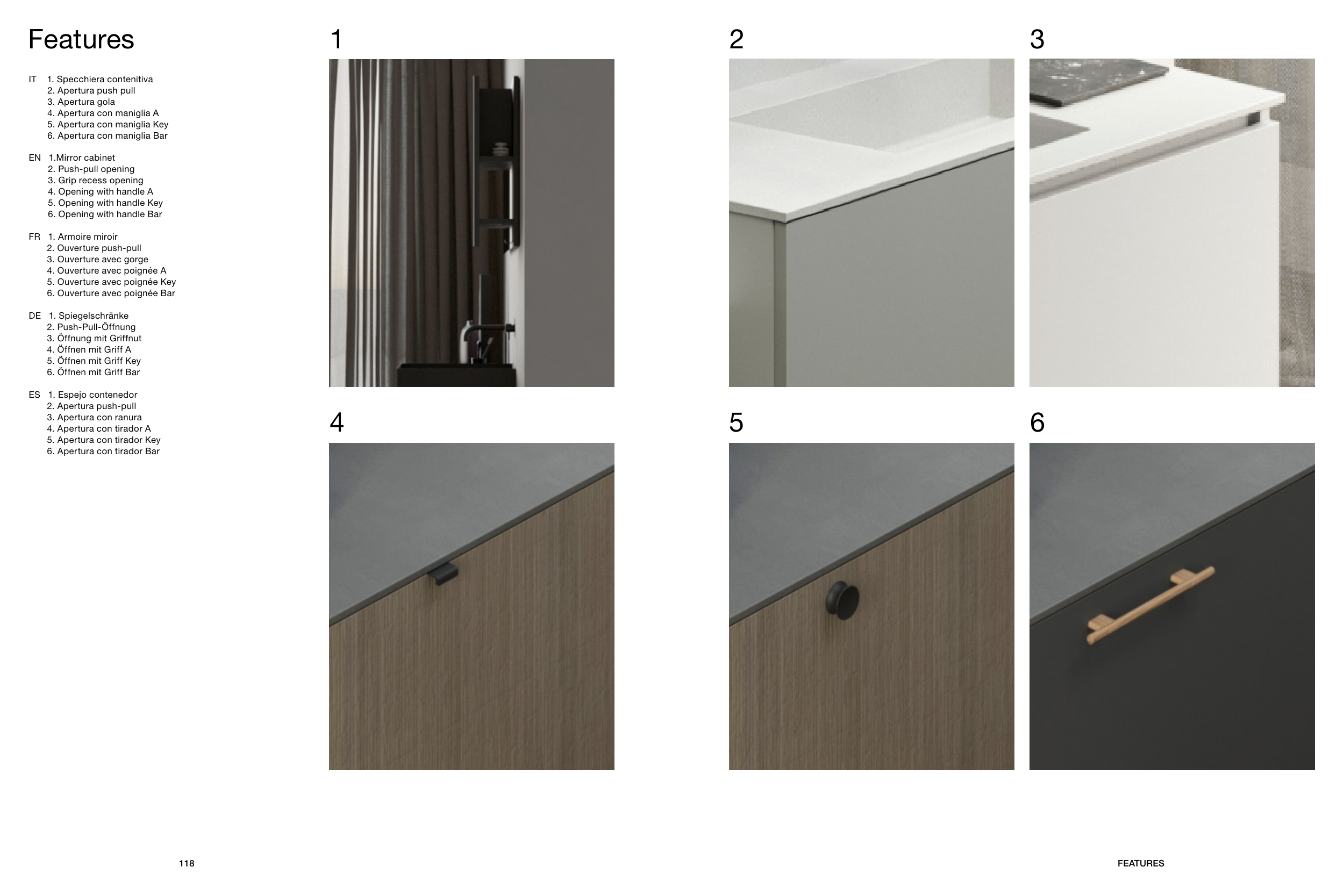 Features

IT 1. Specchiera contenitiva
2. Apertura push pull
3. Apertura gola
4. Apertura con maniglia A
5. Apertura con maniglia Key
6. Apertura con maniglia Bar

EN 1.Mirror cabinet
2. Push-pull opening
3. Grip recess opening
4. Opening with handle A
5. Opening with handle Key
6. Opening with handle Bar

FR 1. Armoire miroir
2. Ouverture push-pull
3. Ouverture avec gorge
4. Ouverture avec poignée A
5. Ouverture avec poignée Key
6. Ouverture avec poignée Bar

DE 1. Spiegelschränke
2. Push-Pull-Öffnung
3. Öffnung mit Griffnut
4. Öffnen mit Griff A
5. Öffnen mit Griff Key
6. Öffnen mit Griff Bar

ES 1. Espejo contenedor
2. Apertura push-pull
3. Apertura con ranura
4. Apertura con tirador A
5. Apertura con tirador Key
6. Apertura con tirador Bar

1

2

3

4

5

6

118

FEATURES