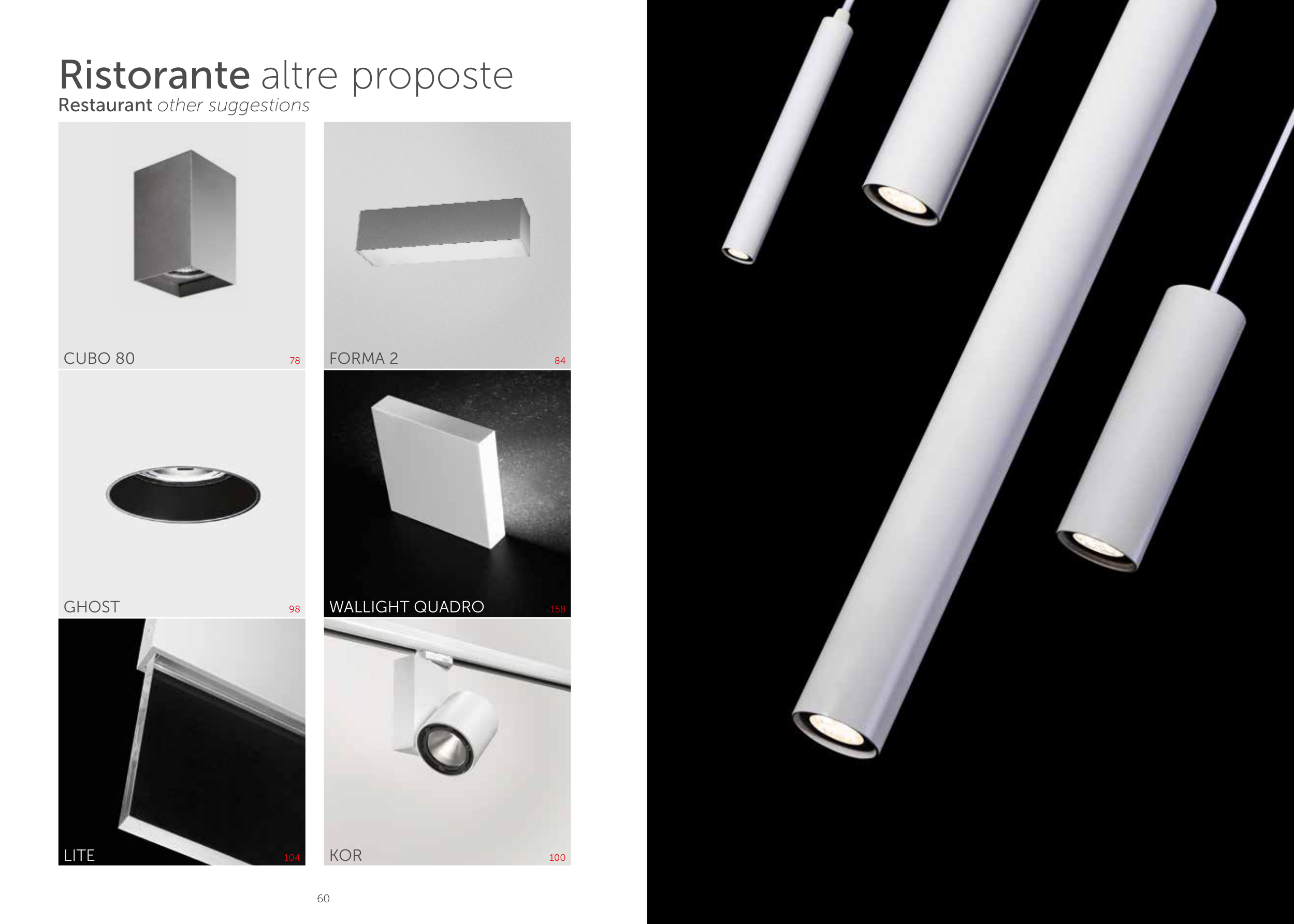 Ristorante altre proposte
Restaurant other suggestions

CUBO 80 78

FORMA 2 84

GHOST 98

WALLIGHT QUADRO 158

LITE 104

KOR 100

60