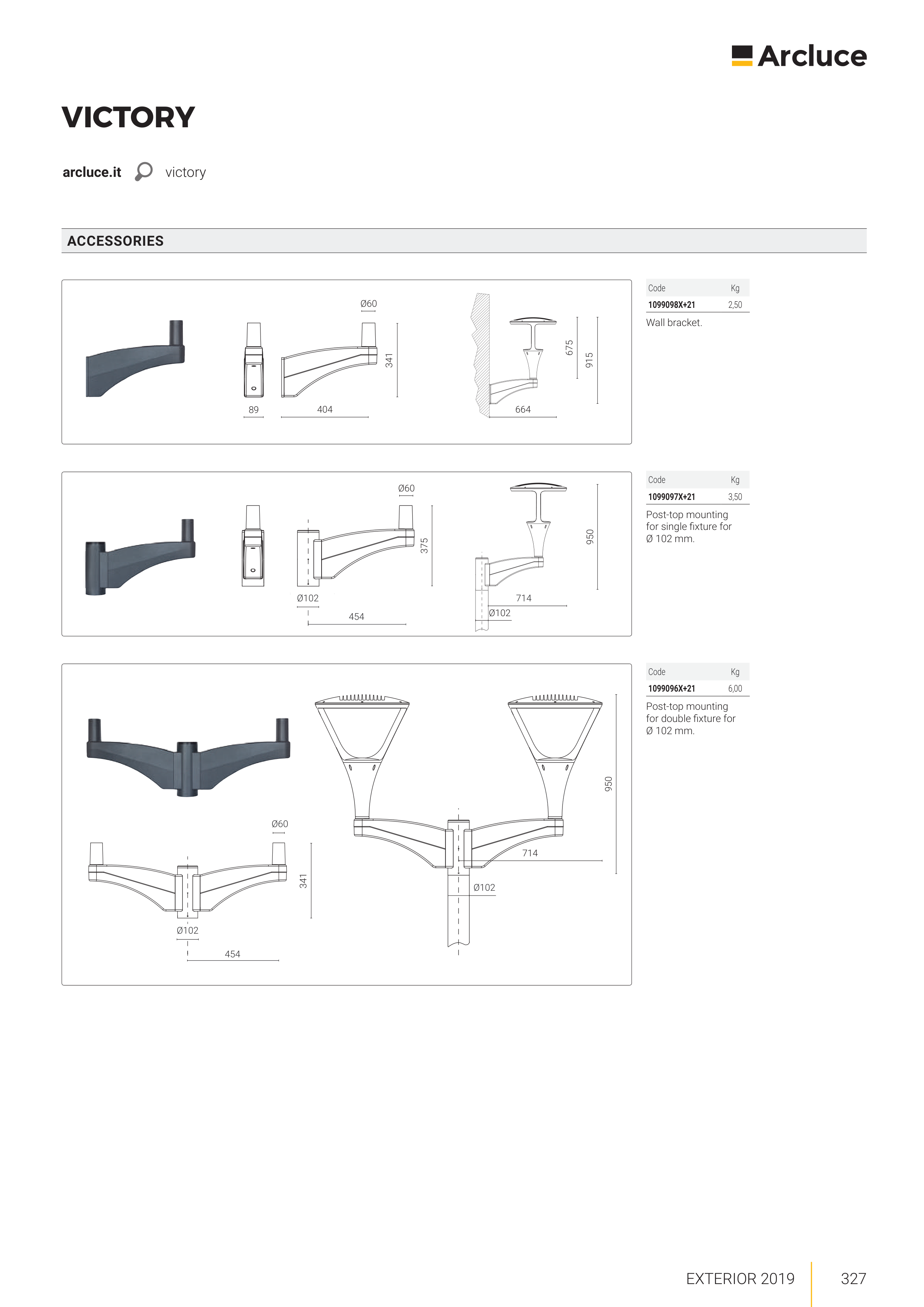 Arcluce

VICTORY

arcluce.it victory

ACCESSORIES

Ø60

341

89

404

675

915

664

| Code | Kg |
|---|---|
| 1099098X+21 | 2,50 |

Wall bracket.

Ø60

375

Ø102

454

950

714

Ø102

| Code | Kg |
|---|---|
| 1099097X+21 | 3,50 |

Post-top mounting for single fixture for Ø 102 mm.

Ø60

341

Ø102

454

950

714

Ø102

| Code | Kg |
|---|---|
| 1099096X+21 | 6,00 |

Post-top mounting for double fixture for Ø 102 mm.

EXTERIOR 2019 327