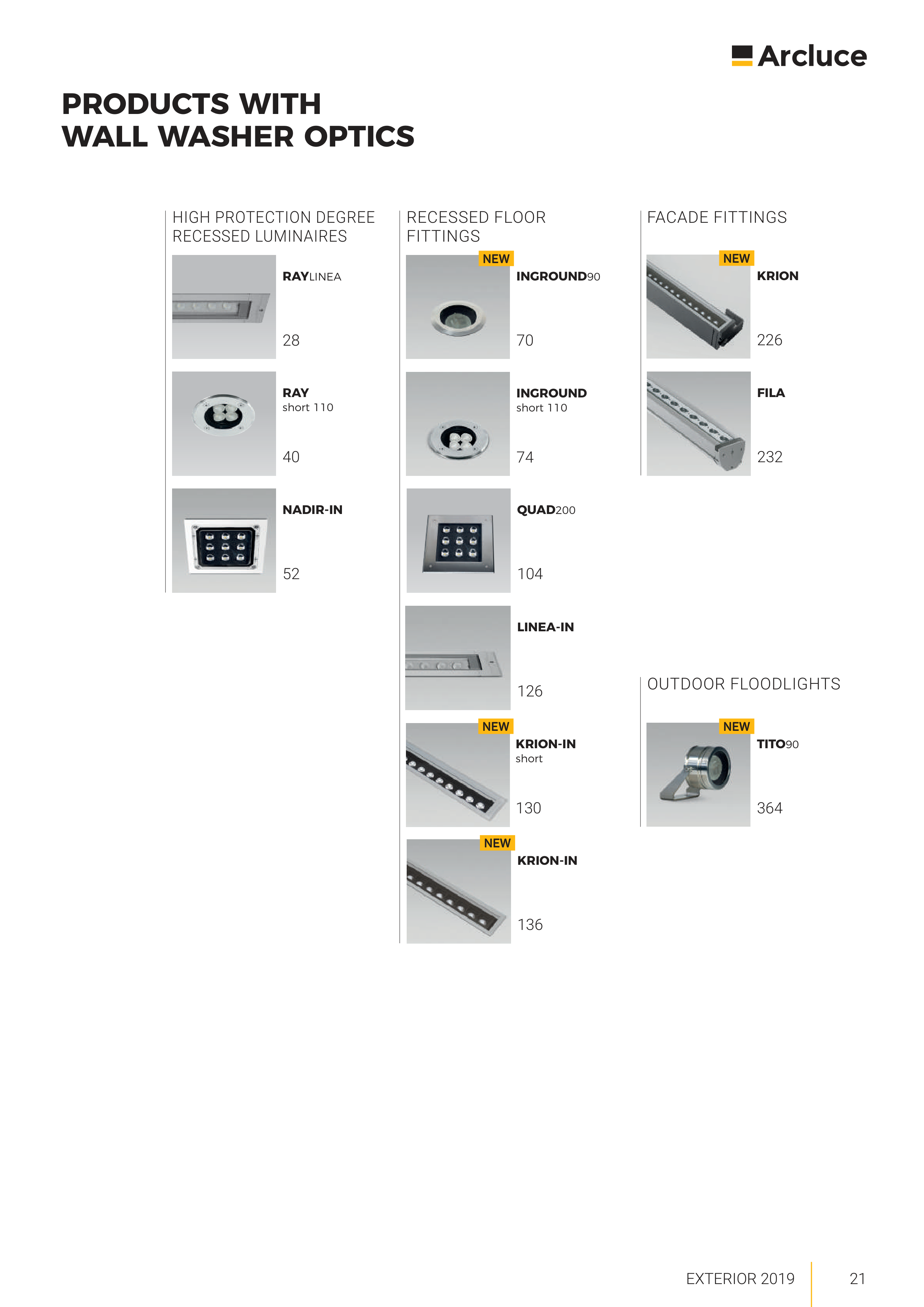 Arcluce

PRODUCTS WITH WALL WASHER OPTICS

HIGH PROTECTION DEGREE RECESSED LUMINAIRES

RAYLINEA

28

RAY
short 110

40

NADIR-IN

52

RECESSED FLOOR FITTINGS

NEW

INGROUND90

70

INGROUND
short 110

74

QUAD200

104

LINEA-IN

126

NEW

KRION-IN
short

130

NEW

KRION-IN

136

FACADE FITTINGS

NEW

KRION

226

FILA

232

OUTDOOR FLOODLIGHTS

NEW

TITO90

364

EXTERIOR 2019

21