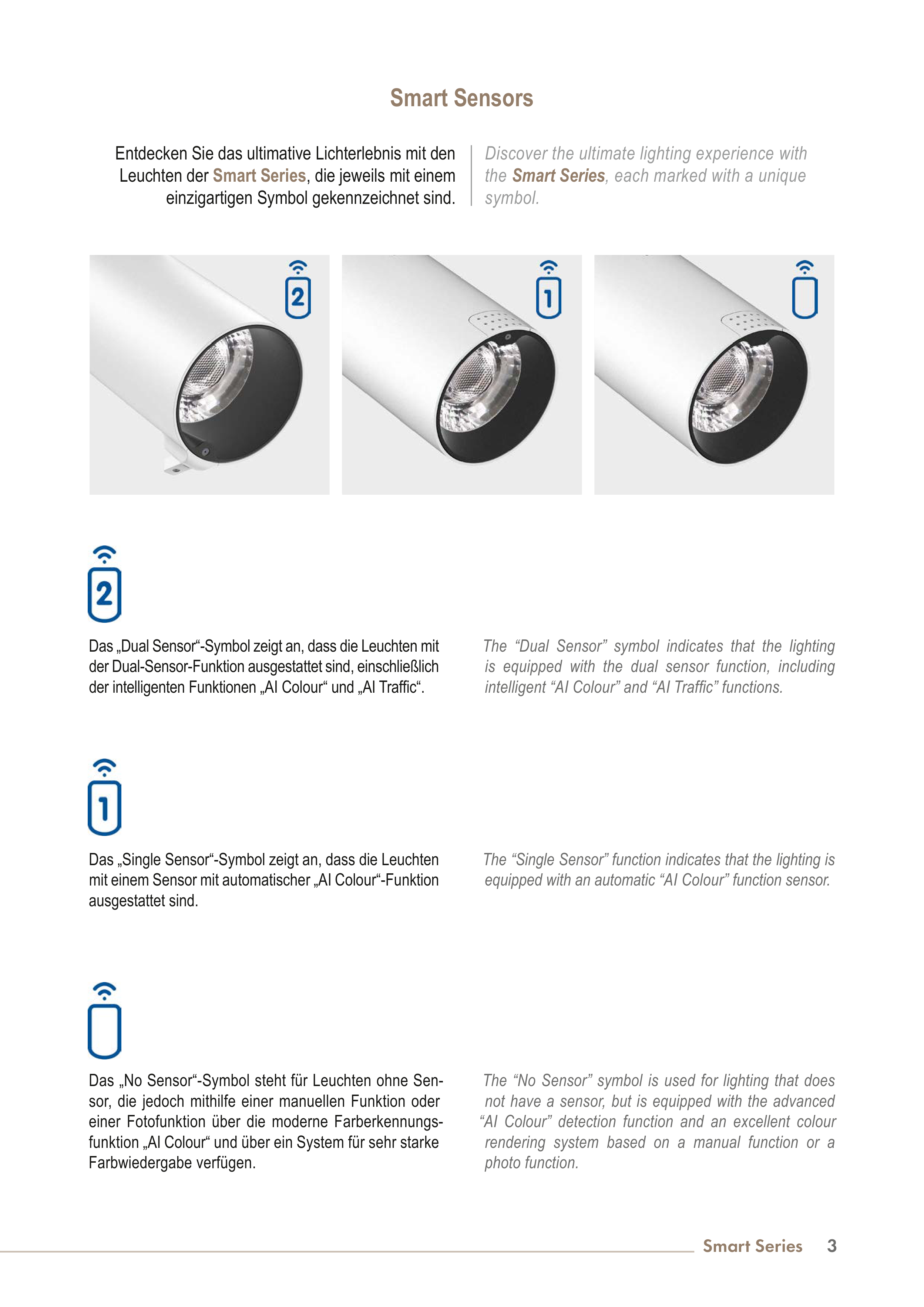 Smart Sensors

Entdecken Sie das ultimative Lichterlebnis mit den Leuchten der Smart Series, die jeweils mit einem einzigartigen Symbol gekennzeichnet sind.

Discover the ultimate lighting experience with the Smart Series, each marked with a unique symbol.

2

1

2

Das „Dual Sensor“-Symbol zeigt an, dass die Leuchten mit der Dual-Sensor-Funktion ausgestattet sind, einschließlich der intelligenten Funktionen „AI Colour“ und „AI Traffic“.

The “Dual Sensor” symbol indicates that the lighting is equipped with the dual sensor function, including intelligent “AI Colour” and “AI Traffic” functions.

1

Das „Single Sensor“-Symbol zeigt an, dass die Leuchten mit einem Sensor mit automatischer „AI Colour“-Funktion ausgestattet sind.

The “Single Sensor” function indicates that the lighting is equipped with an automatic “AI Colour” function sensor.

Das „No Sensor“-Symbol steht für Leuchten ohne Sensor, die jedoch mithilfe einer manuellen Funktion oder einer Fotofunktion über die moderne Farberkennungsfunktion „AI Colour“ und über ein System für sehr starke Farbwiedergabe verfügen.

The “No Sensor” symbol is used for lighting that does not have a sensor, but is equipped with the advanced “AI Colour” detection function and an excellent colour rendering system based on a manual function or a photo function.

Smart Series 3