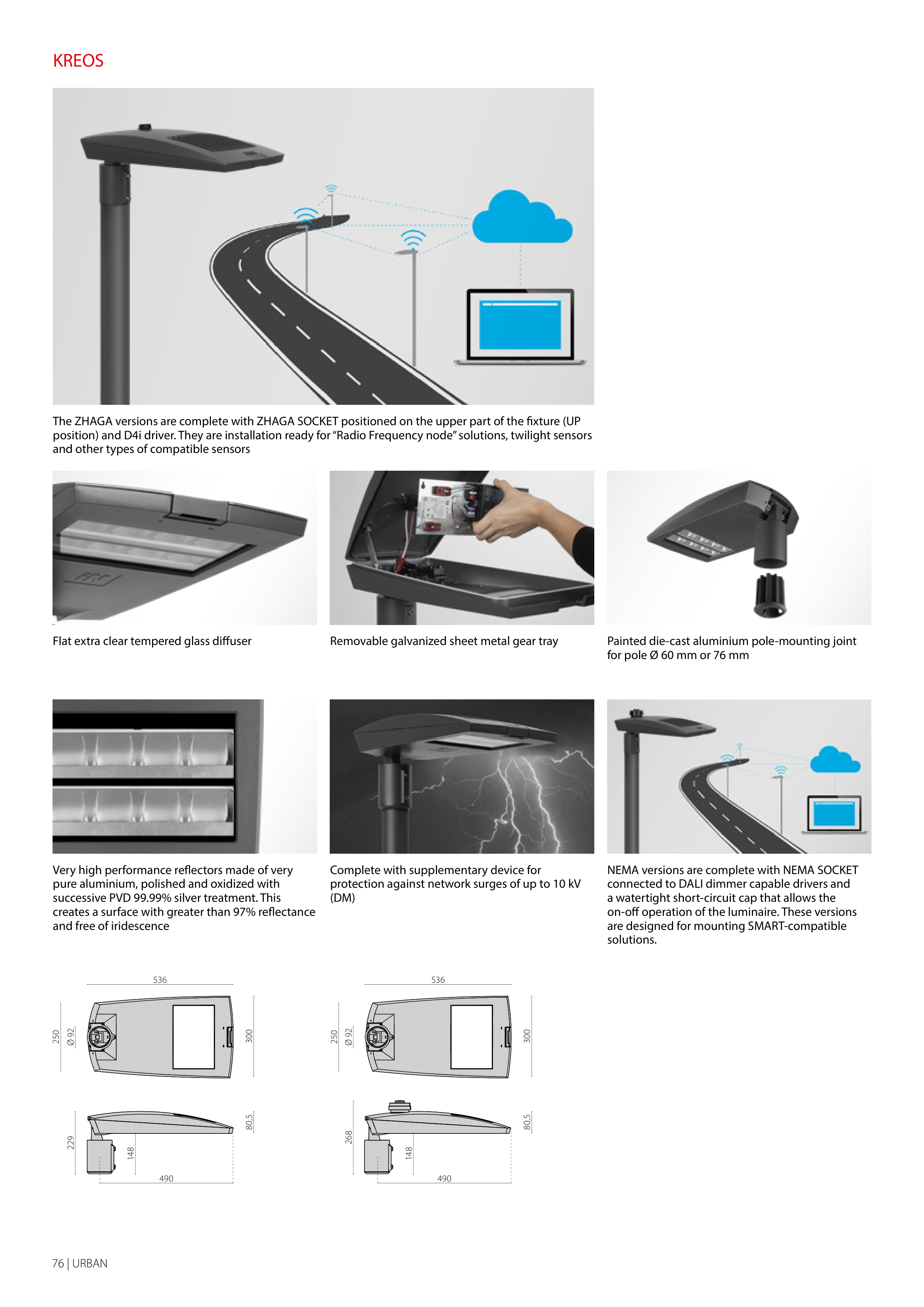 KREOS

The ZHAGA versions are complete with ZHAGA SOCKET positioned on the upper part of the fixture (UP position) and D4i driver. They are installation ready for "Radio Frequency node" solutions, twilight sensors and other types of compatible sensors

Flat extra clear tempered glass diffuser

Removable galvanized sheet metal gear tray

Painted die-cast aluminium pole-mounting joint for pole Ø 60 mm or 76 mm

Very high performance reflectors made of very pure aluminium, polished and oxidized with successive PVD 99.99% silver treatment. This creates a surface with greater than 97% reflectance and free of iridescence

Complete with supplementary device for protection against network surges of up to 10 kV (DM)

NEMA versions are complete with NEMA SOCKET connected to DALI dimmer capable drivers and a watertight short-circuit cap that allows the on-off operation of the luminaire. These versions are designed for mounting SMART-compatible solutions.

536
250
Ø 92
300
229
148
80,5
490

536
250
Ø 92
300
268
148
80,5
490

76 | URBAN