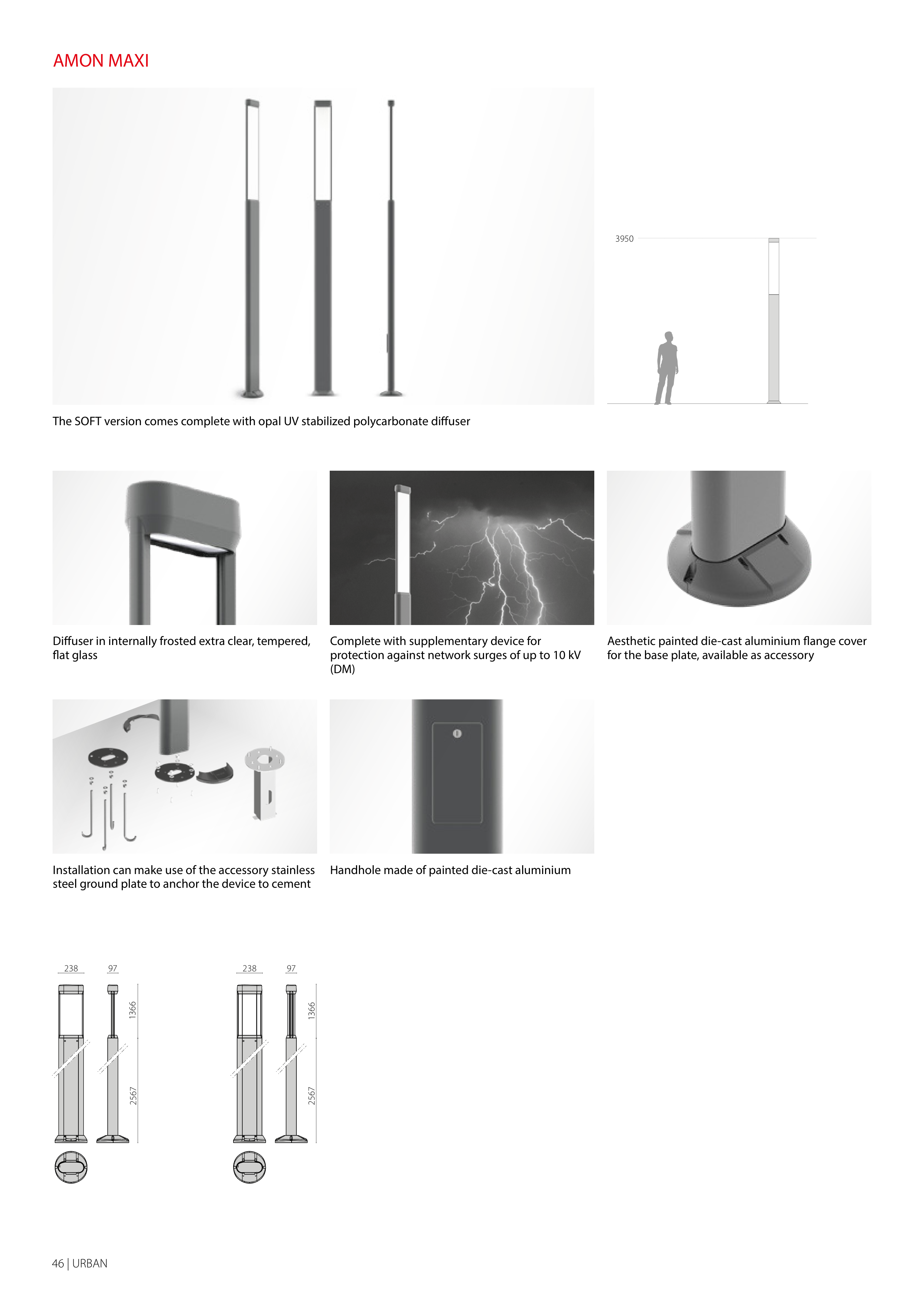 AMON MAXI

3950

The SOFT version comes complete with opal UV stabilized polycarbonate diffuser

Diffuser in internally frosted extra clear, tempered, flat glass

Complete with supplementary device for protection against network surges of up to 10 kV (DM)

Aesthetic painted die-cast aluminium flange cover for the base plate, available as accessory

Installation can make use of the accessory stainless steel ground plate to anchor the device to cement

Handhole made of painted die-cast aluminium

238
97
1366
2567

238
97
1366
2567

46 | URBAN