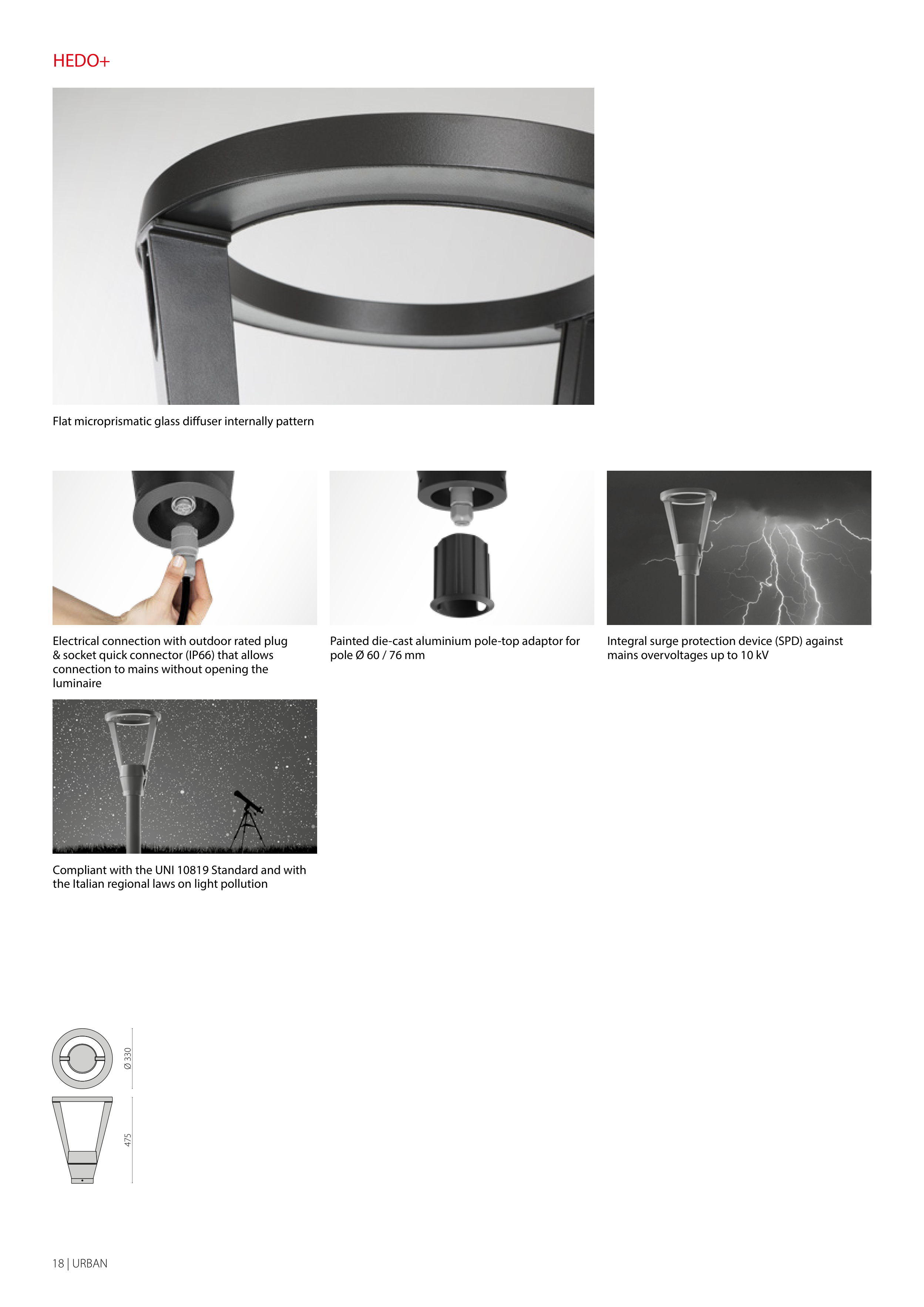 HEDO+

Flat microprismatic glass diffuser internally pattern

Electrical connection with outdoor rated plug & socket quick connector (IP66) that allows connection to mains without opening the luminaire

Painted die-cast aluminium pole-top adaptor for pole Ø 60 / 76 mm

Integral surge protection device (SPD) against mains overvoltages up to 10 kV

Compliant with the UNI 10819 Standard and with the Italian regional laws on light pollution

Ø 330

475

18 | URBAN