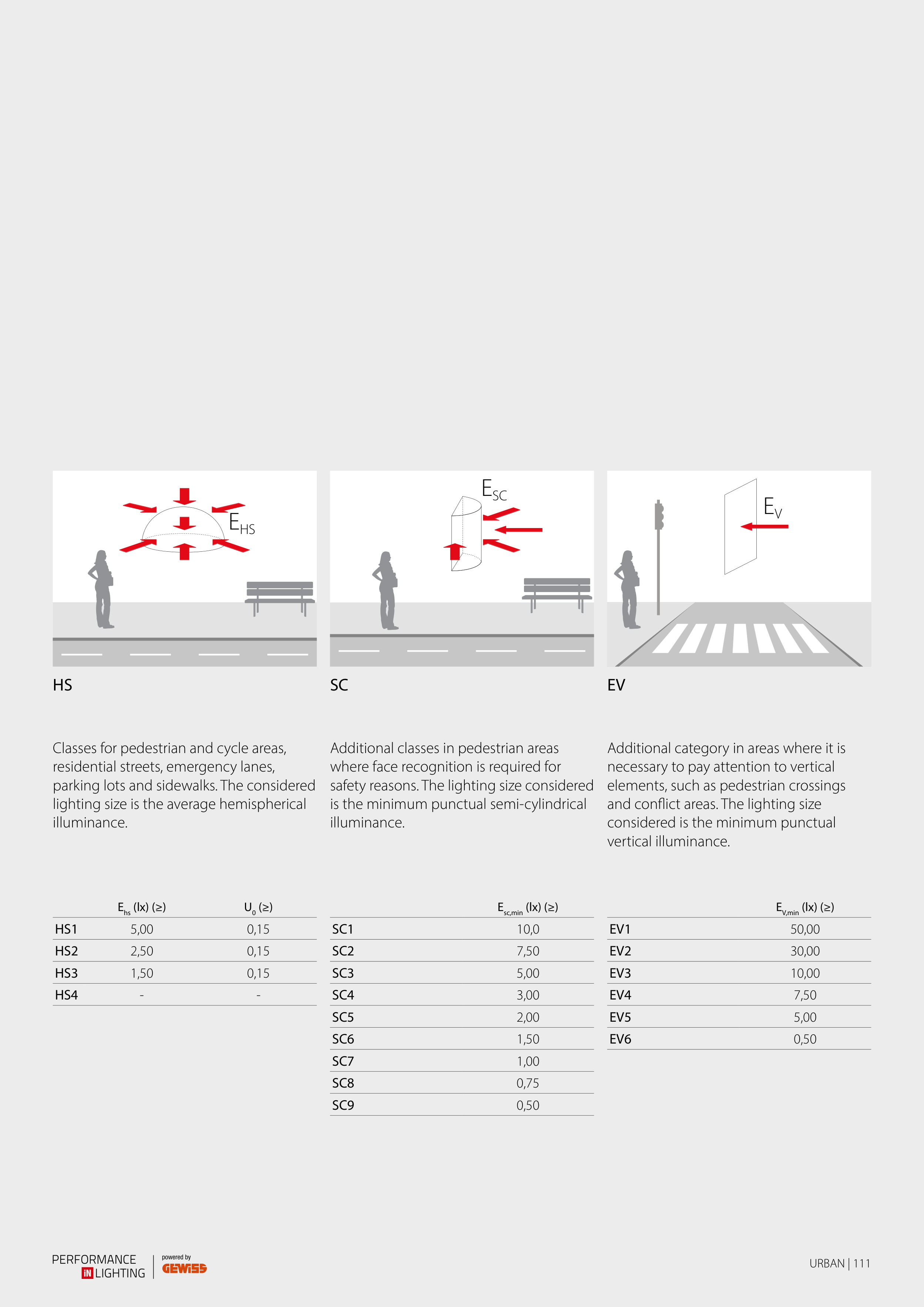 $E_{HS}$

HS

Classes for pedestrian and cycle areas, residential streets, emergency lanes, parking lots and sidewalks. The considered lighting size is the average hemispherical illuminance.

| | $E_{hs}$ (lx) (≥) | $U_0$ (≥) |
|---|---|---|
| HS1 | 5,00 | 0,15 |
| HS2 | 2,50 | 0,15 |
| HS3 | 1,50 | 0,15 |
| HS4 | - | - |

$E_{SC}$

SC

Additional classes in pedestrian areas where face recognition is required for safety reasons. The lighting size considered is the minimum punctual semi-cylindrical illuminance.

| | $E_{sc,min}$ (lx) (≥) |
|---|---|
| SC1 | 10,0 |
| SC2 | 7,50 |
| SC3 | 5,00 |
| SC4 | 3,00 |
| SC5 | 2,00 |
| SC6 | 1,50 |
| SC7 | 1,00 |
| SC8 | 0,75 |
| SC9 | 0,50 |

$E_V$

EV

Additional category in areas where it is necessary to pay attention to vertical elements, such as pedestrian crossings and conflict areas. The lighting size considered is the minimum punctual vertical illuminance.

| | $E_{V,min}$ (lx) (≥) |
|---|---|
| EV1 | 50,00 |
| EV2 | 30,00 |
| EV3 | 10,00 |
| EV4 | 7,50 |
| EV5 | 5,00 |
| EV6 | 0,50 |

PERFORMANCE IN LIGHTING powered by GEWISS

URBAN | 111