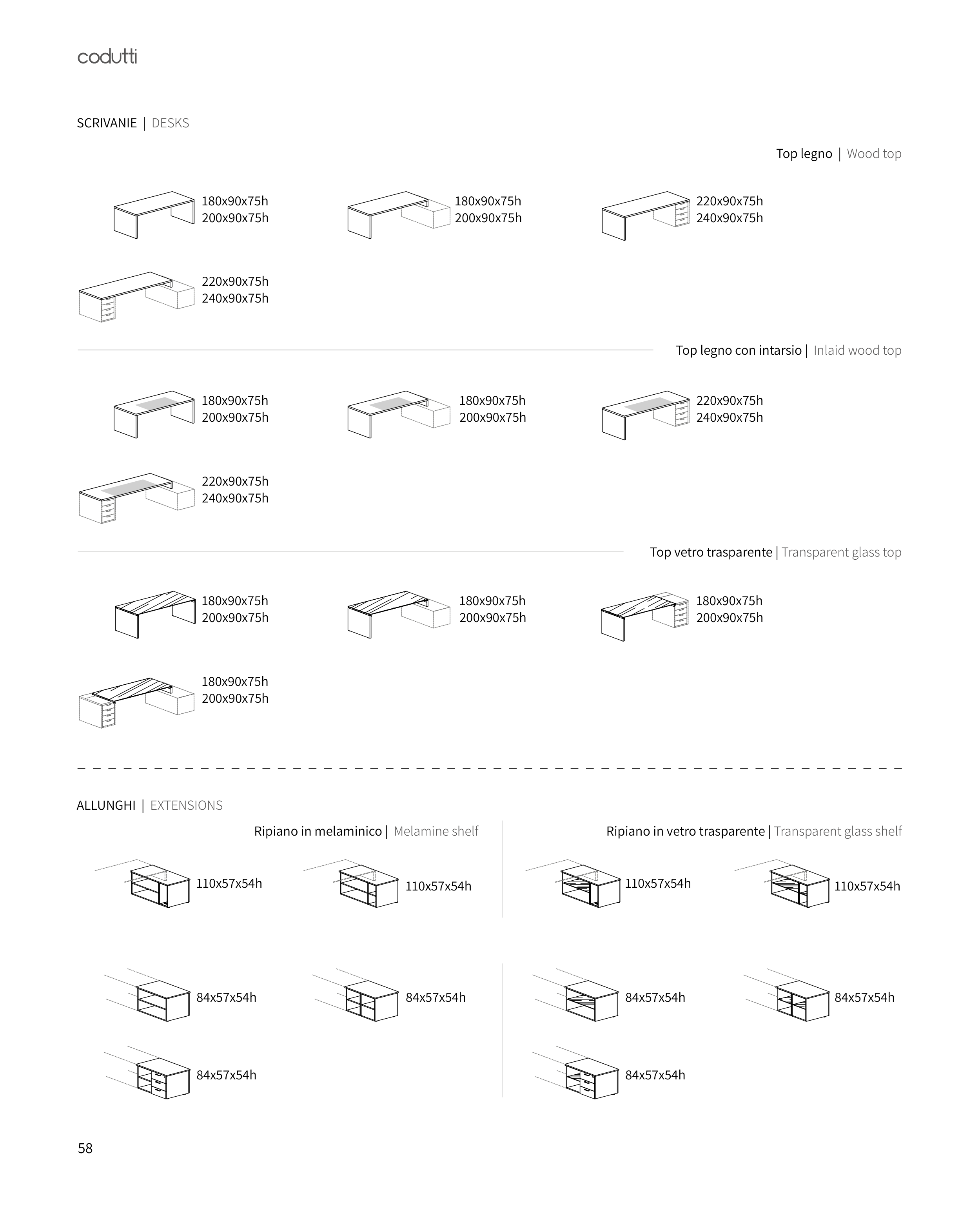 codutti

SCRIVANIE | DESKS

Top legno | Wood top

180x90x75h
200x90x75h

180x90x75h
200x90x75h

220x90x75h
240x90x75h

220x90x75h
240x90x75h

Top legno con intarsio | Inlaid wood top

180x90x75h
200x90x75h

180x90x75h
200x90x75h

220x90x75h
240x90x75h

220x90x75h
240x90x75h

Top vetro trasparente | Transparent glass top

180x90x75h
200x90x75h

180x90x75h
200x90x75h

180x90x75h
200x90x75h

180x90x75h
200x90x75h

ALLUNGHI | EXTENSIONS

Ripiano in melaminico | Melamine shelf

110x57x54h

110x57x54h

84x57x54h

84x57x54h

84x57x54h

Ripiano in vetro trasparente | Transparent glass shelf

110x57x54h

110x57x54h

84x57x54h

84x57x54h

84x57x54h

58