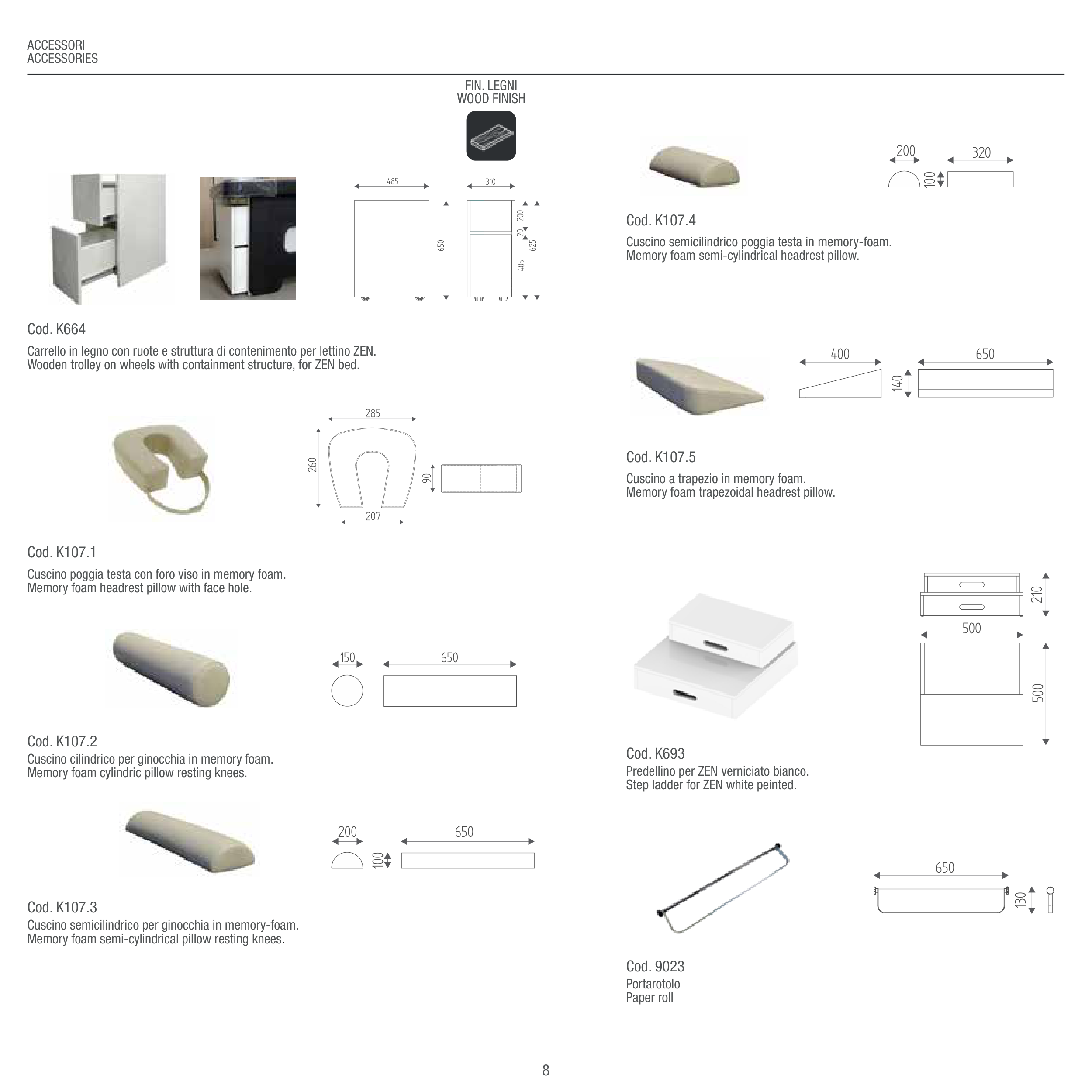 ACCESSORI
ACCESSORIES

FIN. LEGNI
WOOD FINISH

485
310
650
200
20
405
625

Cod. K664
Carrello in legno con ruote e struttura di contenimento per lettino ZEN.
Wooden trolley on wheels with containment structure, for ZEN bed.

285
260
90
207

Cod. K107.1
Cuscino poggia testa con foro viso in memory foam.
Memory foam headrest pillow with face hole.

150
650

Cod. K107.2
Cuscino cilindrico per ginocchia in memory foam.
Memory foam cylindric pillow resting knees.

200
650
100

Cod. K107.3
Cuscino semicilindrico per ginocchia in memory-foam.
Memory foam semi-cylindrical pillow resting knees.

200
320
100

Cod. K107.4
Cuscino semicilindrico poggia testa in memory-foam.
Memory foam semi-cylindrical headrest pillow.

400
650
140

Cod. K107.5
Cuscino a trapezio in memory foam.
Memory foam trapezoidal headrest pillow.

210
500
500

Cod. K693
Predellino per ZEN verniciato bianco.
Step ladder for ZEN white peinted.

650
130

Cod. 9023
Portarotolo
Paper roll

8