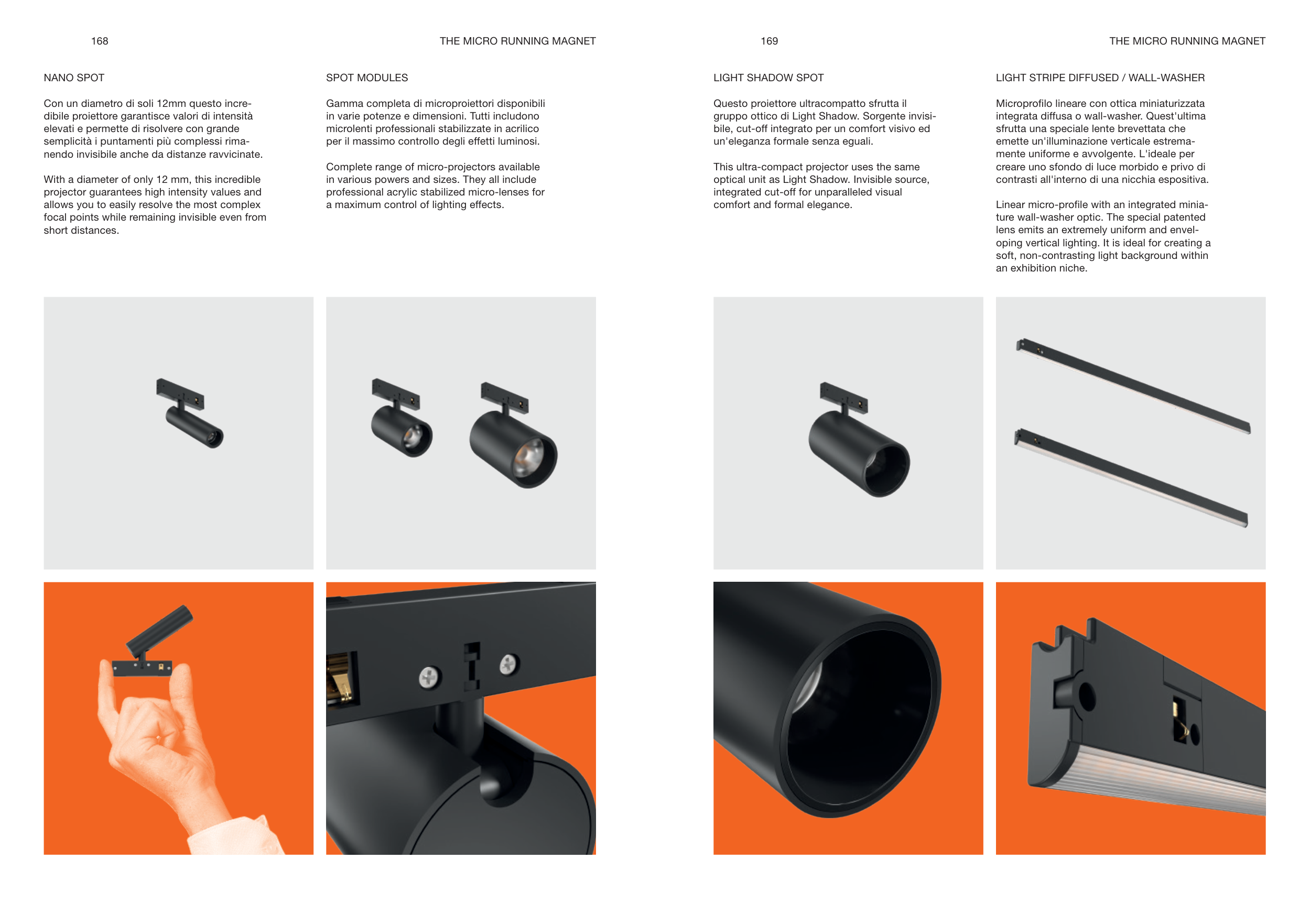 168

THE MICRO RUNNING MAGNET

NANO SPOT

Con un diametro di soli 12mm questo incredibile proiettore garantisce valori di intensità elevati e permette di risolvere con grande semplicità i puntamenti più complessi rimanendo invisibile anche da distanze ravvicinate.

With a diameter of only 12 mm, this incredible projector guarantees high intensity values and allows you to easily resolve the most complex focal points while remaining invisible even from short distances.

SPOT MODULES

Gamma completa di microproiettori disponibili in varie potenze e dimensioni. Tutti includono microlenti professionali stabilizzate in acrilico per il massimo controllo degli effetti luminosi.

Complete range of micro-projectors available in various powers and sizes. They all include professional acrylic stabilized micro-lenses for a maximum control of lighting effects.

169

THE MICRO RUNNING MAGNET

LIGHT SHADOW SPOT

Questo proiettore ultracompatto sfrutta il gruppo ottico di Light Shadow. Sorgente invisibile, cut-off integrato per un comfort visivo ed un'eleganza formale senza eguali.

This ultra-compact projector uses the same optical unit as Light Shadow. Invisible source, integrated cut-off for unparalleled visual comfort and formal elegance.

LIGHT STRIPE DIFFUSED / WALL-WASHER

Microprofilo lineare con ottica miniaturizzata integrata diffusa o wall-washer. Quest'ultima sfrutta una speciale lente brevettata che emette un'illuminazione verticale estremamente uniforme e avvolgente. L'ideale per creare uno sfondo di luce morbido e privo di contrasti all'interno di una nicchia espositiva.

Linear micro-profile with an integrated miniature wall-washer optic. The special patented lens emits an extremely uniform and enveloping vertical lighting. It is ideal for creating a soft, non-contrasting light background within an exhibition niche.