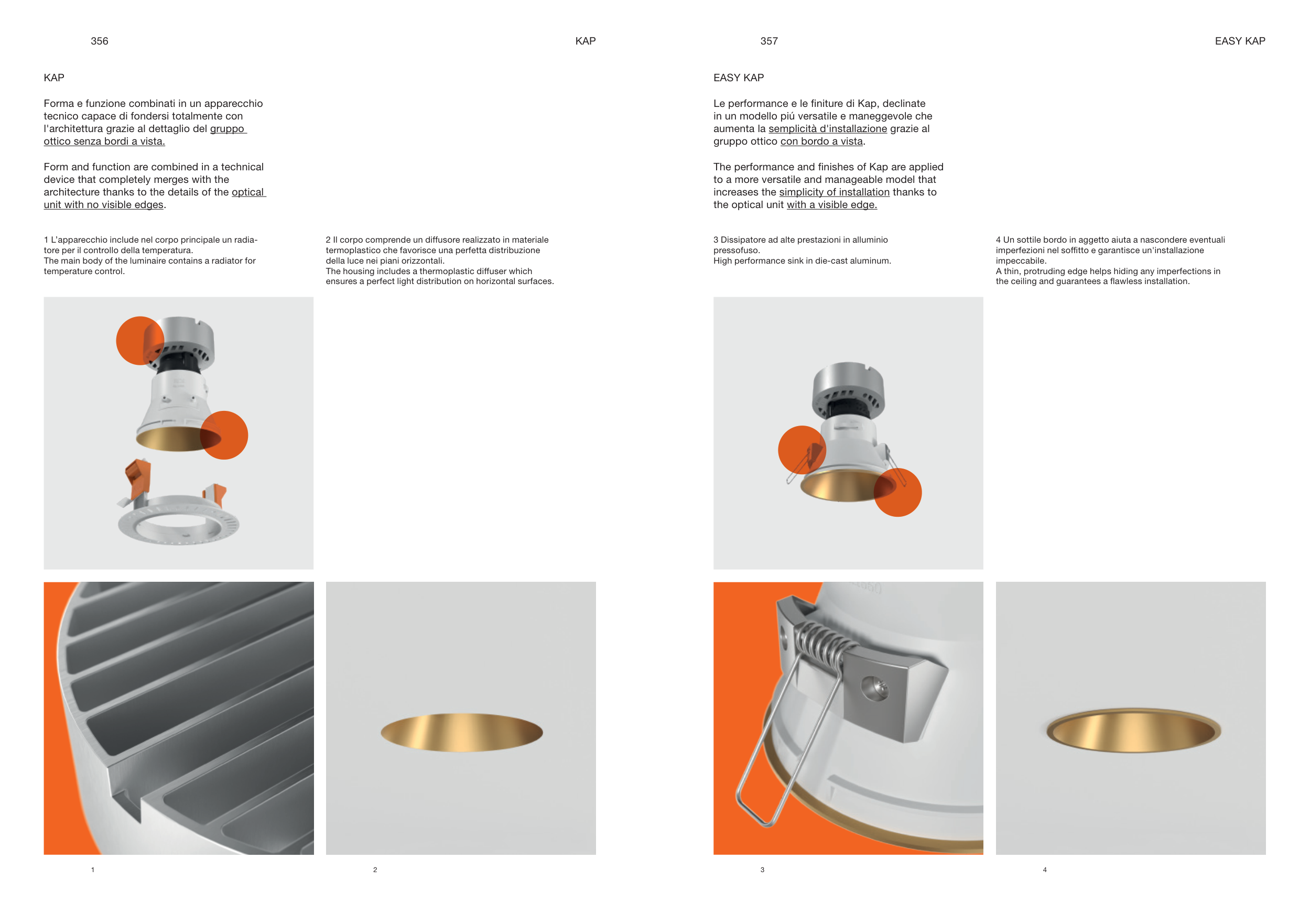 356

KAP

KAP

Forma e funzione combinati in un apparecchio tecnico capace di fondersi totalmente con l'architettura grazie al dettaglio del gruppo ottico senza bordi a vista.

Form and function are combined in a technical device that completely merges with the architecture thanks to the details of the optical unit with no visible edges.

1 L'apparecchio include nel corpo principale un radiatore per il controllo della temperatura.
The main body of the luminaire contains a radiator for temperature control.

2 Il corpo comprende un diffusore realizzato in materiale termoplastico che favorisce una perfetta distribuzione della luce nei piani orizzontali.
The housing includes a thermoplastic diffuser which ensures a perfect light distribution on horizontal surfaces.

1

2

357

EASY KAP

EASY KAP

Le performance e le finiture di Kap, declinate in un modello piú versatile e maneggevole che aumenta la semplicità d'installazione grazie al gruppo ottico con bordo a vista.

The performance and finishes of Kap are applied to a more versatile and manageable model that increases the simplicity of installation thanks to the optical unit with a visible edge.

3 Dissipatore ad alte prestazioni in alluminio pressofuso.
High performance sink in die-cast aluminum.

4 Un sottile bordo in aggetto aiuta a nascondere eventuali imperfezioni nel soffitto e garantisce un'installazione impeccabile.
A thin, protruding edge helps hiding any imperfections in the ceiling and guarantees a flawless installation.

3

4