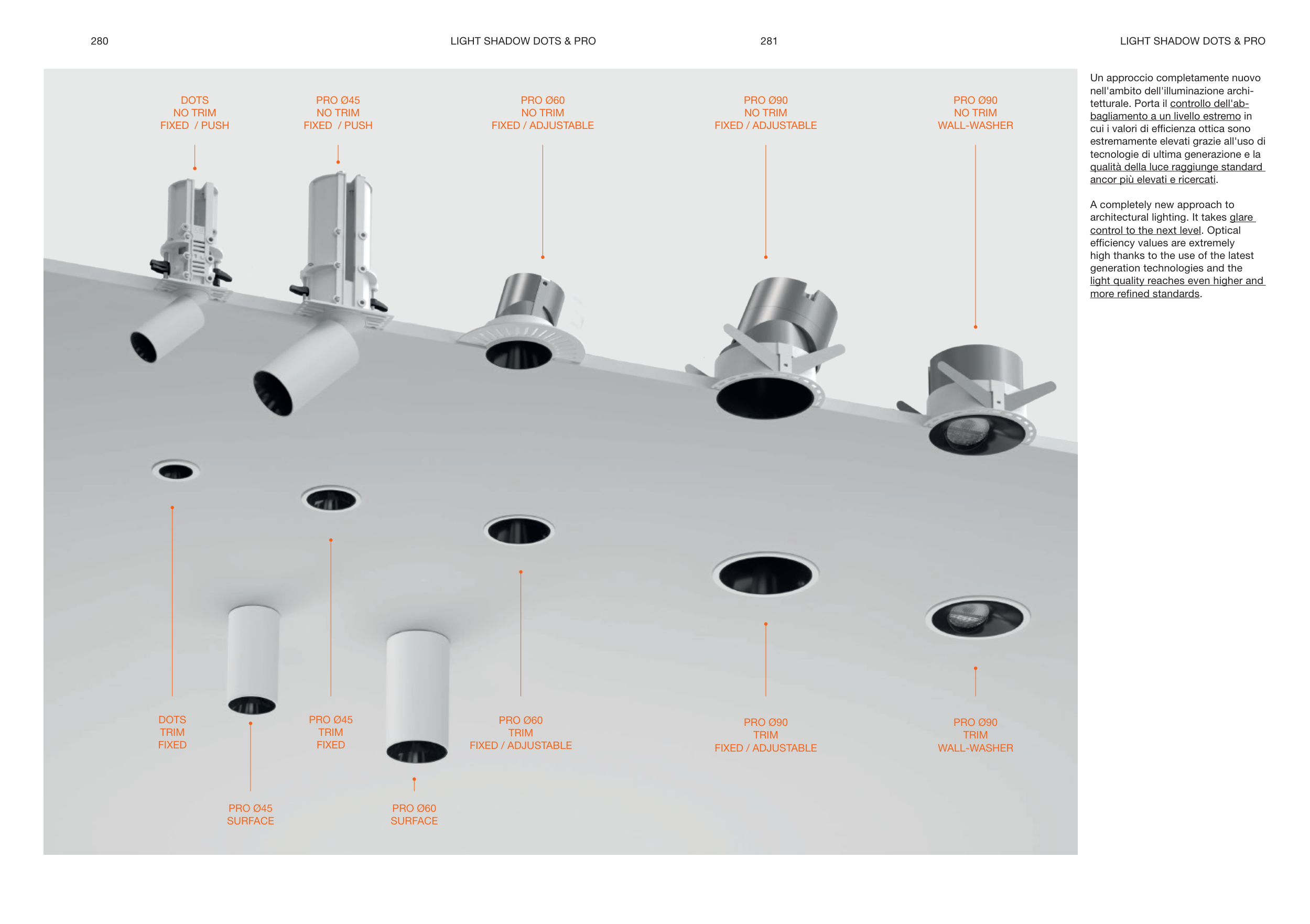 280

LIGHT SHADOW DOTS & PRO

281

LIGHT SHADOW DOTS & PRO

DOTS
NO TRIM
FIXED / PUSH

PRO Ø45
NO TRIM
FIXED / PUSH

PRO Ø60
NO TRIM
FIXED / ADJUSTABLE

PRO Ø90
NO TRIM
FIXED / ADJUSTABLE

PRO Ø90
NO TRIM
WALL-WASHER

DOTS
TRIM
FIXED

PRO Ø45
TRIM
FIXED

PRO Ø60
TRIM
FIXED / ADJUSTABLE

PRO Ø90
TRIM
FIXED / ADJUSTABLE

PRO Ø90
TRIM
WALL-WASHER

PRO Ø45
SURFACE

PRO Ø60
SURFACE

Un approccio completamente nuovo nell'ambito dell'illuminazione architetturale. Porta il controllo dell'abbagliamento a un livello estremo in cui i valori di efficienza ottica sono estremamente elevati grazie all'uso di tecnologie di ultima generazione e la qualità della luce raggiunge standard ancor più elevati e ricercati.

A completely new approach to architectural lighting. It takes glare control to the next level. Optical efficiency values are extremely high thanks to the use of the latest generation technologies and the light quality reaches even higher and more refined standards.