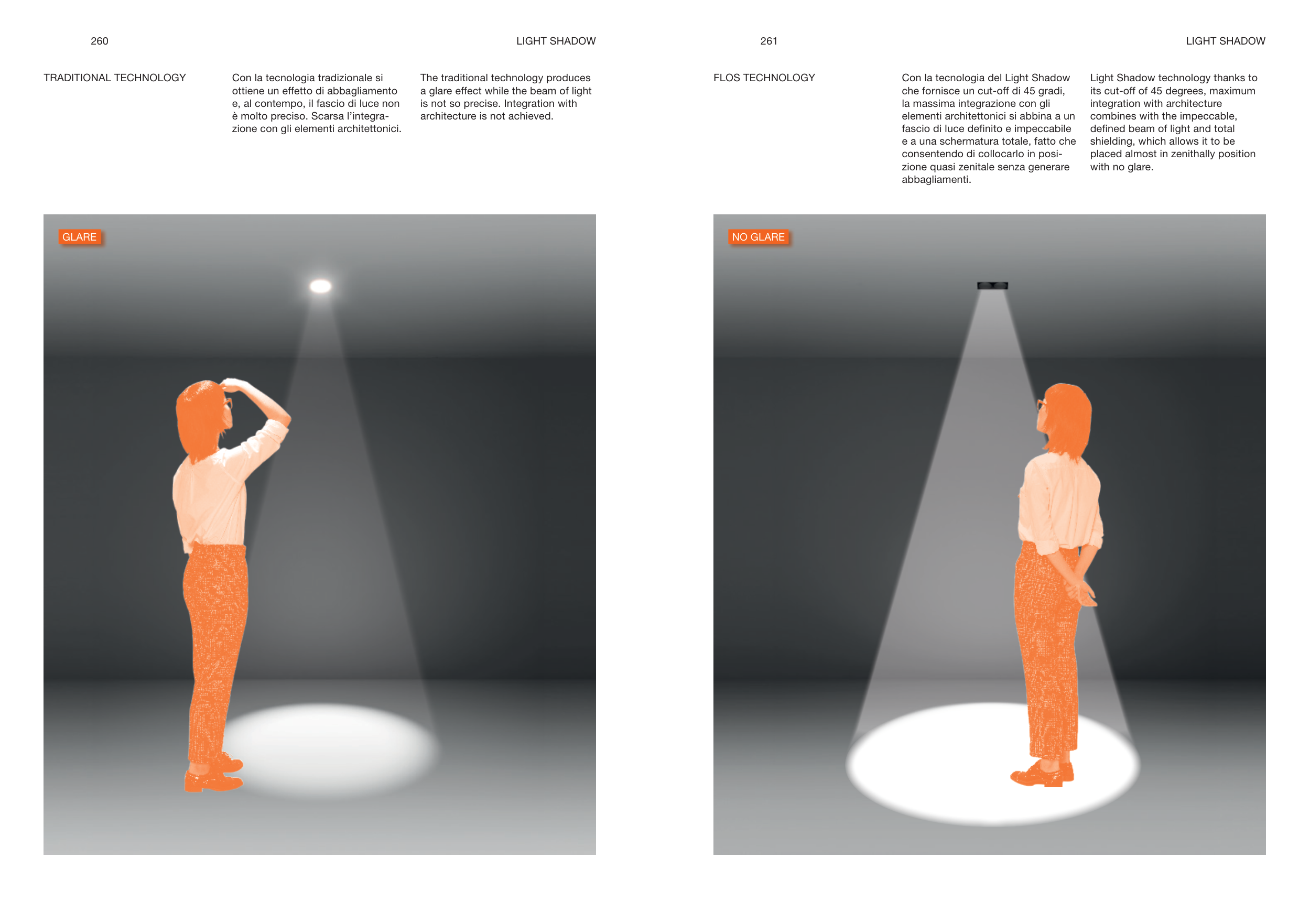 260

LIGHT SHADOW

TRADITIONAL TECHNOLOGY

Con la tecnologia tradizionale si ottiene un effetto di abbagliamento e, al contempo, il fascio di luce non è molto preciso. Scarsa l'integrazione con gli elementi architettonici.

The traditional technology produces a glare effect while the beam of light is not so precise. Integration with architecture is not achieved.

GLARE

261

LIGHT SHADOW

FLOS TECHNOLOGY

Con la tecnologia del Light Shadow che fornisce un cut-off di 45 gradi, la massima integrazione con gli elementi architettonici si abbina a un fascio di luce definito e impeccabile e a una schermatura totale, fatto che consentendo di collocarlo in posizione quasi zenitale senza generare abbagliamenti.

Light Shadow technology thanks to its cut-off of 45 degrees, maximum integration with architecture combines with the impeccable, defined beam of light and total shielding, which allows it to be placed almost in zenithally position with no glare.

NO GLARE