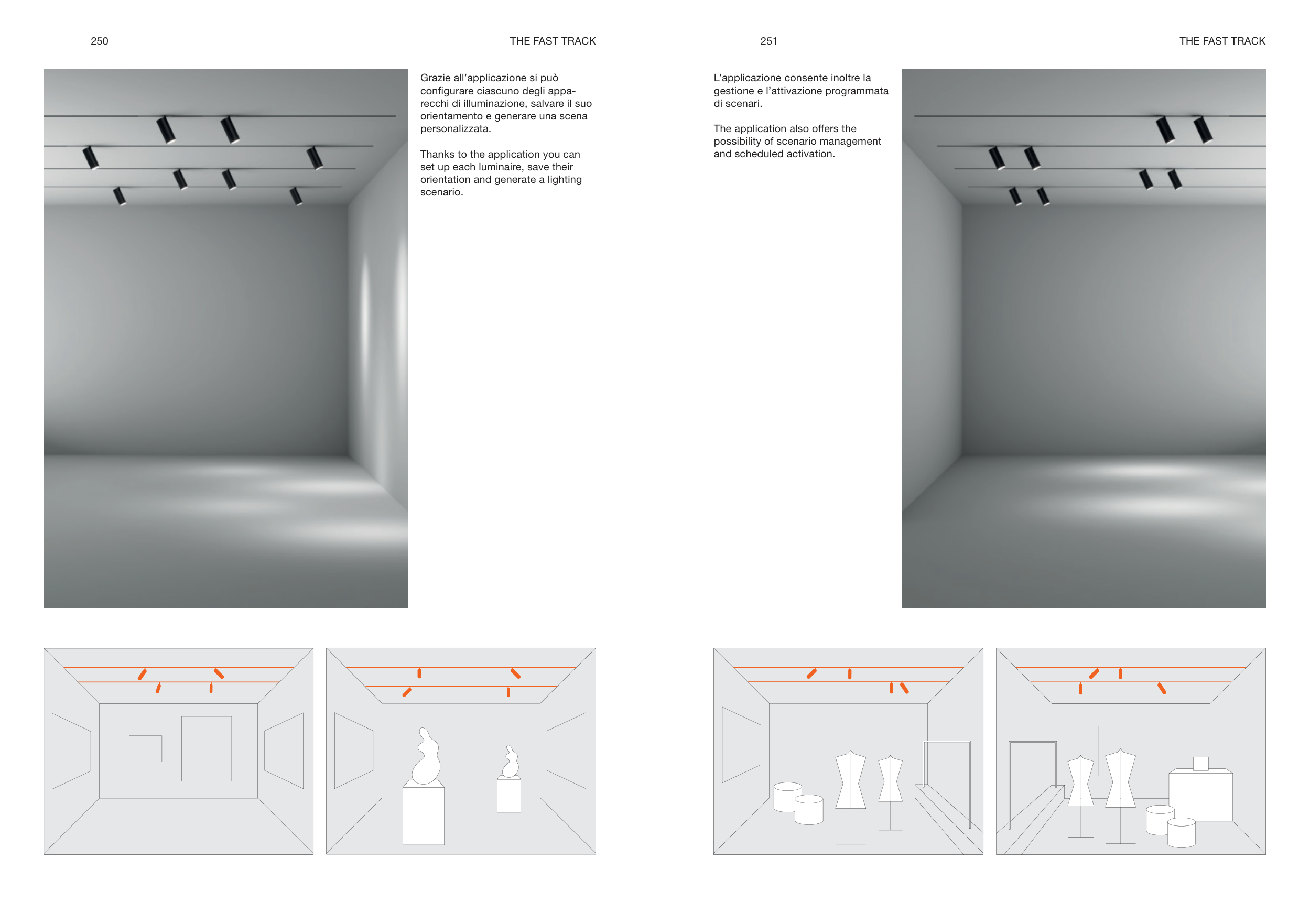 250

THE FAST TRACK

Grazie all'applicazione si può configurare ciascuno degli apparecchi di illuminazione, salvare il suo orientamento e generare una scena personalizzata.

Thanks to the application you can set up each luminaire, save their orientation and generate a lighting scenario.

251

THE FAST TRACK

L'applicazione consente inoltre la gestione e l'attivazione programmata di scenari.

The application also offers the possibility of scenario management and scheduled activation.