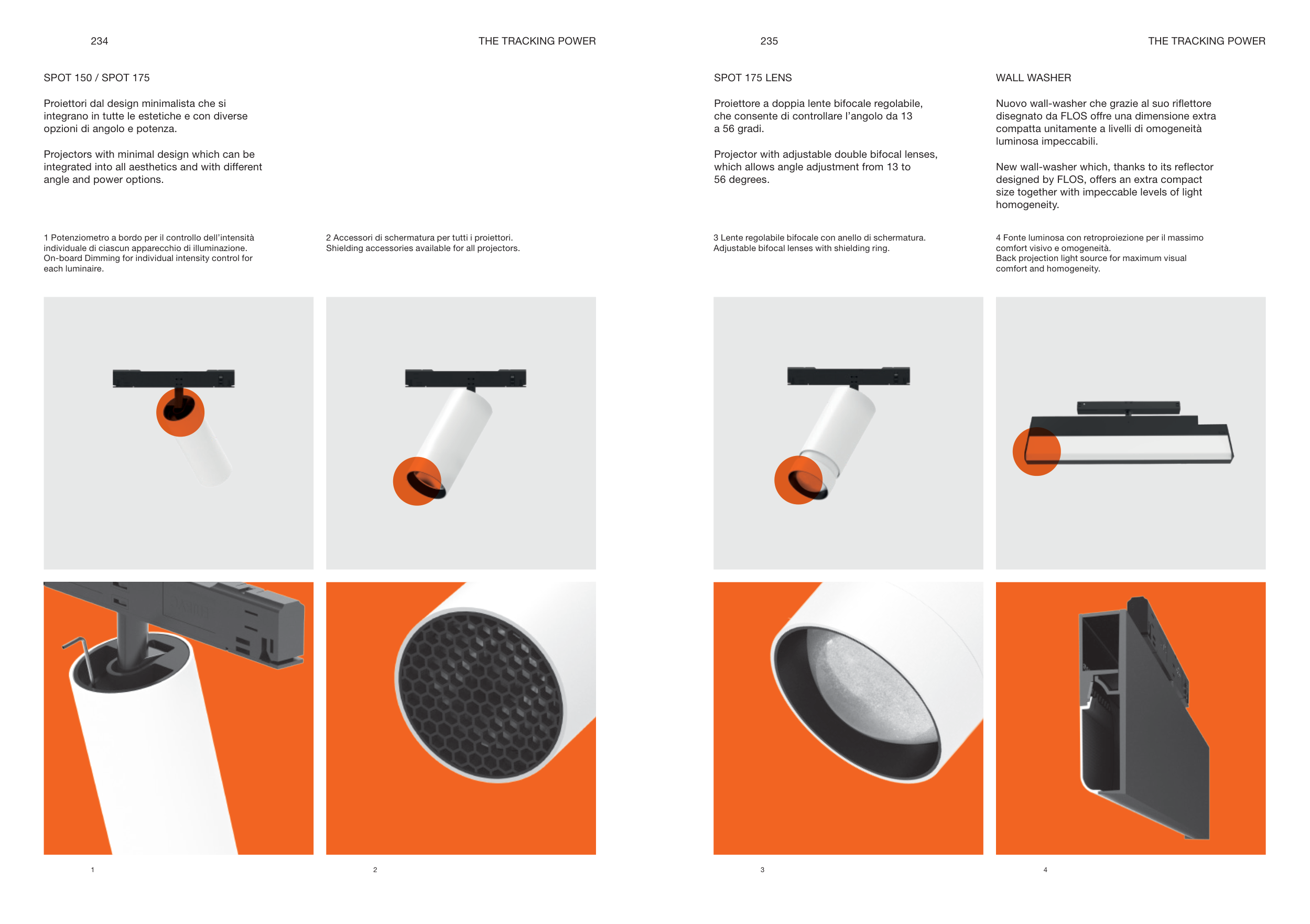 234

THE TRACKING POWER

SPOT 150 / SPOT 175

Proiettori dal design minimalista che si integrano in tutte le estetiche e con diverse opzioni di angolo e potenza.

Projectors with minimal design which can be integrated into all aesthetics and with different angle and power options.

1 Potenziometro a bordo per il controllo dell'intensità individuale di ciascun apparecchio di illuminazione. On-board Dimming for individual intensity control for each luminaire.

2 Accessori di schermatura per tutti i proiettori. Shielding accessories available for all projectors.

1

2

235

THE TRACKING POWER

SPOT 175 LENS

Proiettore a doppia lente bifocale regolabile, che consente di controllare l'angolo da 13 a 56 gradi.

Projector with adjustable double bifocal lenses, which allows angle adjustment from 13 to 56 degrees.

WALL WASHER

Nuovo wall-washer che grazie al suo riflettore disegnato da FLOS offre una dimensione extra compatta unitamente a livelli di omogeneità luminosa impeccabili.

New wall-washer which, thanks to its reflector designed by FLOS, offers an extra compact size together with impeccable levels of light homogeneity.

3 Lente regolabile bifocale con anello di schermatura. Adjustable bifocal lenses with shielding ring.

4 Fonte luminosa con retroproiezione per il massimo comfort visivo e omogeneità. Back projection light source for maximum visual comfort and homogeneity.

3

4