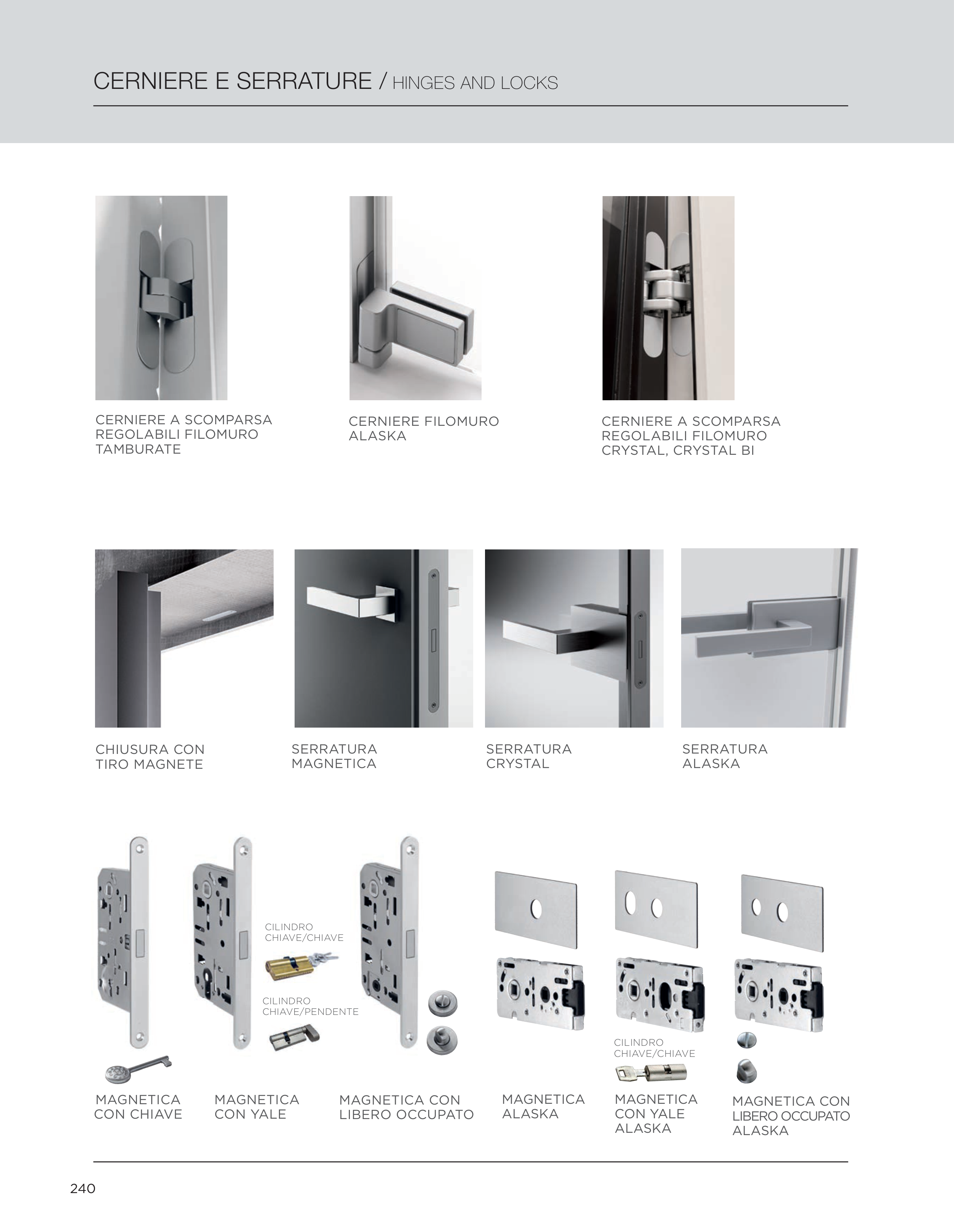 CERNIERE E SERRATURE / HINGES AND LOCKS

CERNIERE A SCOMPARSA REGOLABILI FILOMURO TAMBURATE

CERNIERE FILOMURO ALASKA

CERNIERE A SCOMPARSA REGOLABILI FILOMURO CRYSTAL, CRYSTAL BI

CHIUSURA CON TIRO MAGNETE

SERRATURA MAGNETICA

SERRATURA CRYSTAL

SERRATURA ALASKA

CILINDRO CHIAVE/CHIAVE

CILINDRO CHIAVE/PENDENTE

CILINDRO CHIAVE/CHIAVE

MAGNETICA CON CHIAVE

MAGNETICA CON YALE

MAGNETICA CON LIBERO OCCUPATO

MAGNETICA ALASKA

MAGNETICA CON YALE ALASKA

MAGNETICA CON LIBERO OCCUPATO ALASKA

240