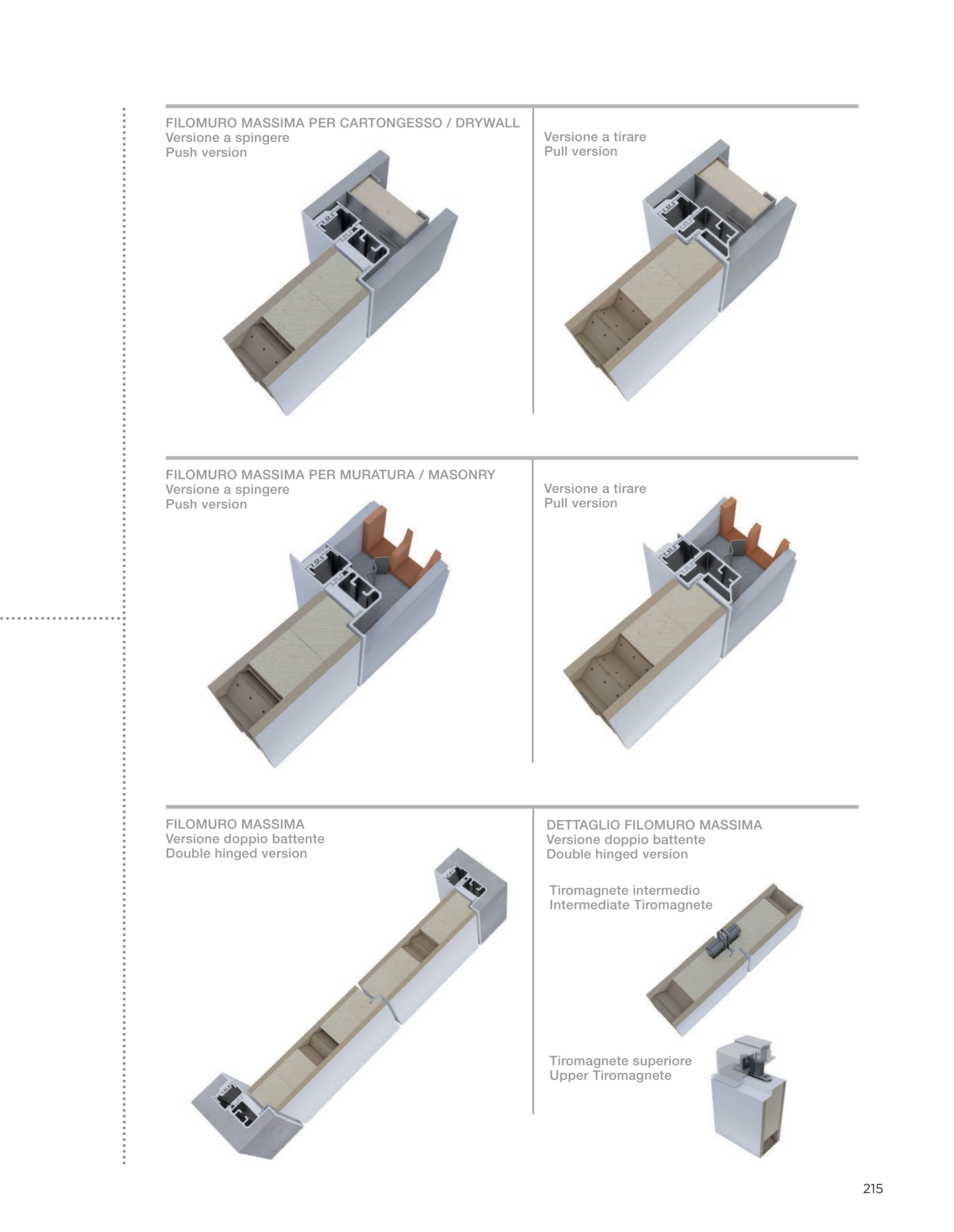 FILOMURO MASSIMA PER CARTONGESSO / DRYWALL
Versione a spingere
Push version

Versione a tirare
Pull version

FILOMURO MASSIMA PER MURATURA / MASONRY
Versione a spingere
Push version

Versione a tirare
Pull version

FILOMURO MASSIMA
Versione doppio battente
Double hinged version

DETTAGLIO FILOMURO MASSIMA
Versione doppio battente
Double hinged version

Tiromagnete intermedio
Intermediate Tiromagnete

Tiromagnete superiore
Upper Tiromagnete

215