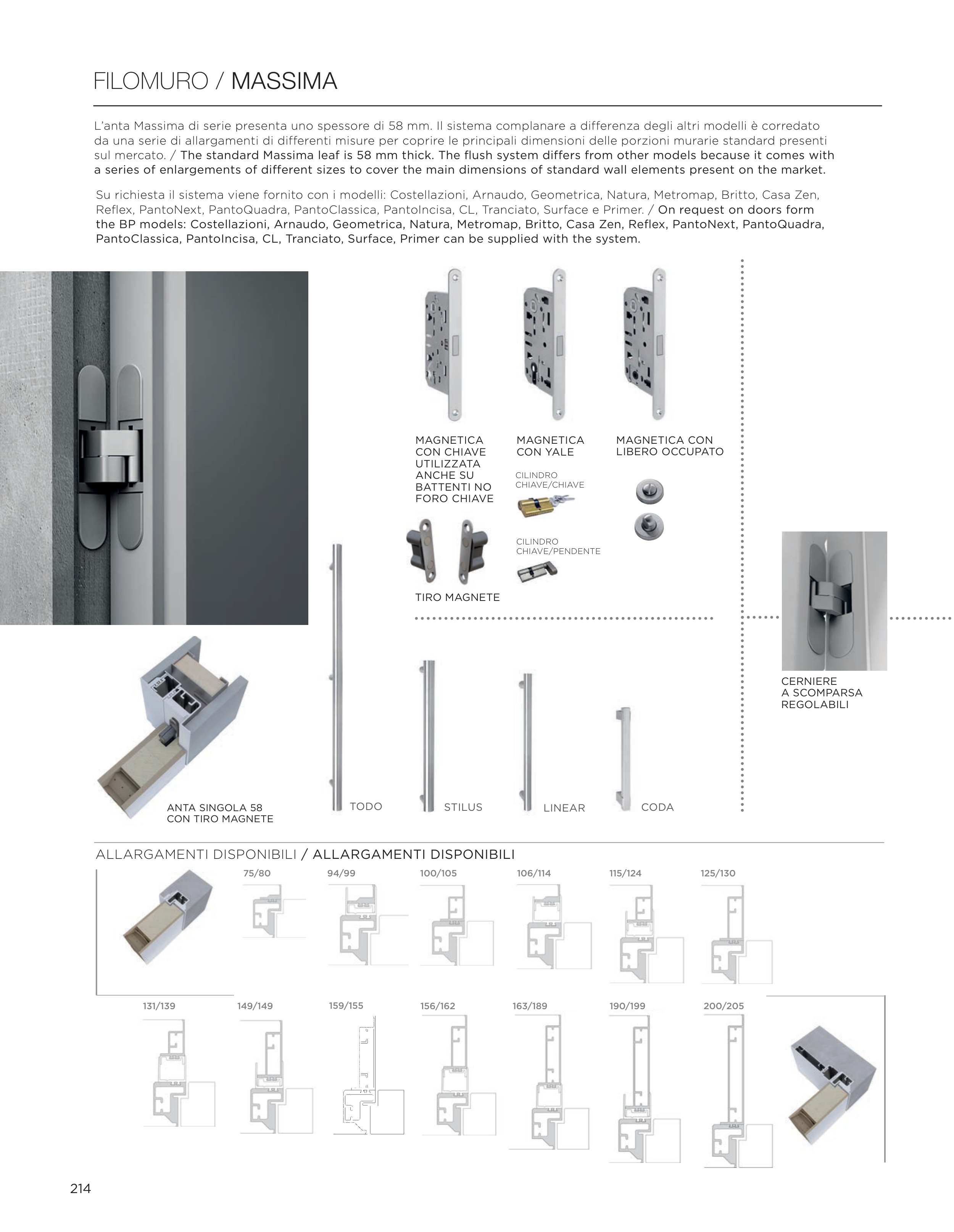 FILOMURO / MASSIMA

L'anta Massima di serie presenta uno spessore di 58 mm. Il sistema complanare a differenza degli altri modelli è corredato da una serie di allargamenti di differenti misure per coprire le principali dimensioni delle porzioni murarie standard presenti sul mercato. / The standard Massima leaf is 58 mm thick. The flush system differs from other models because it comes with a series of enlargements of different sizes to cover the main dimensions of standard wall elements present on the market.

Su richiesta il sistema viene fornito con i modelli: Costellazioni, Arnaudo, Geometrica, Natura, Metromap, Britto, Casa Zen, Reflex, PantoNext, PantoQuadra, PantoClassica, PantoIncisa, CL, Tranciato, Surface e Primer. / On request on doors form the BP models: Costellazioni, Arnaudo, Geometrica, Natura, Metromap, Britto, Casa Zen, Reflex, PantoNext, PantoQuadra, PantoClassica, PantoIncisa, CL, Tranciato, Surface, Primer can be supplied with the system.

MAGNETICA CON CHIAVE UTILIZZATA ANCHE SU BATTENTI NO FORO CHIAVE

MAGNETICA CON YALE

CILINDRO CHIAVE/CHIAVE

CILINDRO CHIAVE/PENDENTE

MAGNETICA CON LIBERO OCCUPATO

TIRO MAGNETE

CERNIERE A SCOMPARSA REGOLABILI

ANTA SINGOLA 58 CON TIRO MAGNETE

TODO

STILUS

LINEAR

CODA

ALLARGAMENTI DISPONIBILI / ALLARGAMENTI DISPONIBILI

75/80

94/99

100/105

106/114

115/124

125/130

131/139

149/149

159/155

156/162

163/189

190/199

200/205

214