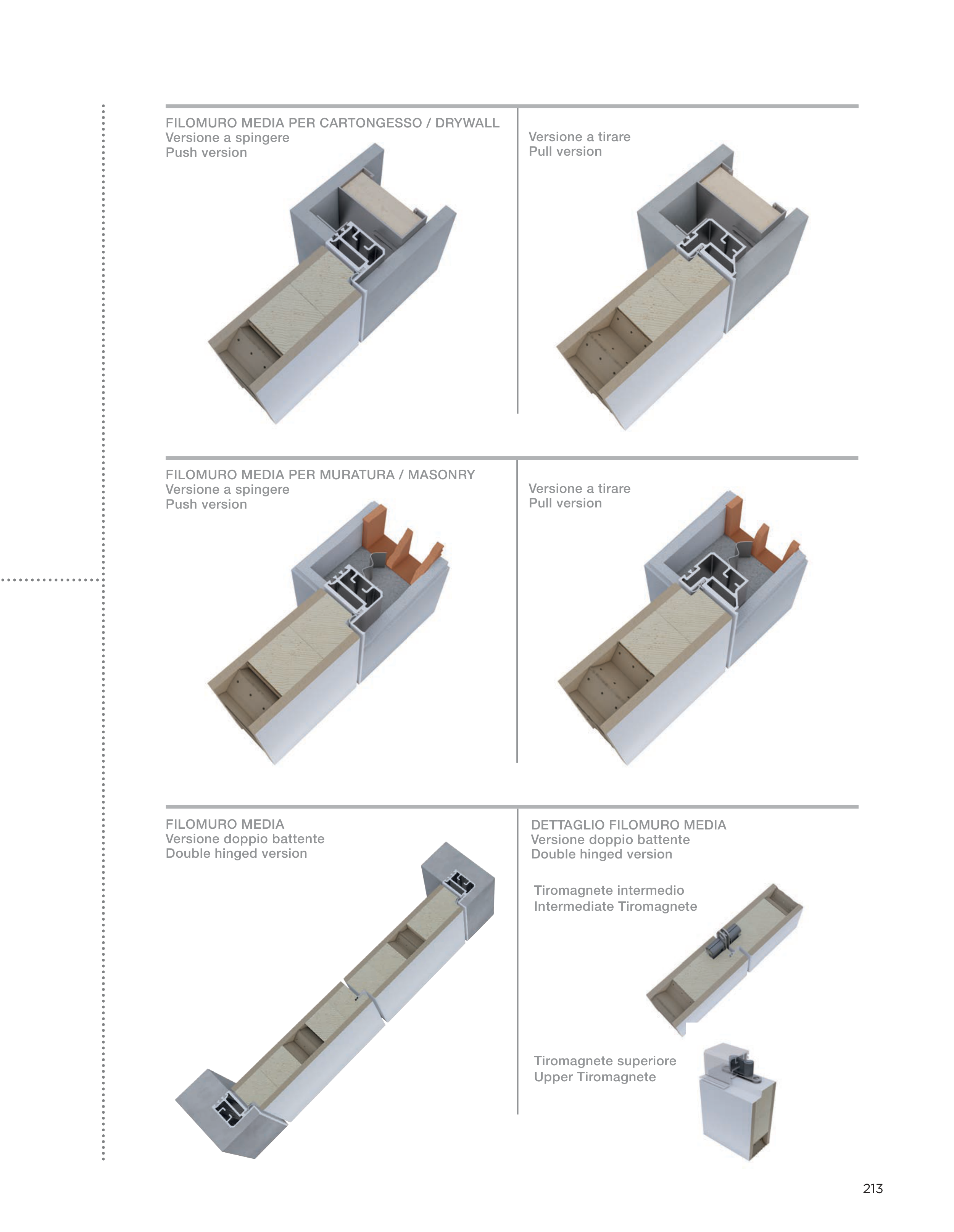 FILOMURO MEDIA PER CARTONGESSO / DRYWALL
Versione a spingere
Push version

Versione a tirare
Pull version

FILOMURO MEDIA PER MURATURA / MASONRY
Versione a spingere
Push version

Versione a tirare
Pull version

FILOMURO MEDIA
Versione doppio battente
Double hinged version

DETTAGLIO FILOMURO MEDIA
Versione doppio battente
Double hinged version

Tiromagnete intermedio
Intermediate Tiromagnete

Tiromagnete superiore
Upper Tiromagnete

213