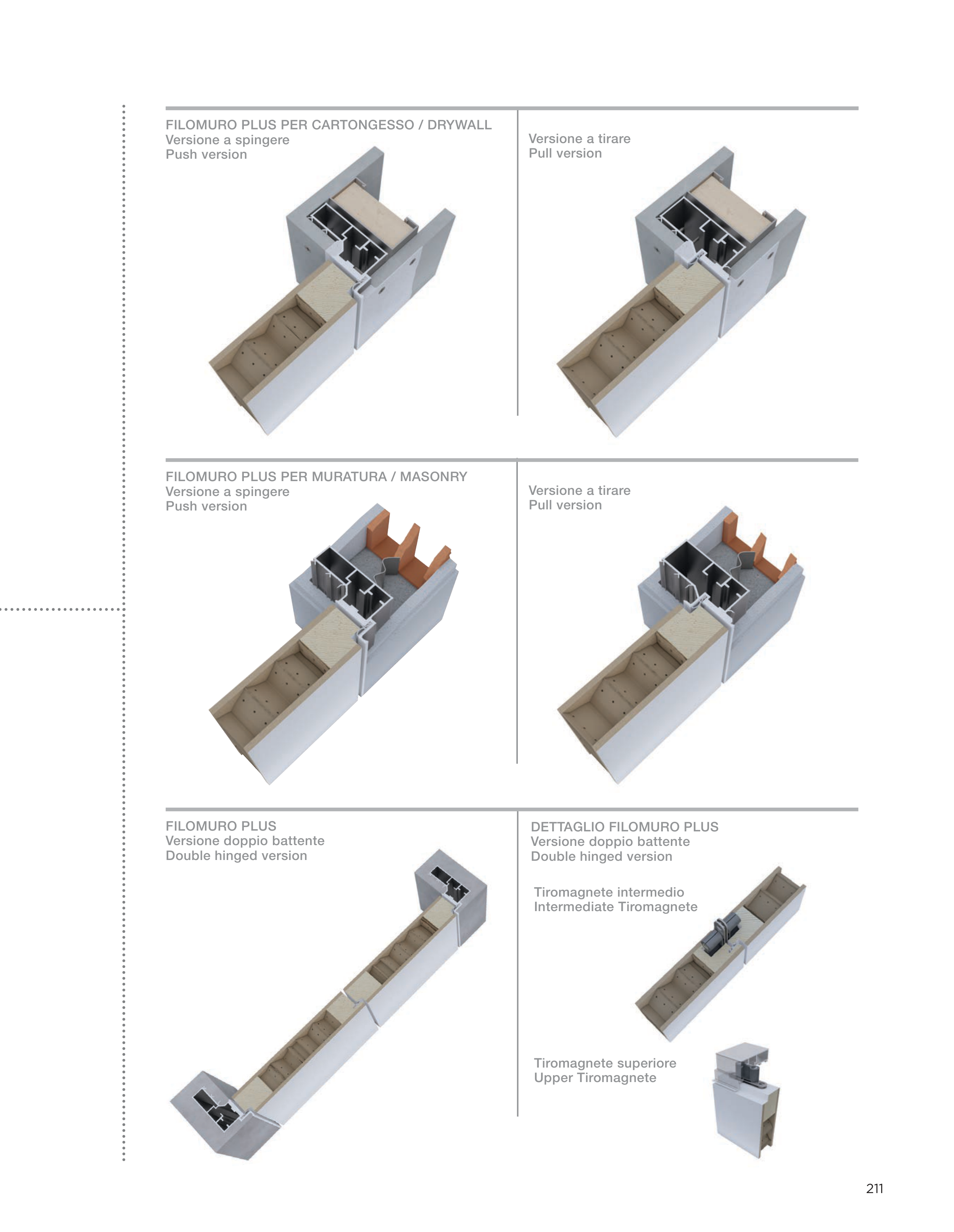 FILOMURO PLUS PER CARTONGESSO / DRYWALL
Versione a spingere
Push version

Versione a tirare
Pull version

FILOMURO PLUS PER MURATURA / MASONRY
Versione a spingere
Push version

Versione a tirare
Pull version

FILOMURO PLUS
Versione doppio battente
Double hinged version

DETTAGLIO FILOMURO PLUS
Versione doppio battente
Double hinged version

Tiromagnete intermedio
Intermediate Tiromagnete

Tiromagnete superiore
Upper Tiromagnete

211