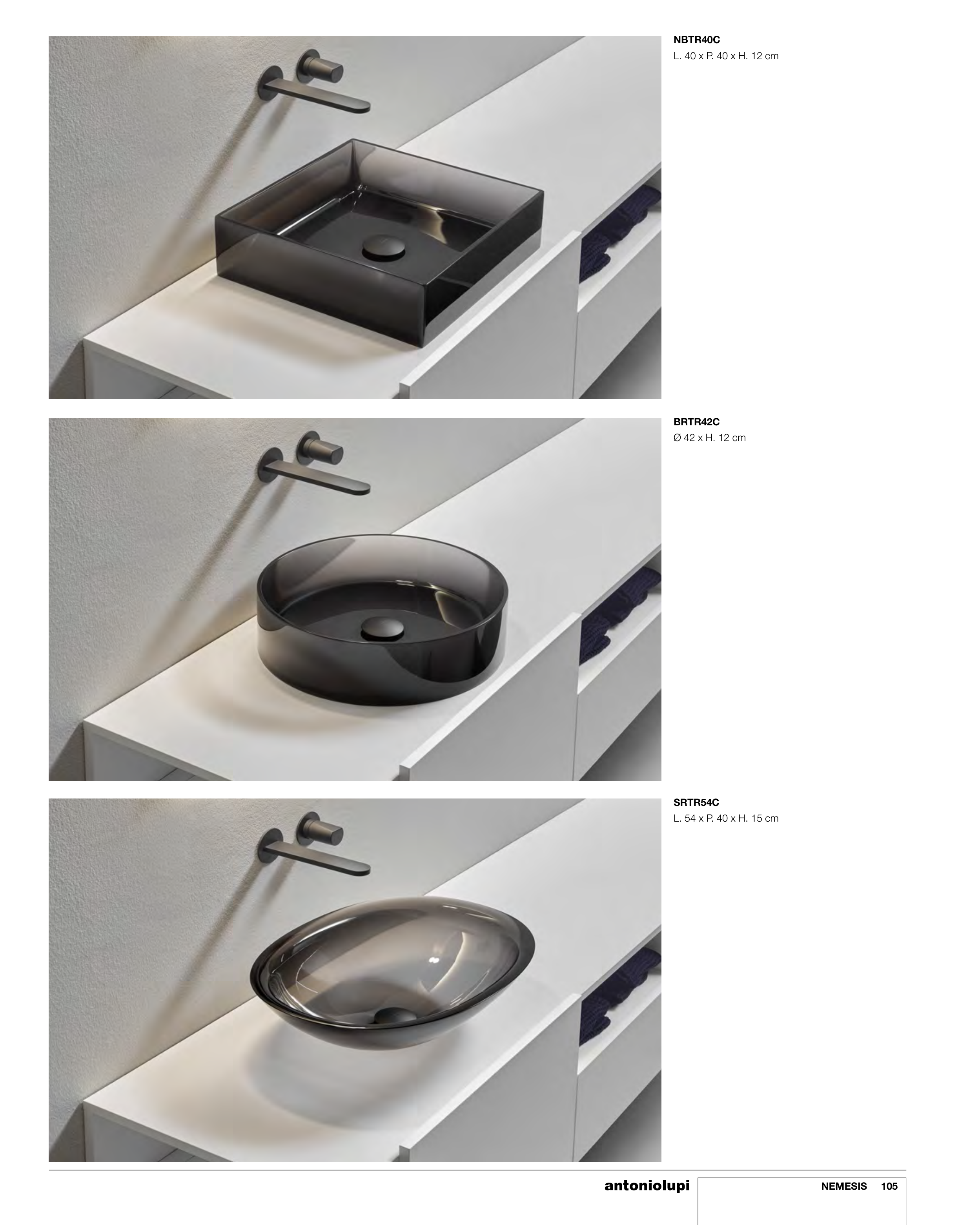 NBTR40C
L. 40 x P. 40 x H. 12 cm

BRTR42C
Ø 42 x H. 12 cm

SRTR54C
L. 54 x P. 40 x H. 15 cm

antoniolupi

NEMESIS 105