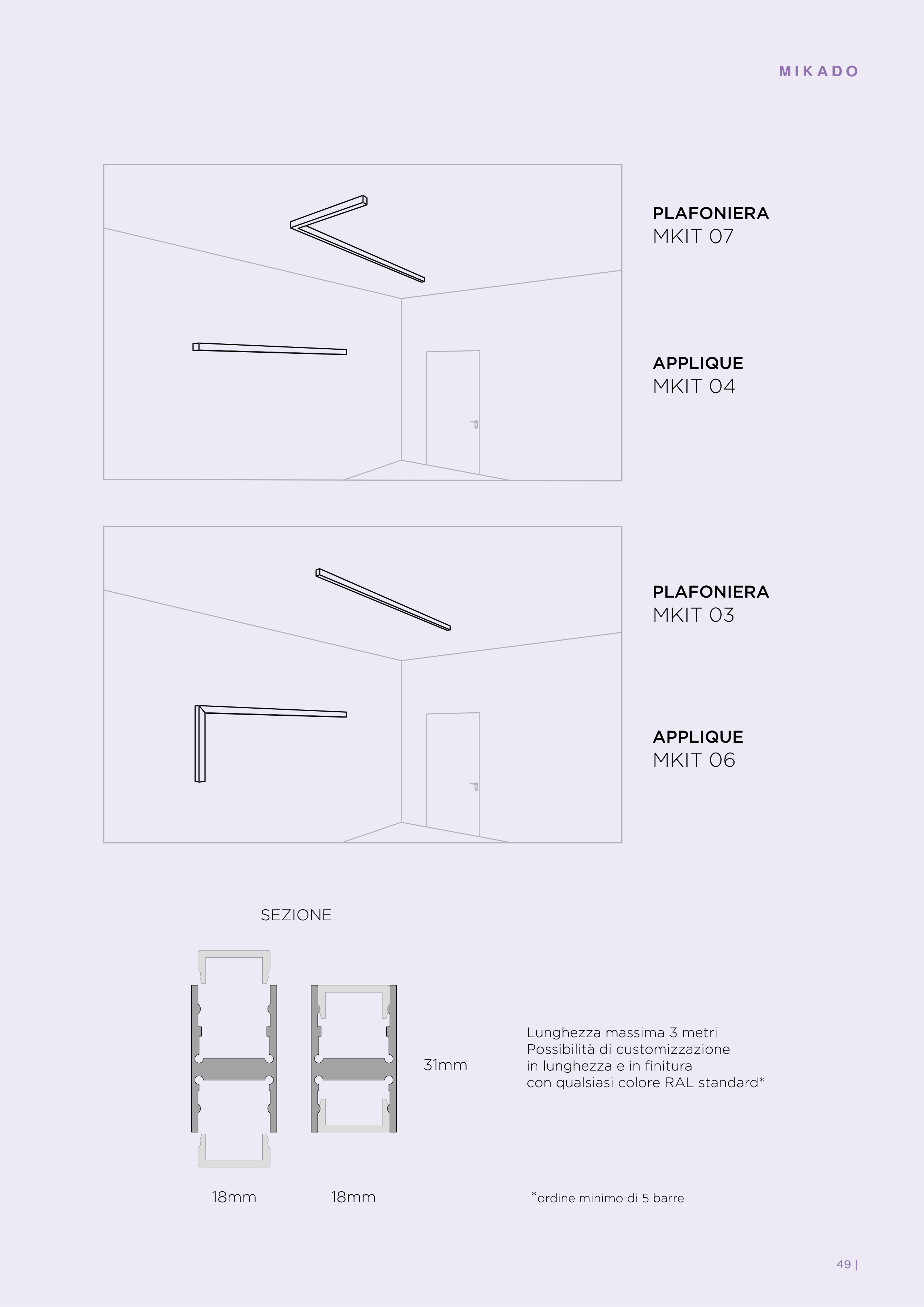 MIKADO

PLAFONIERA
MKIT 07

APPLIQUE
MKIT 04

PLAFONIERA
MKIT 03

APPLIQUE
MKIT 06

SEZIONE

31mm

18mm 18mm

Lunghezza massima 3 metri
Possibilità di customizzazione
in lunghezza e in finitura
con qualsiasi colore RAL standard*

*ordine minimo di 5 barre

49 |