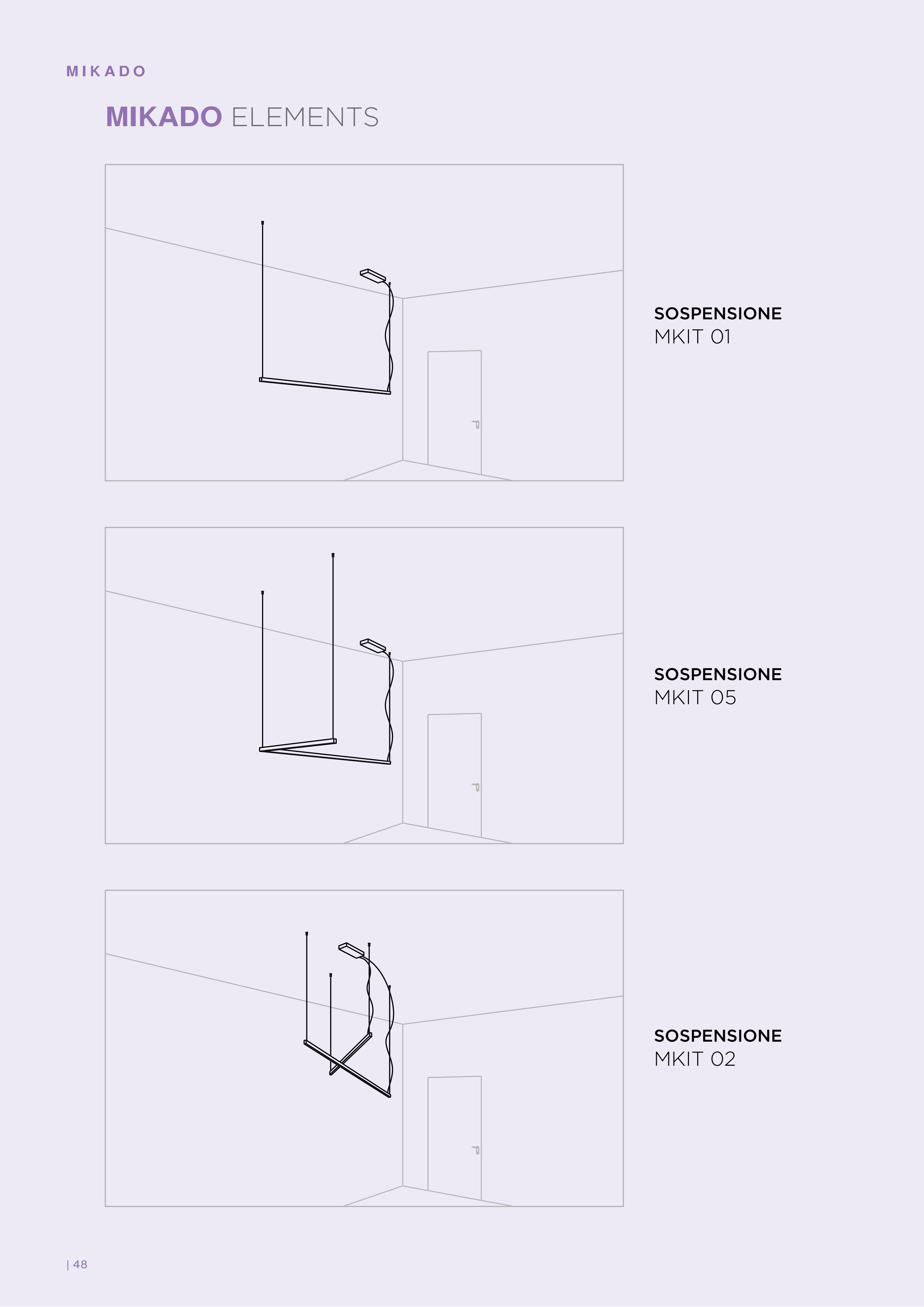 MIKADO

MIKADO ELEMENTS

SOSPENSIONE
MKIT 01

SOSPENSIONE
MKIT 05

SOSPENSIONE
MKIT 02

| 48