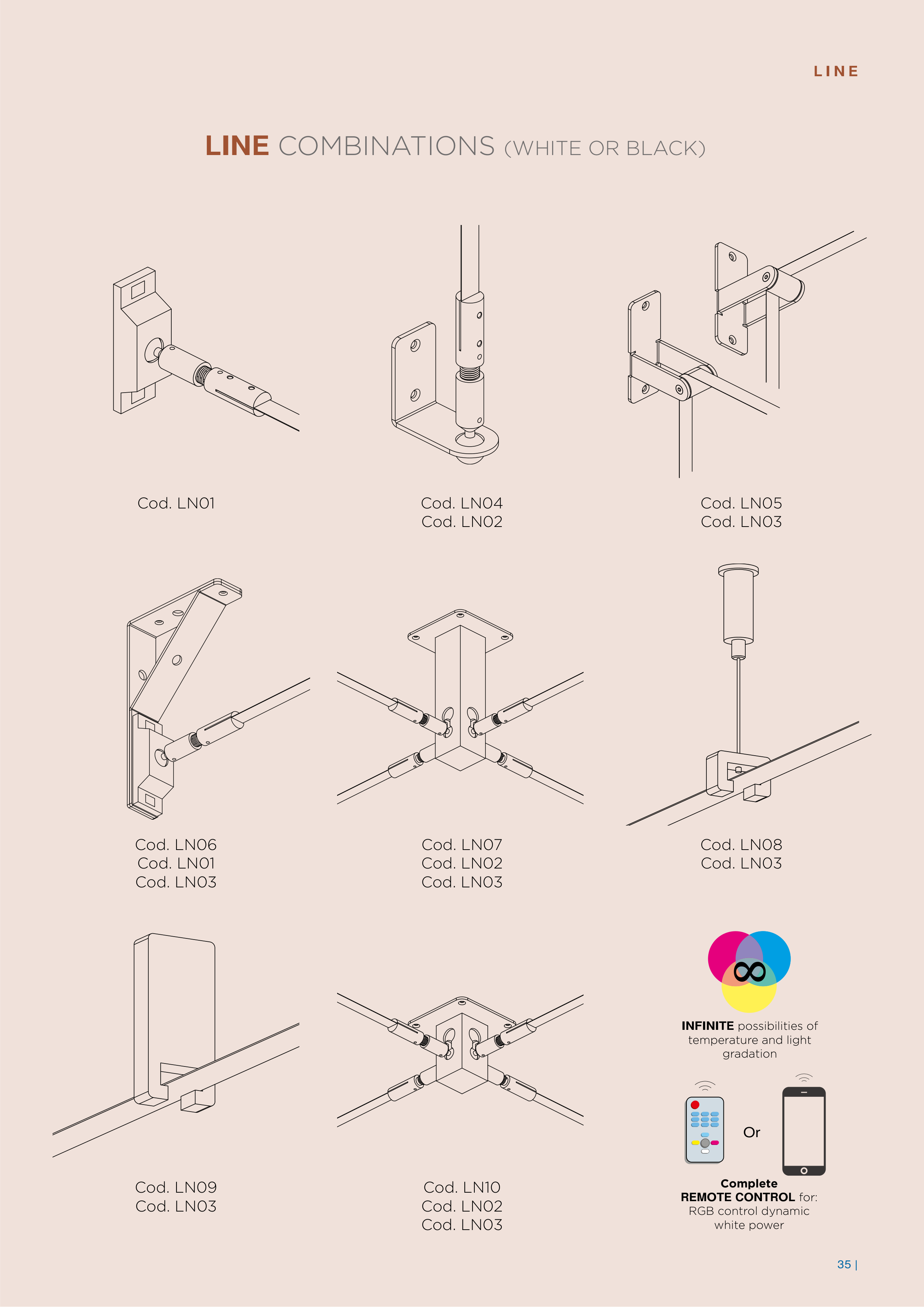 LINE

LINE COMBINATIONS (WHITE OR BLACK)

Cod. LN01

Cod. LN04
Cod. LN02

Cod. LN05
Cod. LN03

Cod. LN06
Cod. LN01
Cod. LN03

Cod. LN07
Cod. LN02
Cod. LN03

Cod. LN08
Cod. LN03

Cod. LN09
Cod. LN03

Cod. LN10
Cod. LN02
Cod. LN03

INFINITE possibilities of temperature and light gradation

Or

Complete
REMOTE CONTROL for:
RGB control dynamic white power

35 |