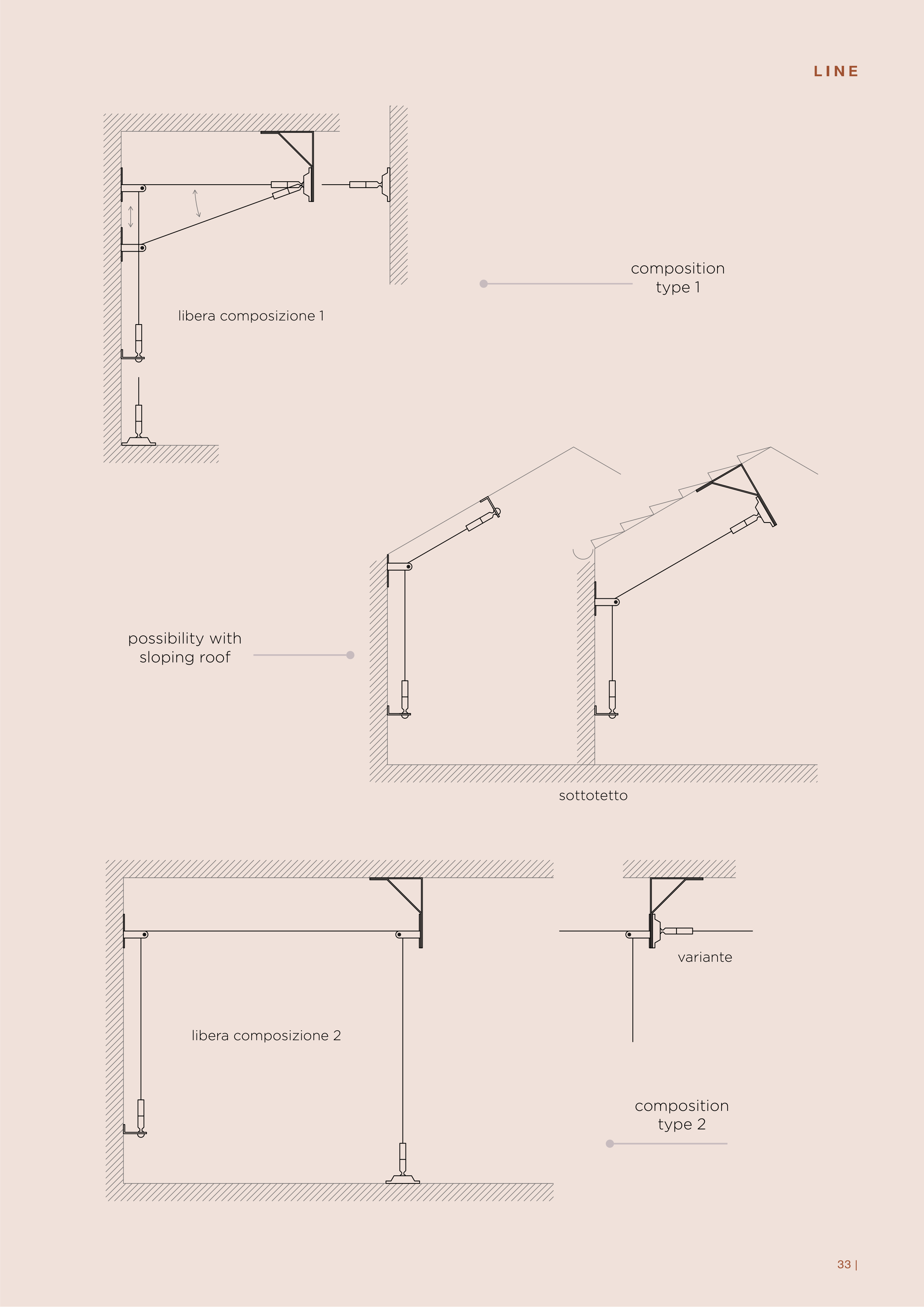 LINE

composition type 1

libera composizione 1

possibility with sloping roof

sottotetto

variante

libera composizione 2

composition type 2

33 |