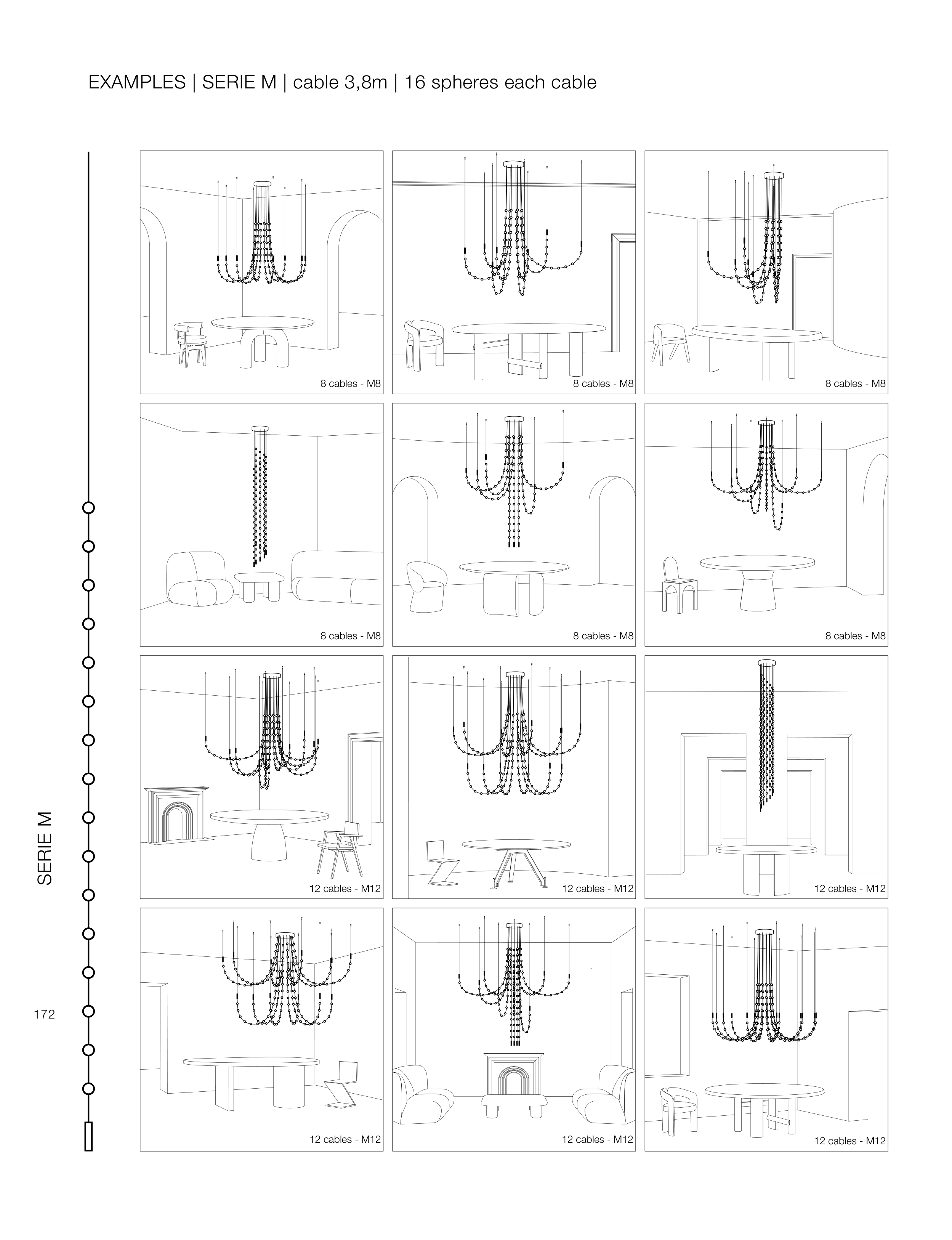 EXAMPLES | SERIE M | cable 3,8m | 16 spheres each cable

8 cables - M8

8 cables - M8

8 cables - M8

8 cables - M8

8 cables - M8

8 cables - M8

12 cables - M12

12 cables - M12

12 cables - M12

12 cables - M12

12 cables - M12

12 cables - M12

SERIE M

172