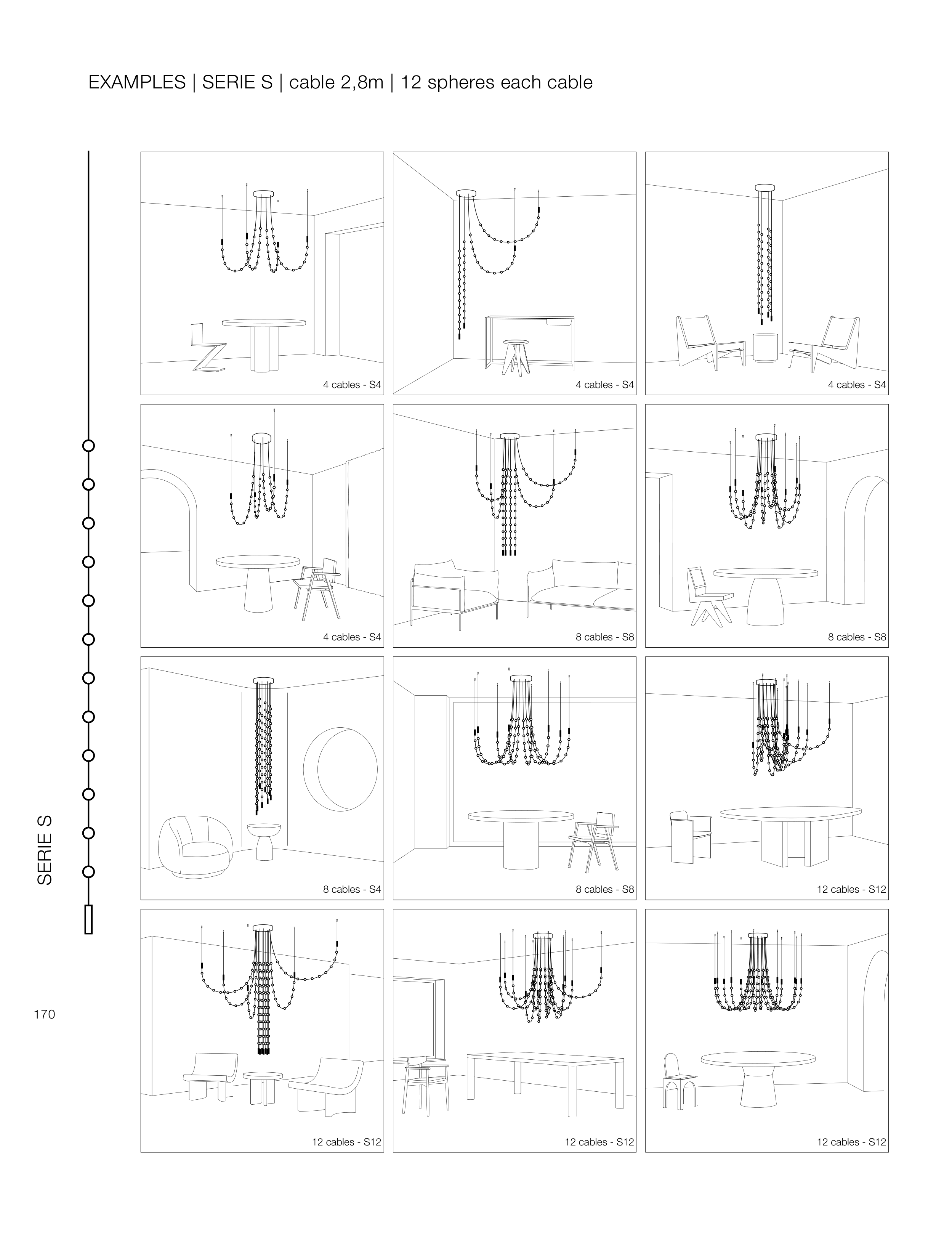 EXAMPLES | SERIE S | cable 2,8m | 12 spheres each cable

4 cables - S4

4 cables - S4

4 cables - S4

4 cables - S4

8 cables - S8

8 cables - S8

8 cables - S4

8 cables - S8

12 cables - S12

12 cables - S12

12 cables - S12

12 cables - S12

SERIE S

170