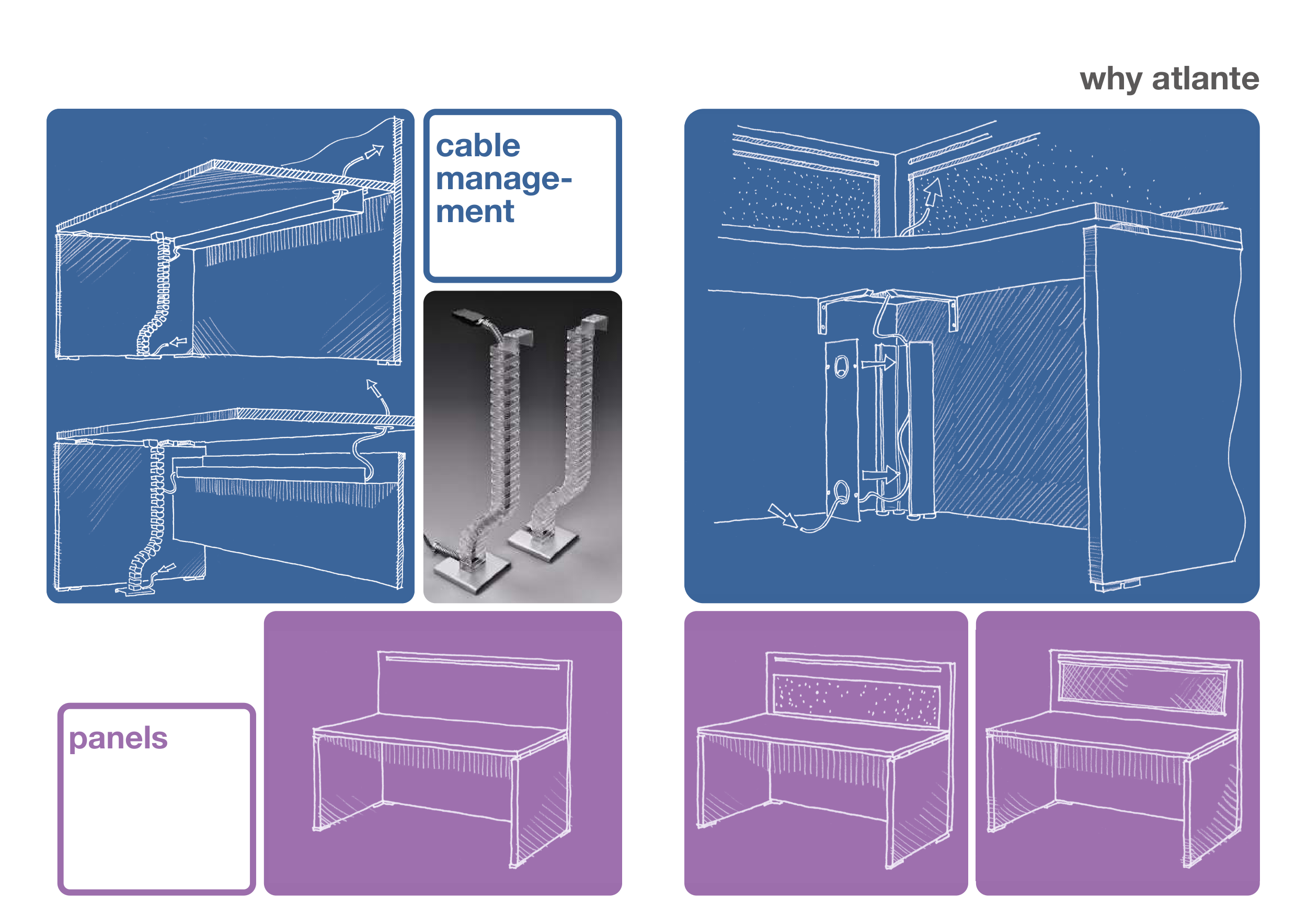 why atlante

cable management

panels