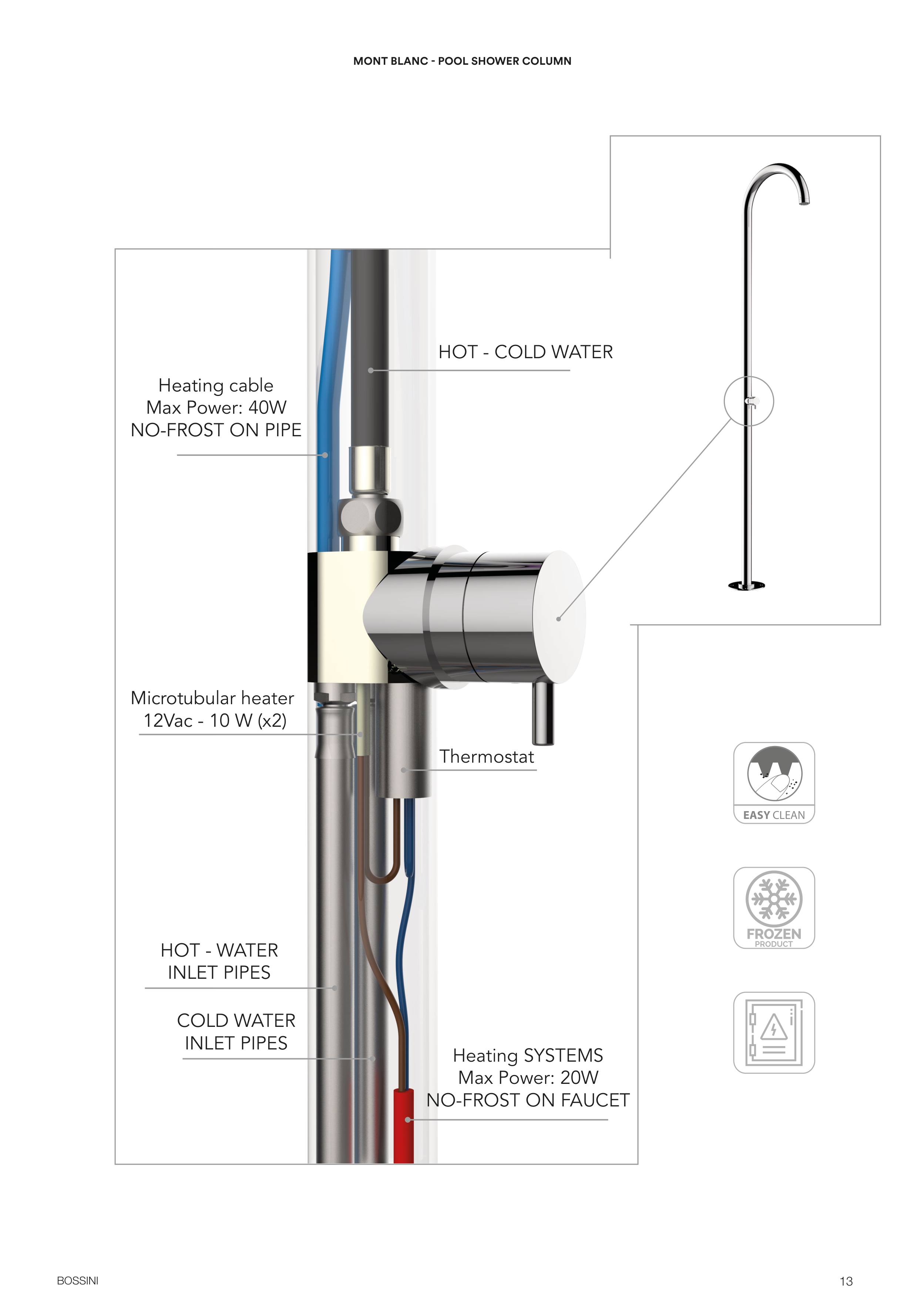 MONT BLANC - POOL SHOWER COLUMN

HOT - COLD WATER

Heating cable
Max Power: 40W
NO-FROST ON PIPE

Microtubular heater
12Vac - 10 W (x2)

Thermostat

HOT - WATER
INLET PIPES

COLD WATER
INLET PIPES

Heating SYSTEMS
Max Power: 20W
NO-FROST ON FAUCET

EASY CLEAN

FROZEN
PRODUCT

BOSSINI

13