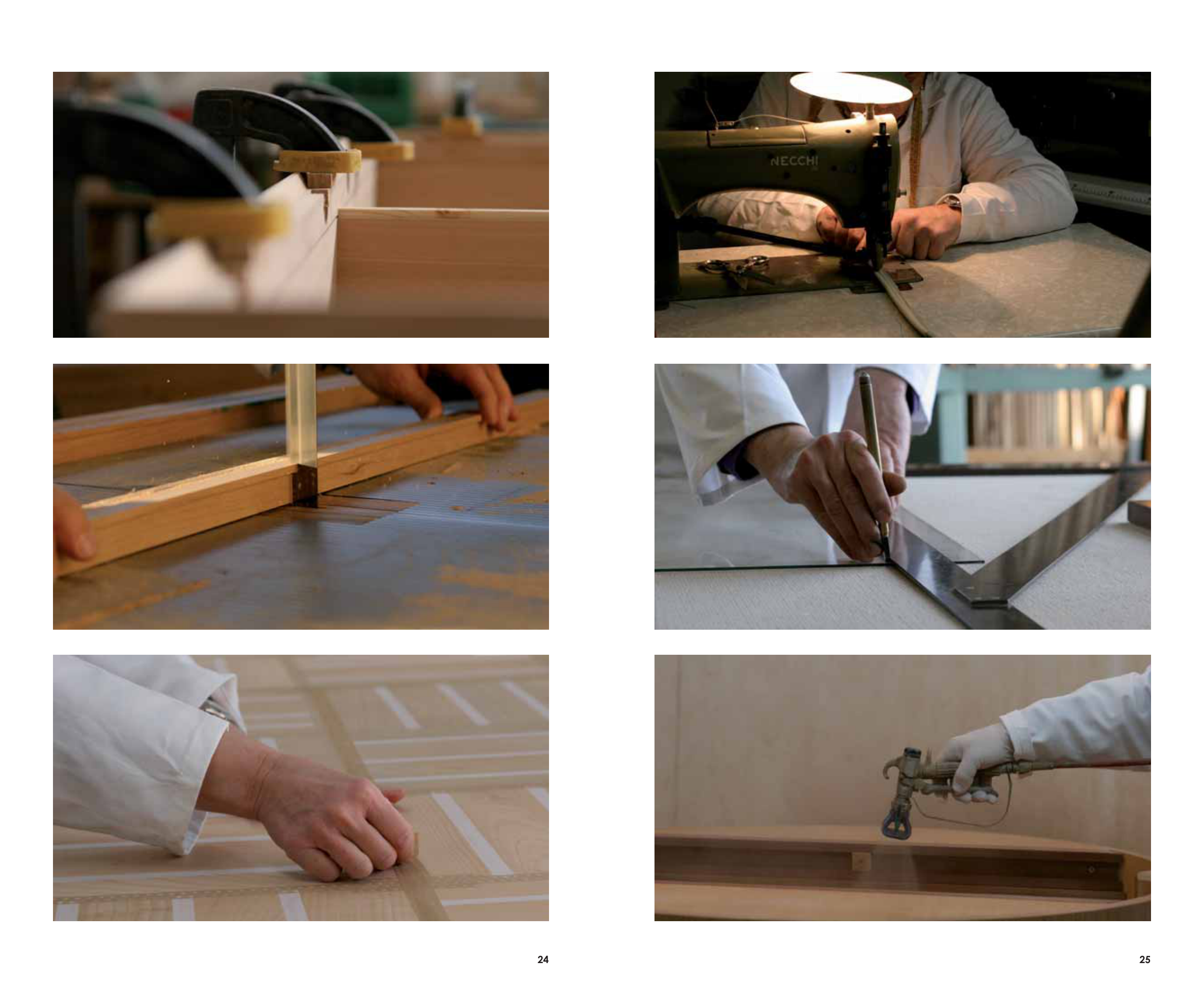 NECCHI

24

25