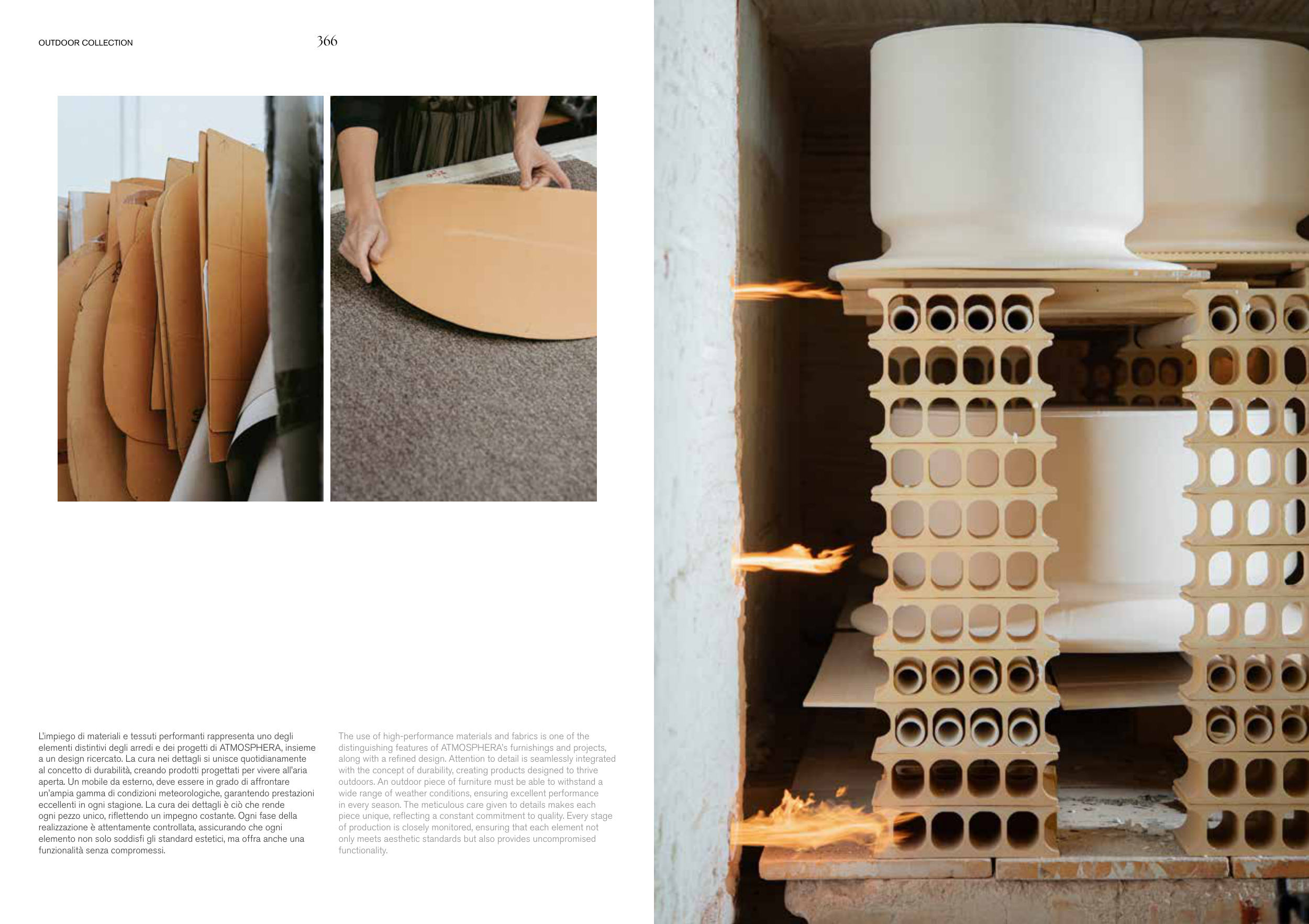 OUTDOOR COLLECTION

366

L'impiego di materiali e tessuti performanti rappresenta uno degli elementi distintivi degli arredi e dei progetti di ATMOSPHERA, insieme a un design ricercato. La cura nei dettagli si unisce quotidianamente al concetto di durabilità, creando prodotti progettati per vivere all'aria aperta. Un mobile da esterno, deve essere in grado di affrontare un'ampia gamma di condizioni meteorologiche, garantendo prestazioni eccellenti in ogni stagione. La cura dei dettagli è ciò che rende ogni pezzo unico, riflettendo un impegno costante. Ogni fase della realizzazione è attentamente controllata, assicurando che ogni elemento non solo soddisfi gli standard estetici, ma offra anche una funzionalità senza compromessi.

The use of high-performance materials and fabrics is one of the distinguishing features of ATMOSPHERA's furnishings and projects, along with a refined design. Attention to detail is seamlessly integrated with the concept of durability, creating products designed to thrive outdoors. An outdoor piece of furniture must be able to withstand a wide range of weather conditions, ensuring excellent performance in every season. The meticulous care given to details makes each piece unique, reflecting a constant commitment to quality. Every stage of production is closely monitored, ensuring that each element not only meets aesthetic standards but also provides uncompromised functionality.