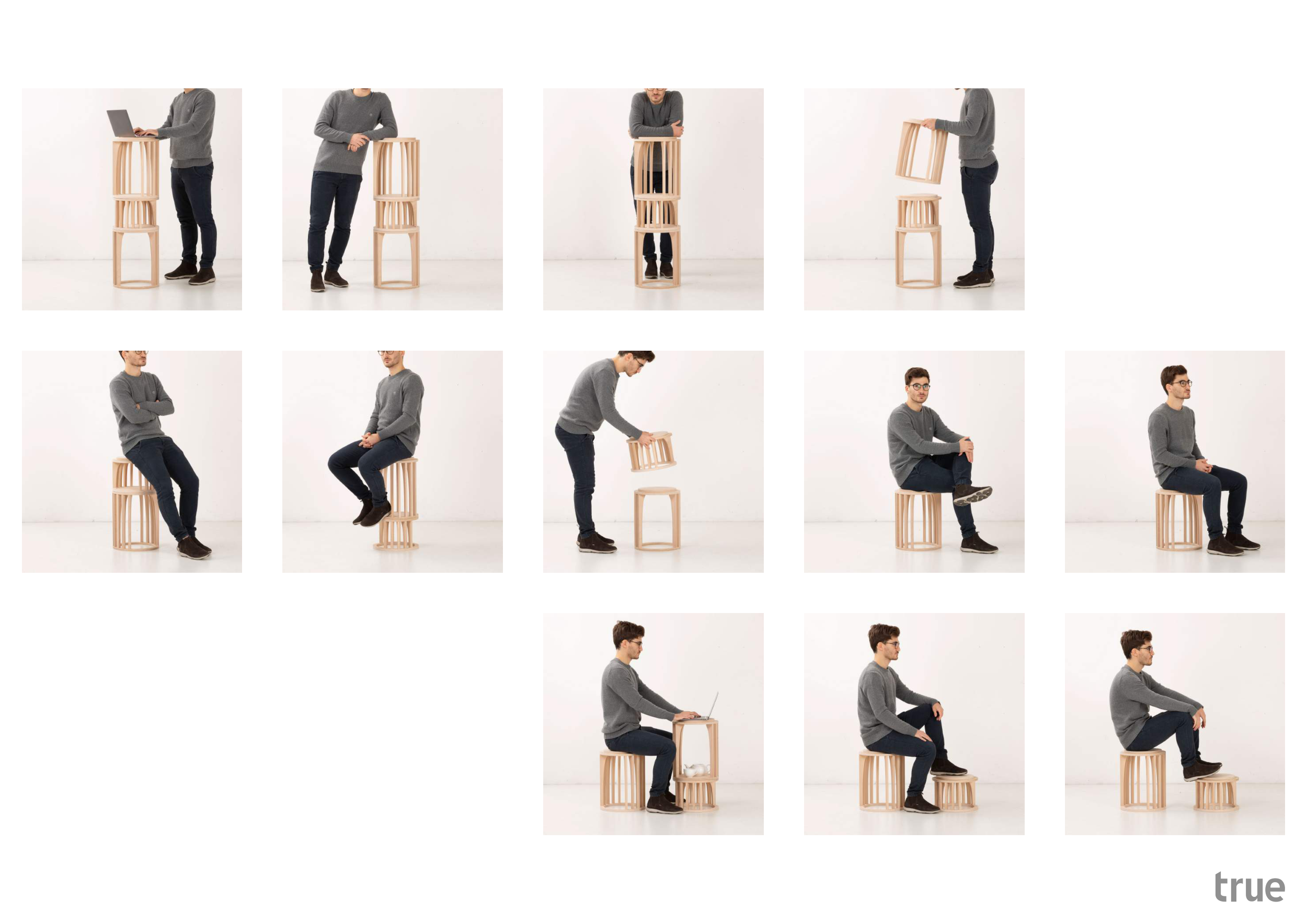 true