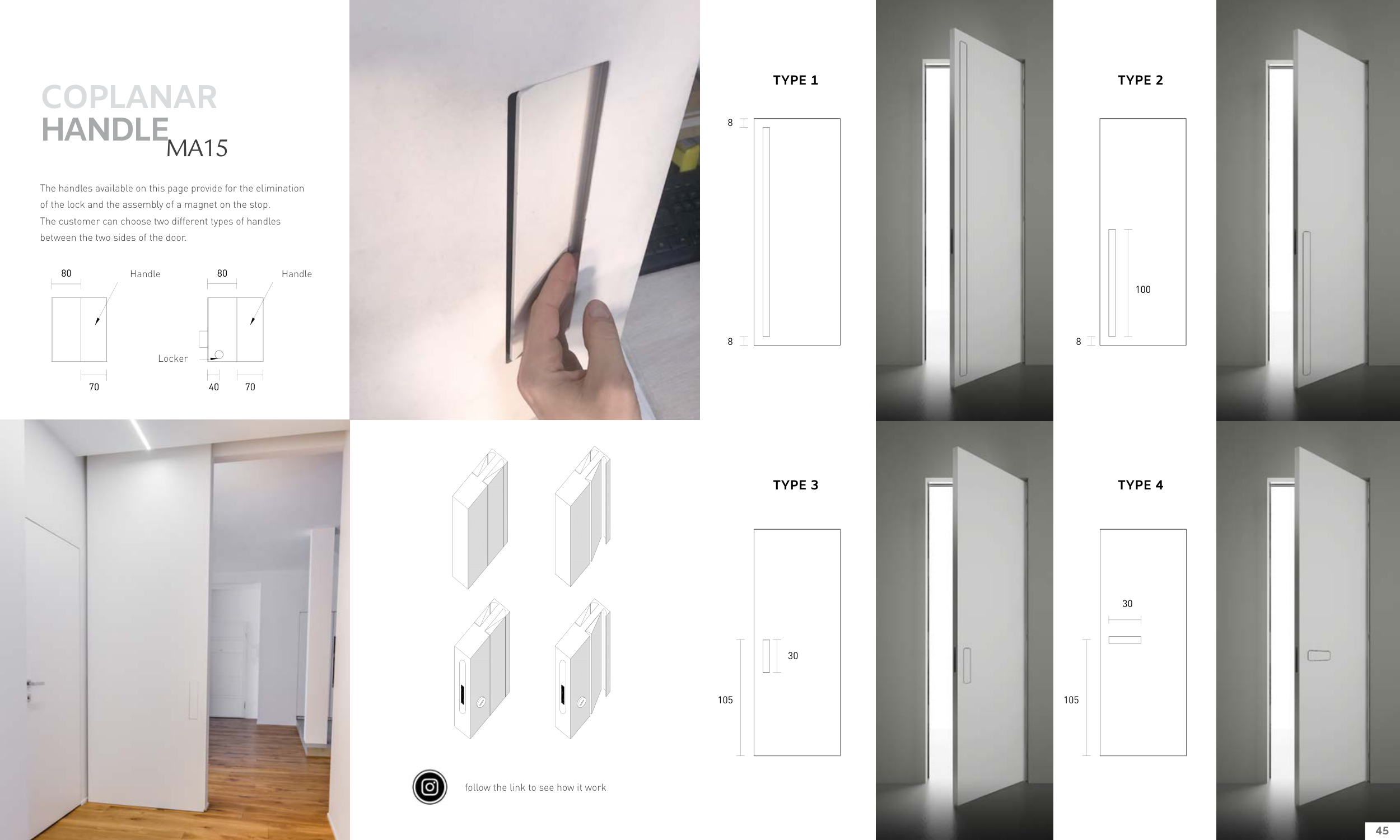 COPLANAR HANDLE MA15

The handles available on this page provide for the elimination of the lock and the assembly of a magnet on the stop.
The customer can choose two different types of handles between the two sides of the door.

80 Handle 70

80 Handle Locker 40 70

follow the link to see how it work

TYPE 1

8

8

TYPE 2

100

8

TYPE 3

30

105

TYPE 4

30

105

45